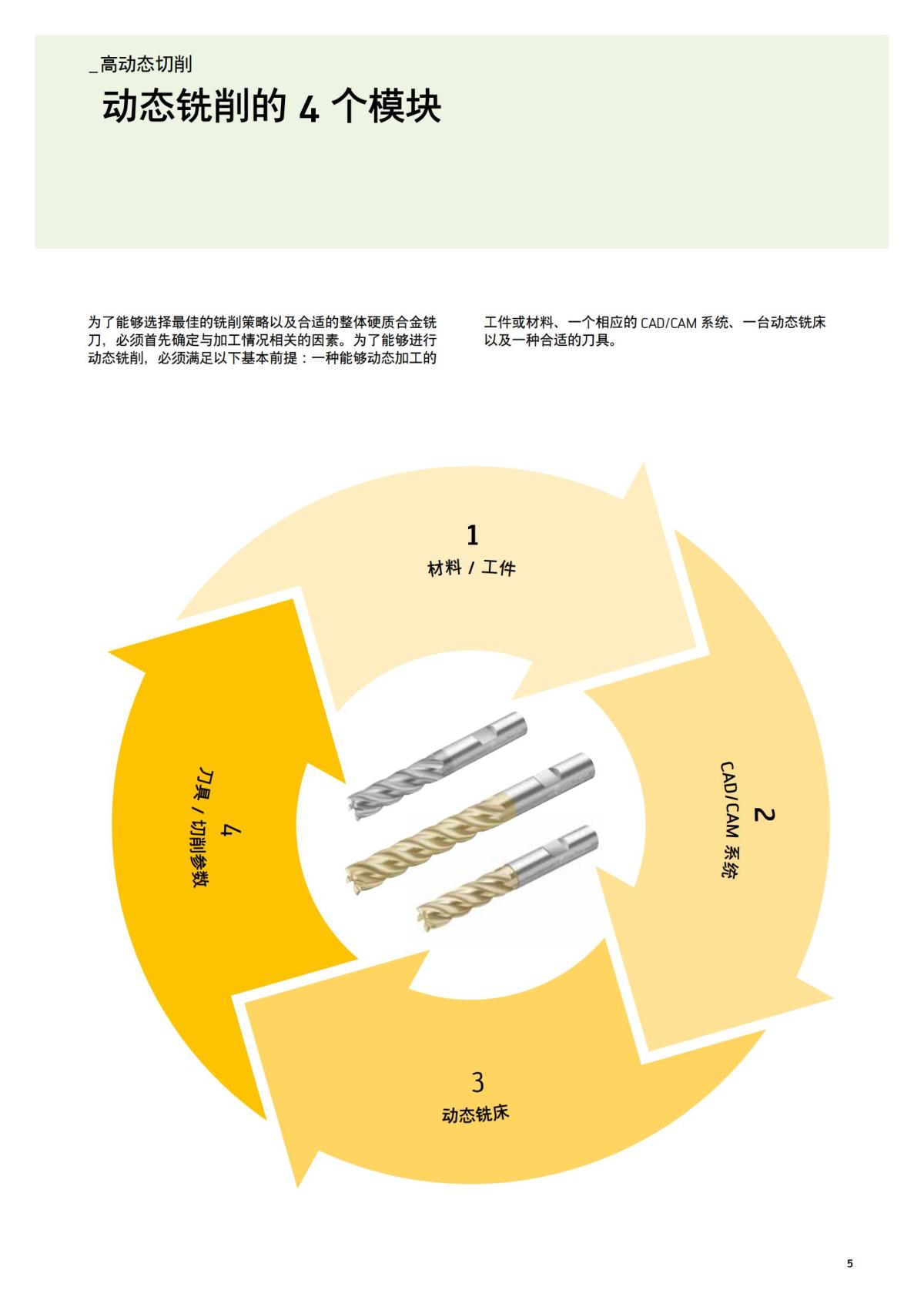 _高动态切削
动态铣削的 4 个模块

为了能够选择最佳的铣削策略以及合适的整体硬质合金铣刀，必须首先确定与加工情况相关的因素。为了能够进行动态铣削，必须满足以下基本前提：一种能够动态加工的工件或材料、一个相应的 CAD/CAM 系统、一台动态铣床以及一种合适的刀具。

1
材料 / 工件

2
CAD/CAM 系统

3
动态铣床

4
刀具 / 切削参数

5