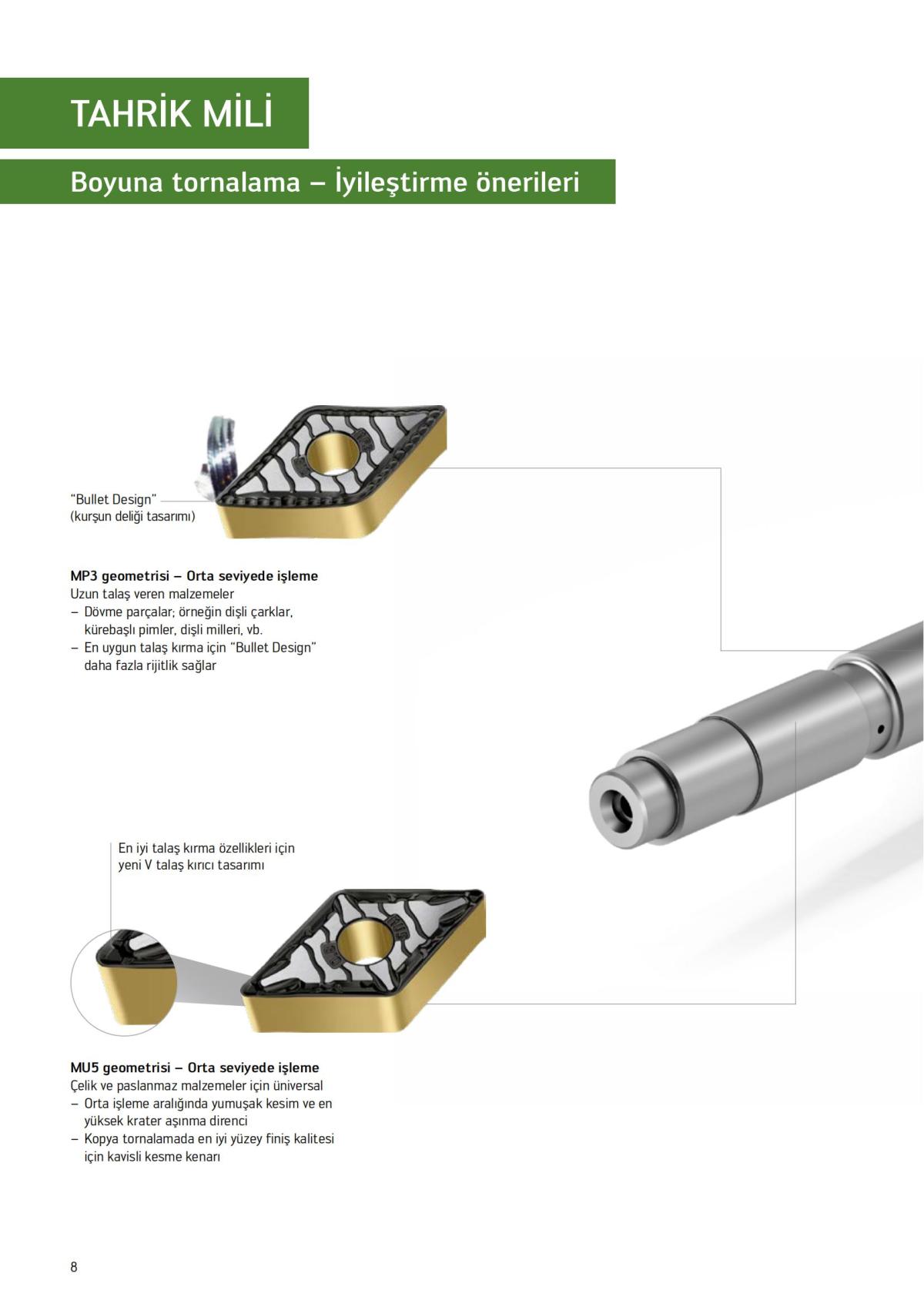 TAHRİK MİLİ

Boyuna tornalama – İyileştirme önerileri

"Bullet Design"
(kurşun deliği tasarımı)

MP3 geometrisi – Orta seviyede işleme
Uzun talaş veren malzemeler
– Dövme parçalar; örneğin dişli çarklar, kürebaşlı pimler, dişli milleri, vb.
– En uygun talaş kırma için "Bullet Design" daha fazla rijitlik sağlar

En iyi talaş kırma özellikleri için yeni V talaş kırıcı tasarımı

MU5 geometrisi – Orta seviyede işleme
Çelik ve paslanmaz malzemeler için üniversal
– Orta işleme aralığında yumuşak kesim ve en yüksek krater aşınma direnci
– Kopya tornalamada en iyi yüzey finiş kalitesi için kavisli kesme kenarı

8