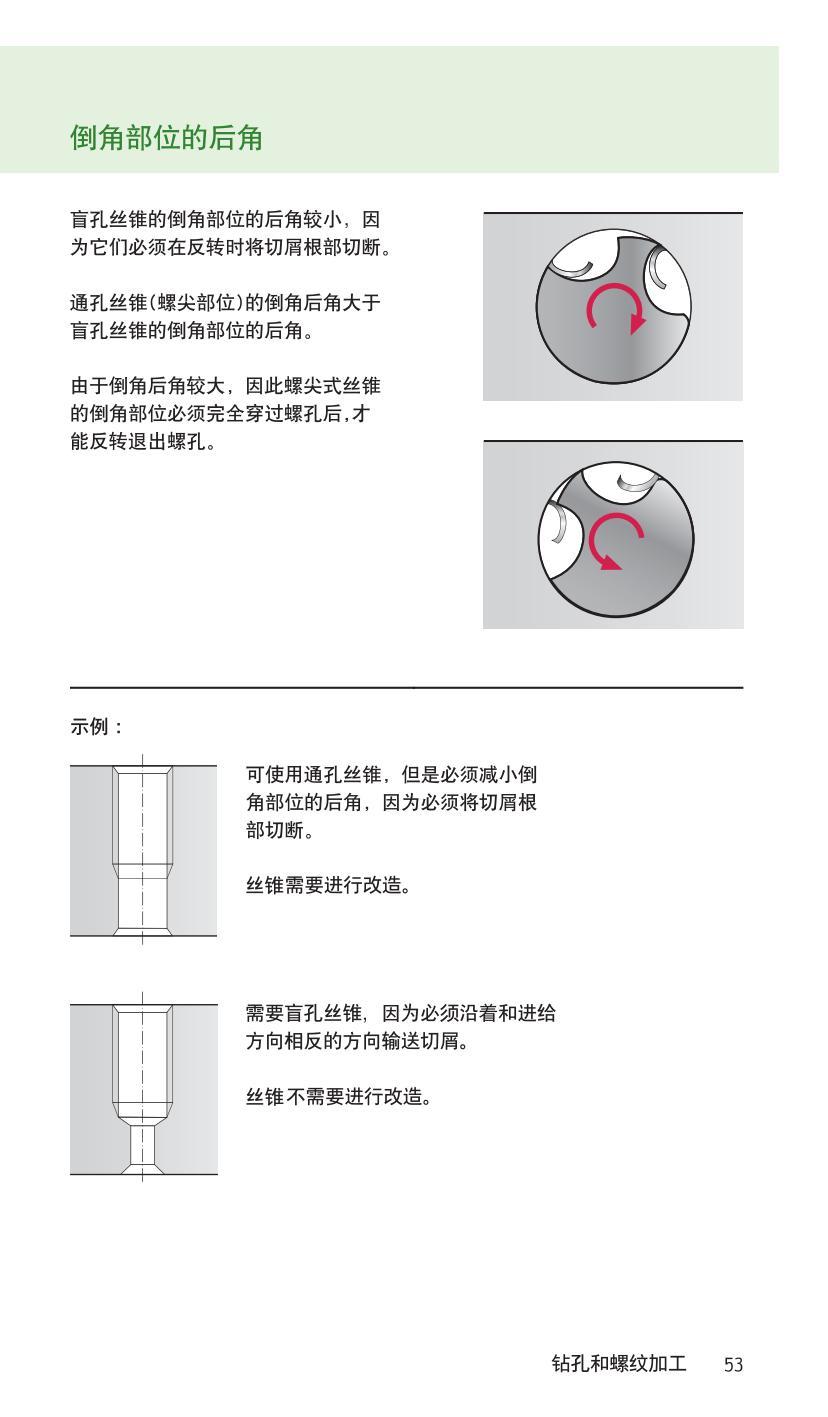 倒角部位的后角

盲孔丝锥的倒角部位的后角较小，因为它们必须在反转时将切屑根部切断。

通孔丝锥(螺尖部位)的倒角后角大于盲孔丝锥的倒角部位的后角。

由于倒角后角较大，因此螺尖式丝锥的倒角部位必须完全穿过螺孔后，才能反转退出螺孔。

示例：

可使用通孔丝锥，但是必须减小倒角部位的后角，因为必须将切屑根部切断。

丝锥需要进行改造。

需要盲孔丝锥，因为必须沿着和进给方向相反的方向输送切屑。

丝锥不需要进行改造。

钻孔和螺纹加工 53