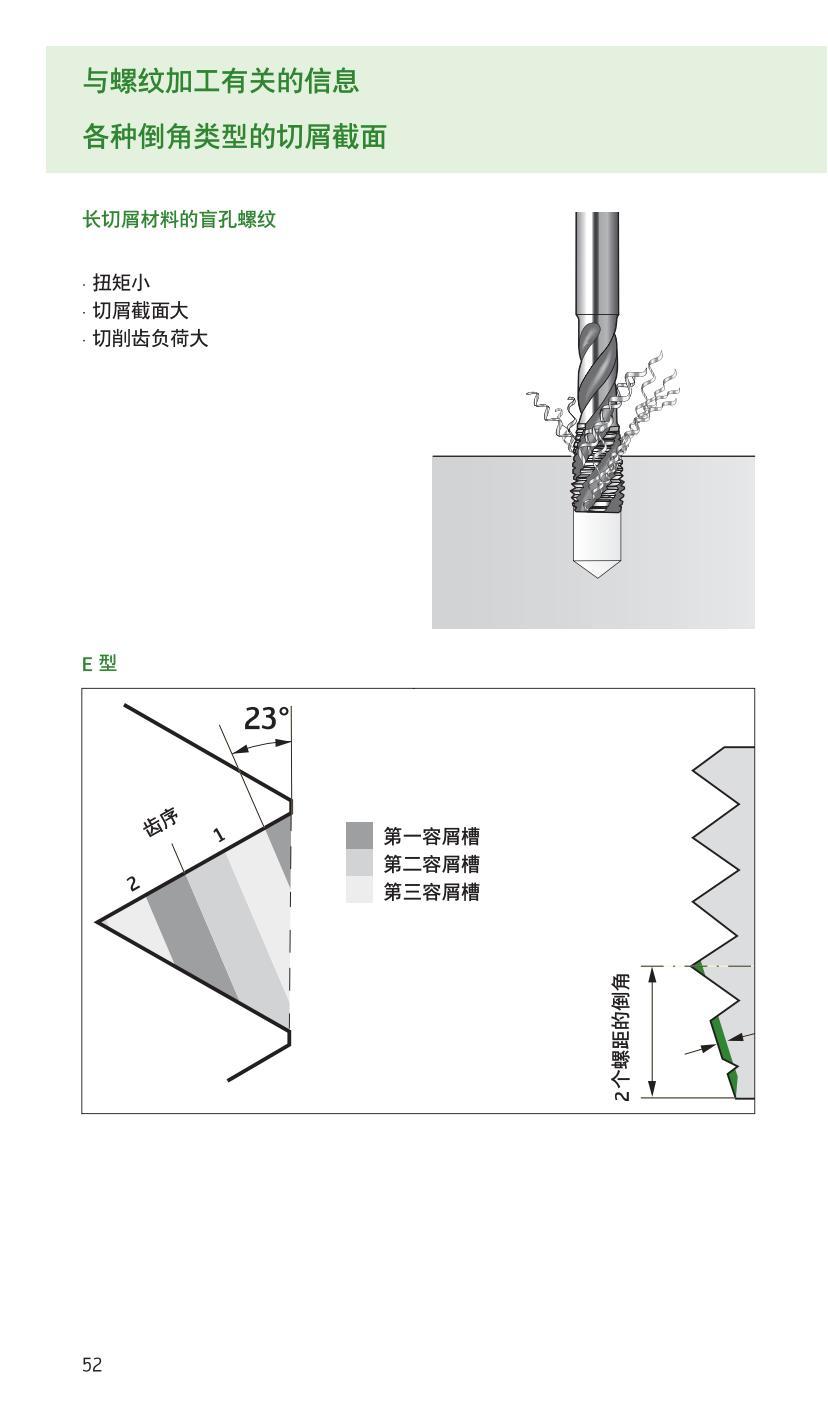 与螺纹加工有关的信息

各种倒角类型的切屑截面

长切屑材料的盲孔螺纹

· 扭矩小
· 切屑截面大
· 切削齿负荷大

E 型

23°

齿序

1

2

第一容屑槽
第二容屑槽
第三容屑槽

2个螺距的倒角

52