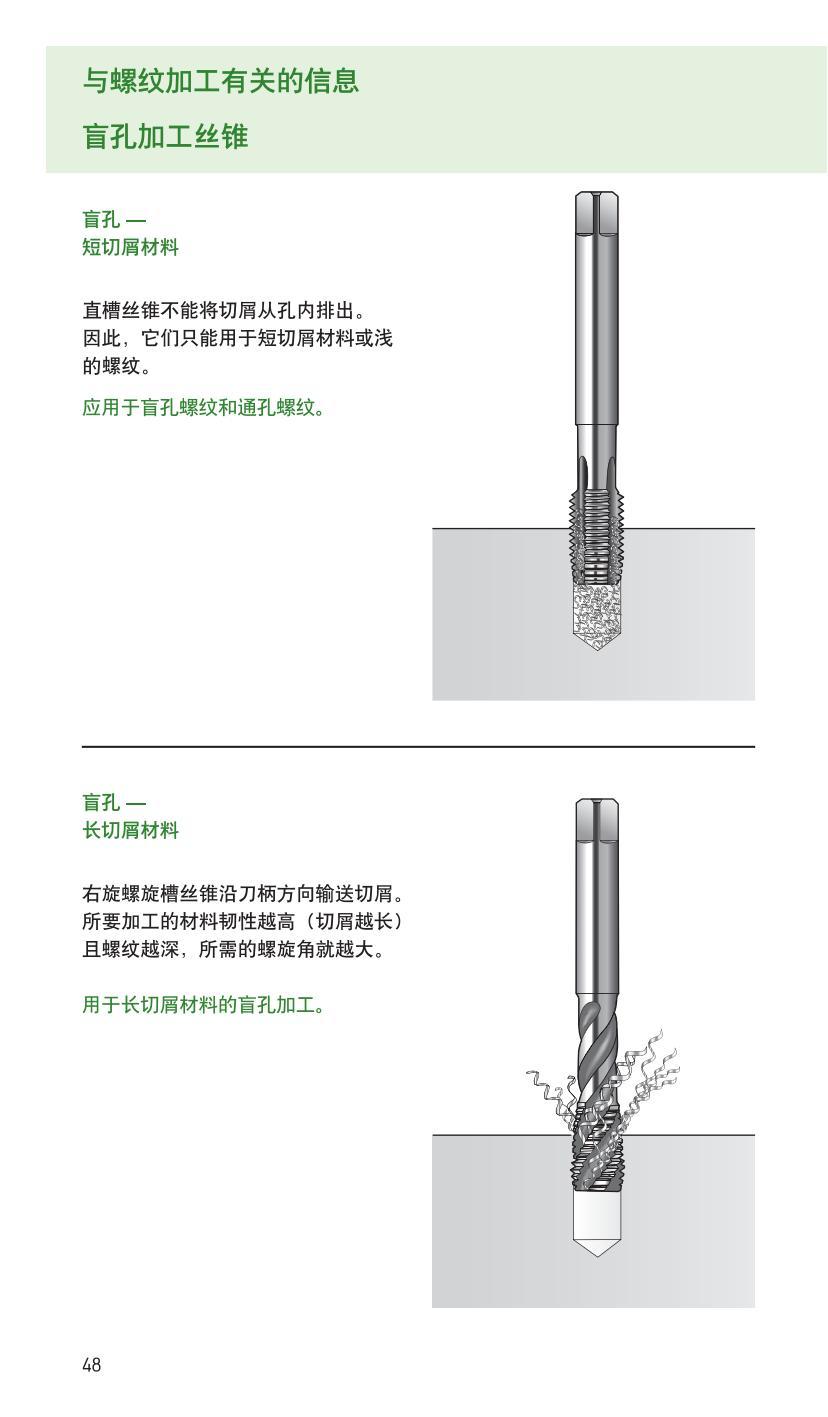 与螺纹加工有关的信息

盲孔加工丝锥

盲孔 —
短切屑材料

直槽丝锥不能将切屑从孔内排出。因此，它们只能用于短切屑材料或浅的螺纹。

应用于盲孔螺纹和通孔螺纹。

盲孔 —
长切屑材料

右旋螺旋槽丝锥沿刀柄方向输送切屑。所要加工的材料韧性越高（切屑越长）且螺纹越深，所需的螺旋角就越大。

用于长切屑材料的盲孔加工。

48