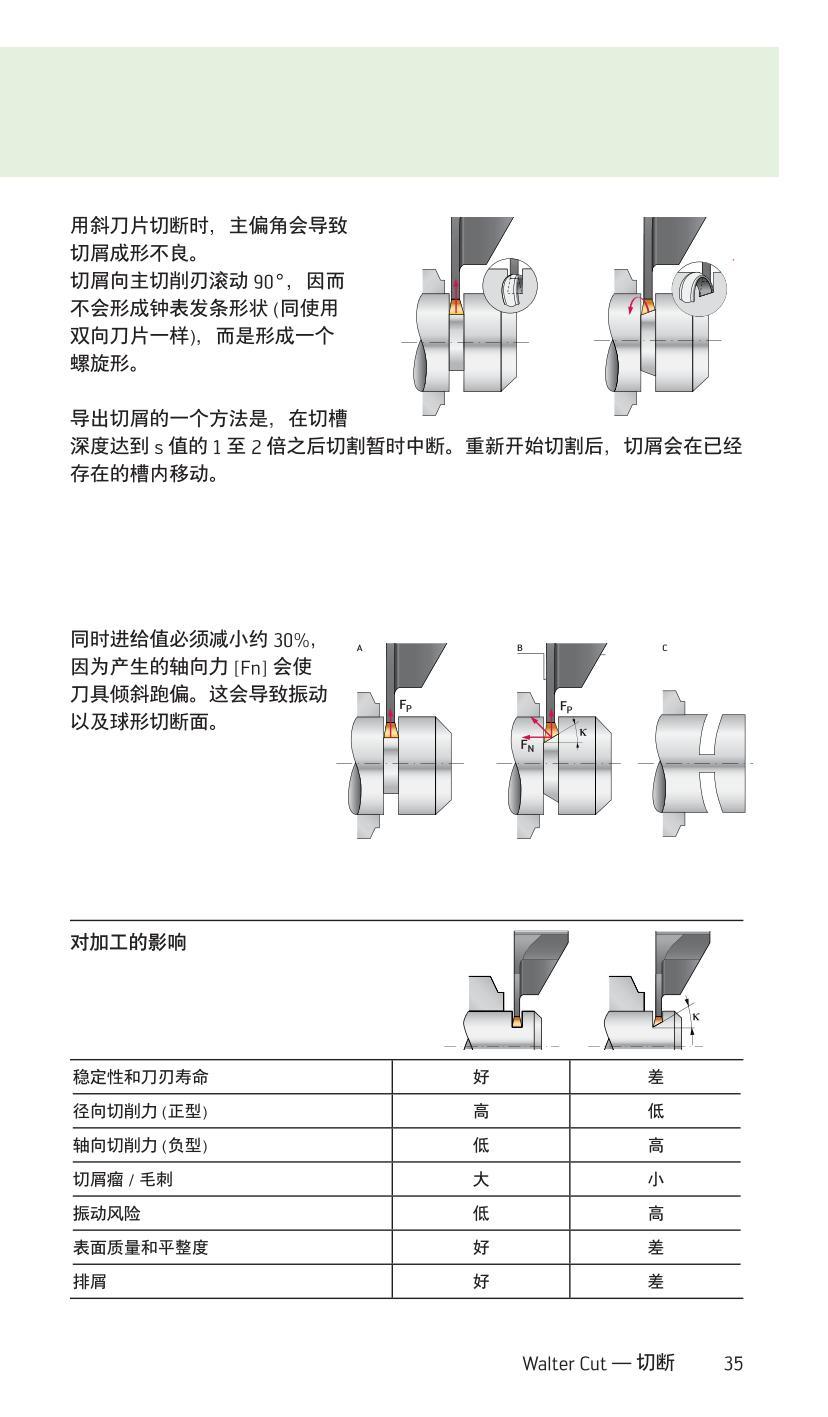 用斜刀片切断时，主偏角会导致切屑成形不良。
切屑向主切削刃滚动 90°，因而不会形成钟表发条形状 (同使用双向刀片一样)，而是形成一个螺旋形。

导出切屑的一个方法是，在切槽深度达到 s 值的 1 至 2 倍之后切割暂时中断。重新开始切割后，切屑会在已经存在的槽内移动。

同时进给值必须减小约 30%，因为产生的轴向力 [Fn] 会使刀具倾斜跑偏。这会导致振动以及球形切断面。

A

$F_P$

B

$F_P$

$F_N$

K

C

| 对加工的影响 | | K |
|---|---|---|
| 稳定性和刀刃寿命 | 好 | 差 |
| 径向切削力 (正型) | 高 | 低 |
| 轴向切削力 (负型) | 低 | 高 |
| 切屑瘤 / 毛刺 | 大 | 小 |
| 振动风险 | 低 | 高 |
| 表面质量和平整度 | 好 | 差 |
| 排屑 | 好 | 差 |

Walter Cut — 切断 35