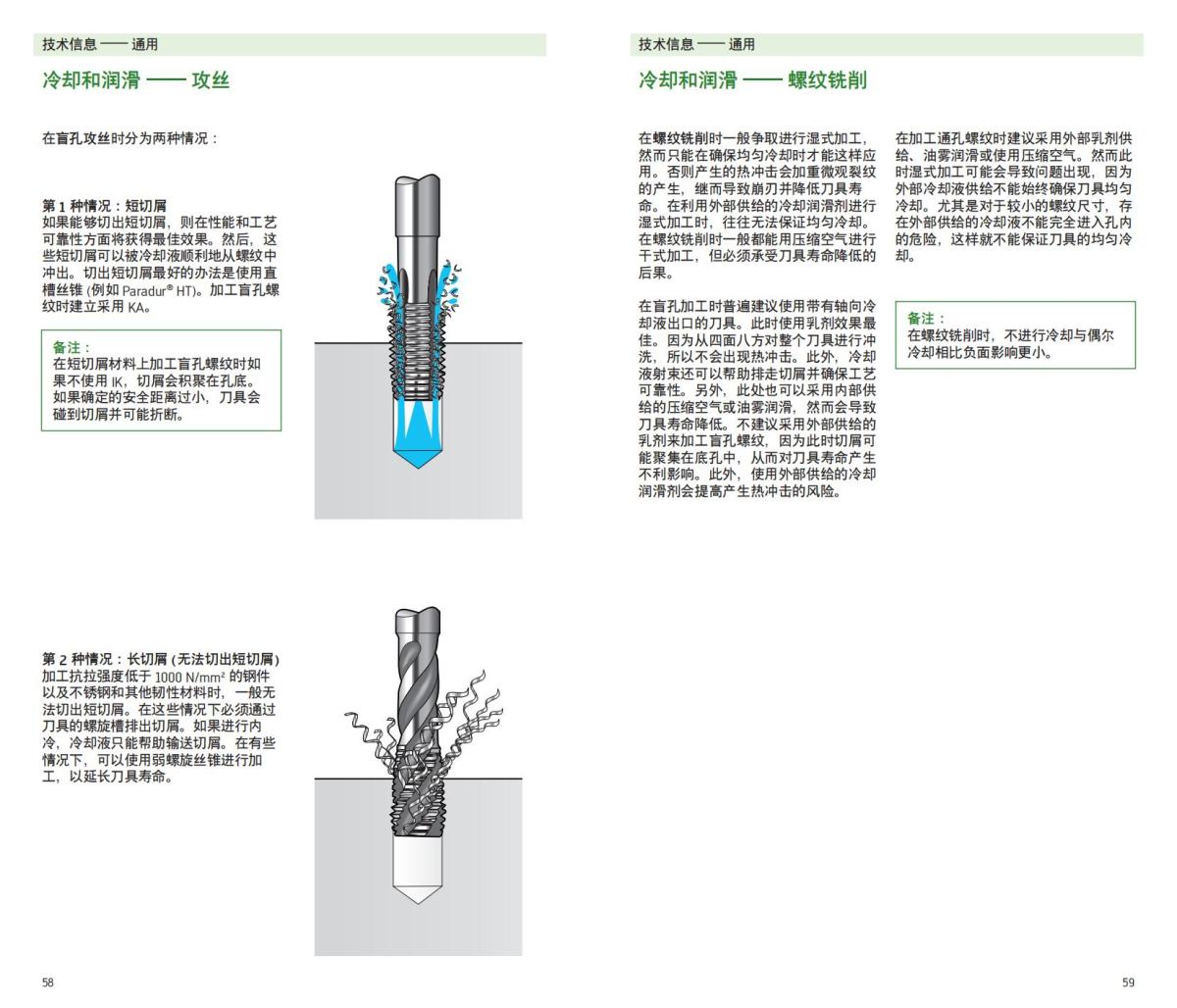 技术信息 —— 通用

冷却和润滑 —— 攻丝

在盲孔攻丝时分为两种情况：

第 1 种情况：短切屑
如果能够切出短切屑，则在性能和工艺可靠性方面将获得最佳效果。然后，这些短切屑可以被冷却液顺利地从螺纹中冲出。切出短切屑最好的办法是使用直槽丝锥 (例如 Paradur® HT)。加工盲孔螺纹时建立采用 KA。

备注：
在短切屑材料上加工盲孔螺纹时如果不使用 IK，切屑会积聚在孔底。如果确定的安全距离过小，刀具会碰到切屑并可能折断。

第 2 种情况：长切屑 (无法切出短切屑)
加工抗拉强度低于 1000 N/mm² 的钢件以及不锈钢和其他韧性材料时，一般无法切出短切屑。在这些情况下必须通过刀具的螺旋槽排出切屑。如果进行内冷，冷却液只能帮助输送切屑。在有些情况下，可以使用弱螺旋丝锥进行加工，以延长刀具寿命。

58

技术信息 —— 通用

冷却和润滑 —— 螺纹铣削

在螺纹铣削时一般争取进行湿式加工，然而只能在确保均匀冷却时才能这样应用。否则产生的热冲击会加重微观裂纹的产生，继而导致崩刃并降低刀具寿命。在利用外部供给的冷却润滑剂进行湿式加工时，往往无法保证均匀冷却。在螺纹铣削时一般都能用压缩空气进行干式加工，但必须承受刀具寿命降低的后果。

在盲孔加工时普遍建议使用带有轴向冷却液出口的刀具。此时使用乳剂效果最佳。因为从四面八方对整个刀具进行冲洗，所以不会出现热冲击。此外，冷却液射束还可以帮助排走切屑并确保工艺可靠性。另外，此处也可以采用内部供给的压缩空气或油雾润滑，然而会导致刀具寿命降低。不建议采用外部供给的乳剂来加工盲孔螺纹，因为此时切屑可能聚集在底孔中，从而对刀具寿命产生不利影响。此外，使用外部供给的冷却润滑剂会提高产生热冲击的风险。

在加工通孔螺纹时建议采用外部乳剂供给、油雾润滑或使用压缩空气。然而此时湿式加工可能会导致问题出现，因为外部冷却液供给不能始终确保刀具均匀冷却。尤其是对于较小的螺纹尺寸，存在外部供给的冷却液不能完全进入孔内的危险，这样就不能保证刀具的均匀冷却。

备注：
在螺纹铣削时，不进行冷却与偶尔冷却相比负面影响更小。

59