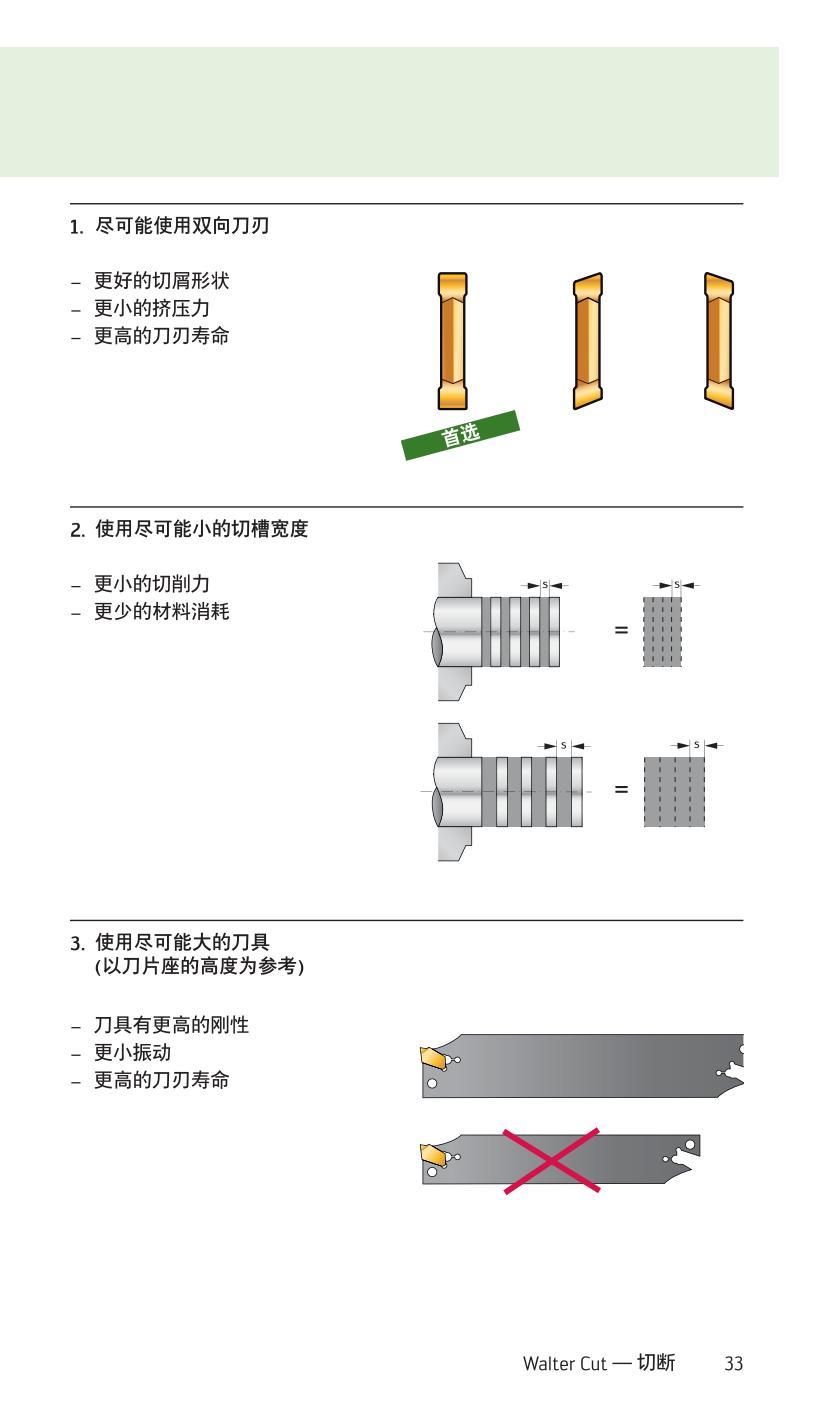 1. 尽可能使用双向刀刃

– 更好的切屑形状
– 更小的挤压力
– 更高的刀刃寿命

首选

2. 使用尽可能小的切槽宽度

– 更小的切削力
– 更少的材料消耗

s

=

s

s

=

s

3. 使用尽可能大的刀具 (以刀片座的高度为参考)

– 刀具有更高的刚性
– 更小振动
– 更高的刀刃寿命

Walter Cut — 切断 33