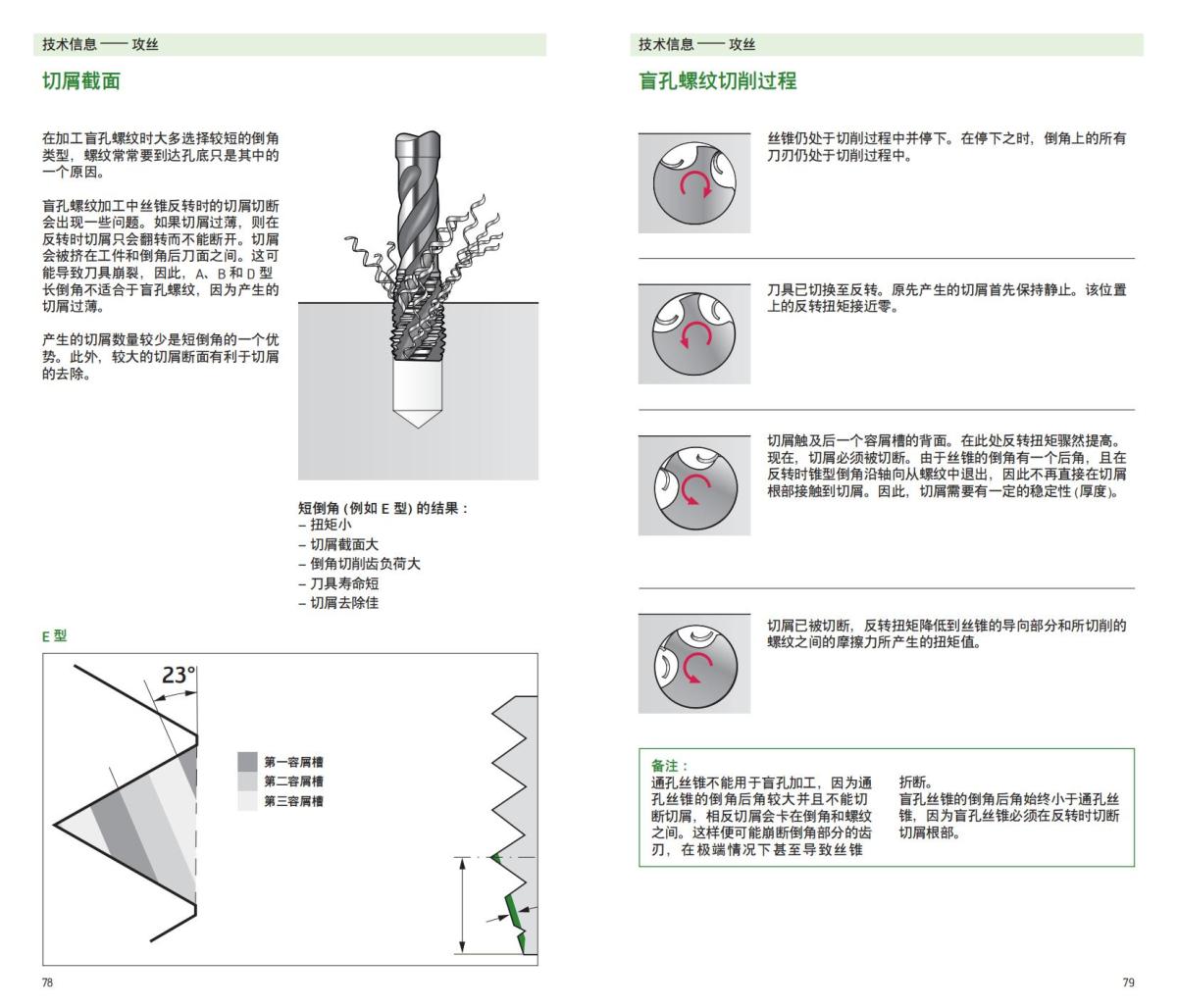 技术信息 —— 攻丝

切屑截面

在加工盲孔螺纹时大多选择较短的倒角类型，螺纹常常要到达孔底只是其中的一个原因。

盲孔螺纹加工中丝锥反转时的切屑切断会出现一些问题。如果切屑过薄，则在反转时切屑只会翻转而不能断开。切屑会被挤在工件和倒角后刀面之间。这可能导致刀具崩裂，因此，A、B 和 D 型长倒角不适合于盲孔螺纹，因为产生的切屑过薄。

产生的切屑数量较少是短倒角的一个优势。此外，较大的切屑断面有利于切屑的去除。

短倒角 (例如 E 型) 的结果：
– 扭矩小
– 切屑截面大
– 倒角切削齿负荷大
– 刀具寿命短
– 切屑去除佳

E 型

23°

第一容屑槽
第二容屑槽
第三容屑槽

78

技术信息 —— 攻丝

盲孔螺纹切削过程

丝锥仍处于切削过程中并停下。在停下之时，倒角上的所有刀刃仍处于切削过程中。

刀具已切换至反转。原先产生的切屑首先保持静止。该位置上的反转扭矩接近零。

切屑触及后一个容屑槽的背面。在此处反转扭矩骤然提高。现在，切屑必须被切断。由于丝锥的倒角有一个后角，且在反转时锥型倒角沿轴向从螺纹中退出，因此不再直接在切屑根部接触到切屑。因此，切屑需要有一定的稳定性 (厚度)。

切屑已被切断，反转扭矩降低到丝锥的导向部分和所切削的螺纹之间的摩擦力所产生的扭矩值。

备注：
通孔丝锥不能用于盲孔加工，因为通孔丝锥的倒角后角较大并且不能切断切屑，相反切屑会卡在倒角和螺纹之间。这样便可能崩断倒角部分的齿刃，在极端情况下甚至导致丝锥折断。
盲孔丝锥的倒角后角始终小于通孔丝锥，因为盲孔丝锥必须在反转时切断切屑根部。

79