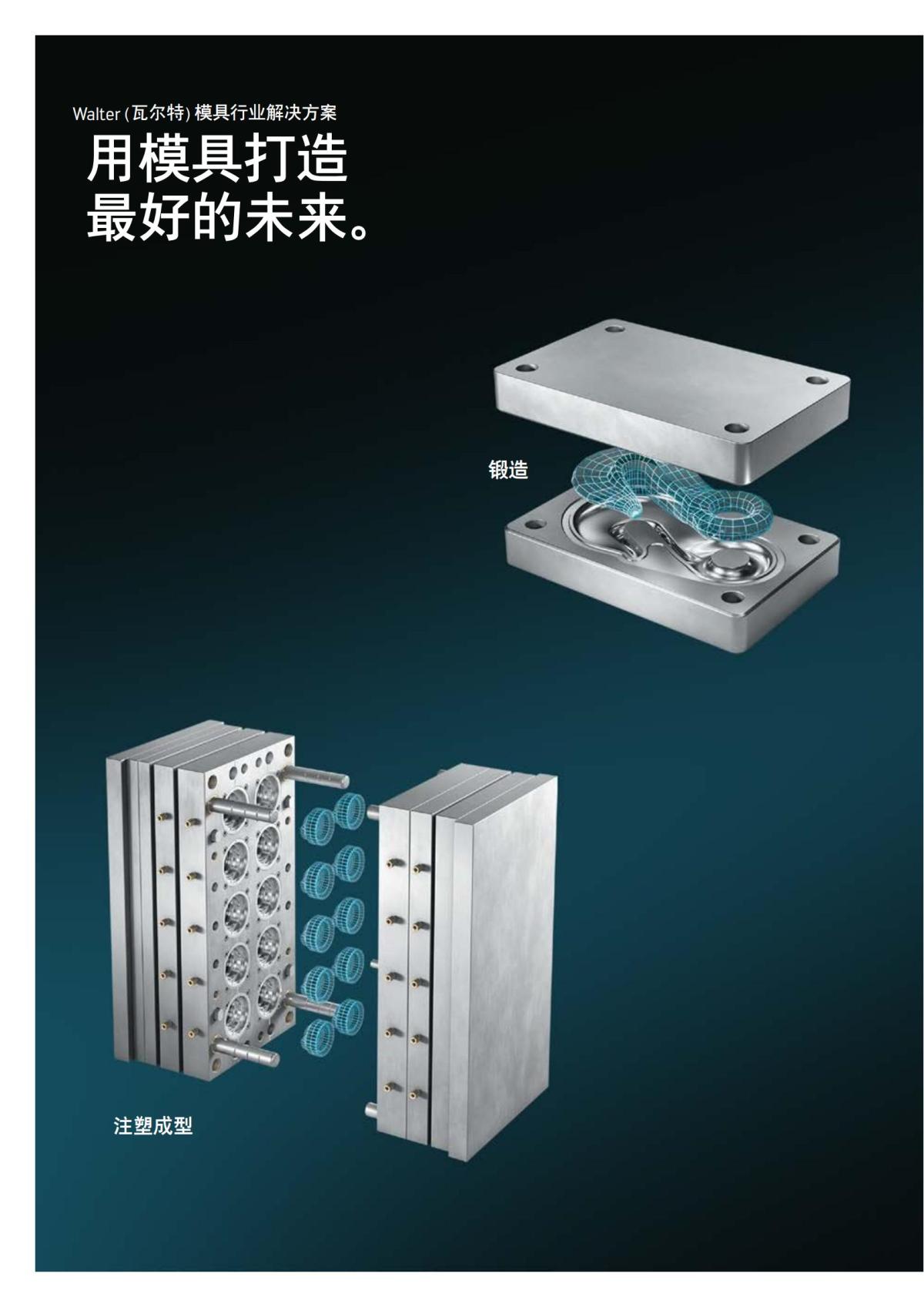 Walter (瓦尔特) 模具行业解决方案

用模具打造
最好的未来。

锻造

注塑成型