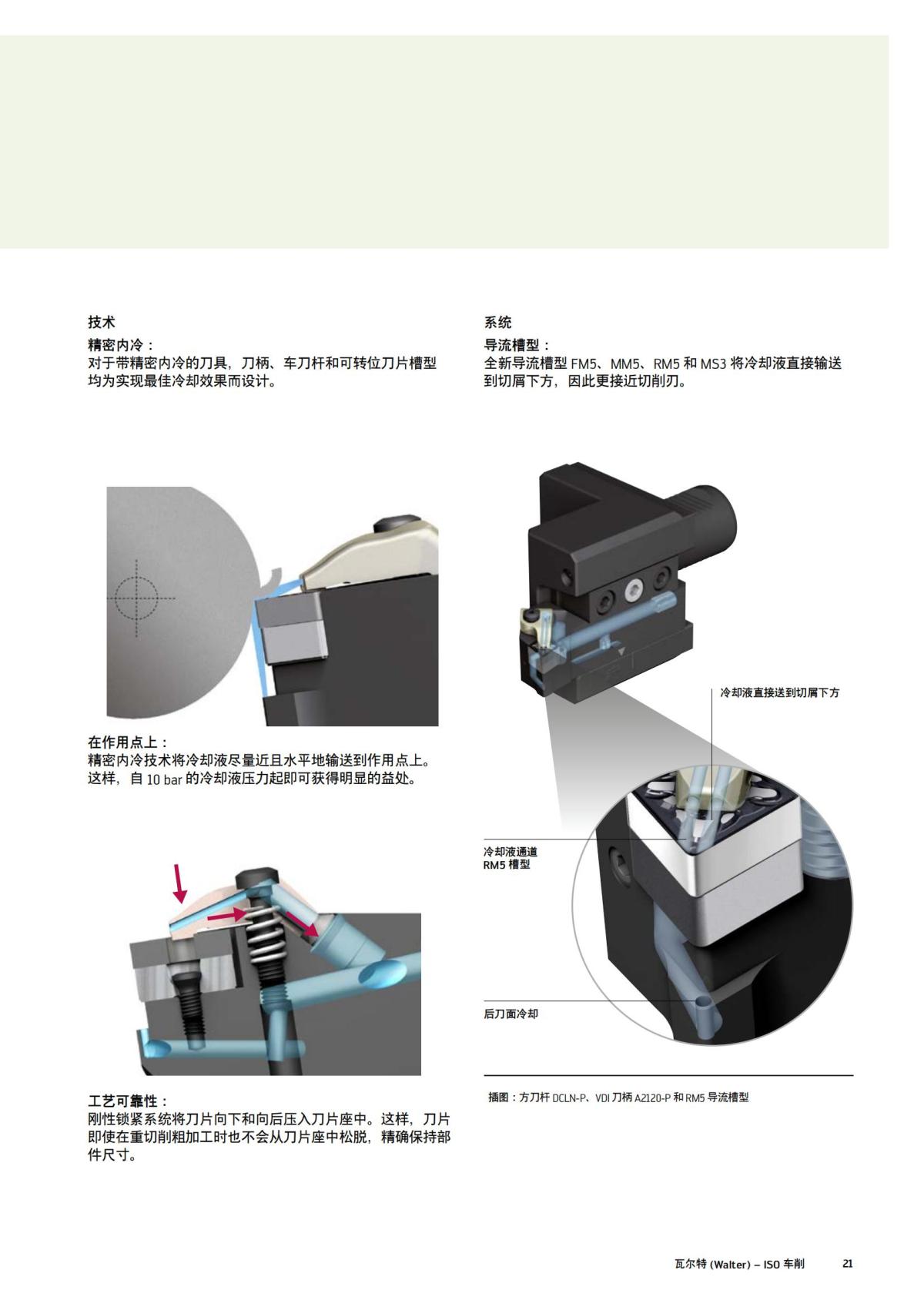 技术

精密内冷：
对于带精密内冷的刀具，刀柄、车刀杆和可转位刀片槽型均为实现最佳冷却效果而设计。

在作用点上：
精密内冷技术将冷却液尽量近且水平地输送到作用点上。这样，自 10 bar 的冷却液压力起即可获得明显的益处。

工艺可靠性：
刚性锁紧系统将刀片向下和向后压入刀片座中。这样，刀片即使在重切削粗加工时也不会从刀片座中松脱，精确保持部件尺寸。

系统

导流槽型：
全新导流槽型 FM5、MM5、RM5 和 MS3 将冷却液直接输送到切屑下方，因此更接近切削刃。

冷却液直接送到切屑下方

冷却液通道
RM5 槽型

后刀面冷却

插图：方刀杆 DCLN-P、VDI 刀柄 A2120-P 和 RM5 导流槽型

瓦尔特 (Walter) – ISO 车削 21