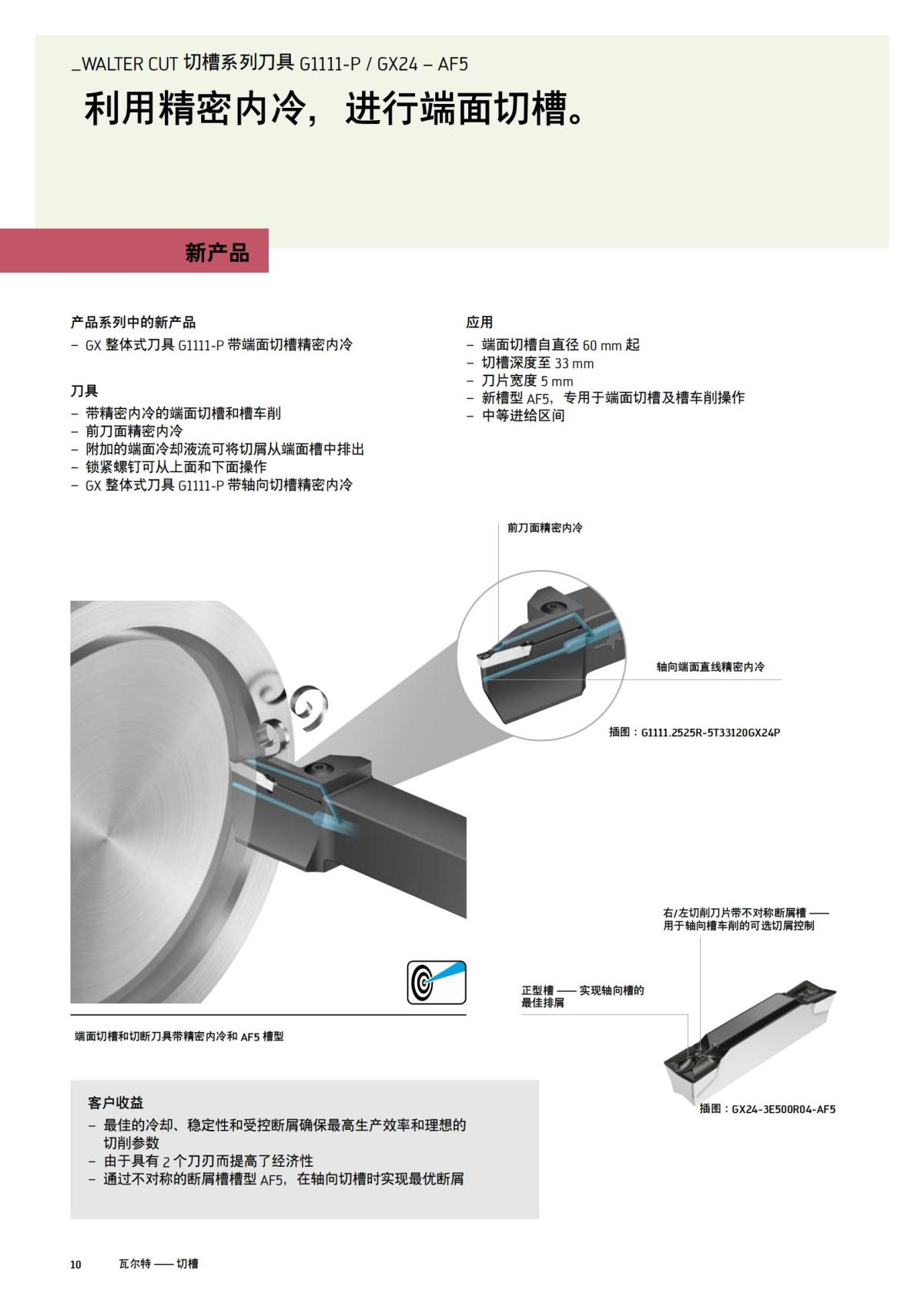 _WALTER CUT 切槽系列刀具 G1111-P / GX24 – AF5

利用精密内冷，进行端面切槽。

新产品

产品系列中的新产品
– GX 整体式刀具 G1111-P 带端面切槽精密内冷

刀具
– 带精密内冷的端面切槽和槽车削
– 前刀面精密内冷
– 附加的端面冷却液流可将切屑从端面槽中排出
– 锁紧螺钉可从上面和下面操作
– GX 整体式刀具 G1111-P 带轴向切槽精密内冷

应用
– 端面切槽自直径 60 mm 起
– 切槽深度至 33 mm
– 刀片宽度 5 mm
– 新槽型 AF5，专用于端面切槽及槽车削操作
– 中等进给区间

前刀面精密内冷

轴向端面直线精密内冷

插图：G1111.2525R-5T33120GX24P

端面切槽和切断刀具带精密内冷和 AF5 槽型

右/左切削刀片带不对称断屑槽 —— 用于轴向槽车削的可选切屑控制

正型槽 —— 实现轴向槽的最佳排屑

插图：GX24-3E500R04-AF5

客户收益
– 最佳的冷却、稳定性和受控断屑确保最高生产效率和理想的切削参数
– 由于具有 2 个刀刃而提高了经济性
– 通过不对称的断屑槽槽型 AF5，在轴向切槽时实现最优断屑

10 瓦尔特 —— 切槽