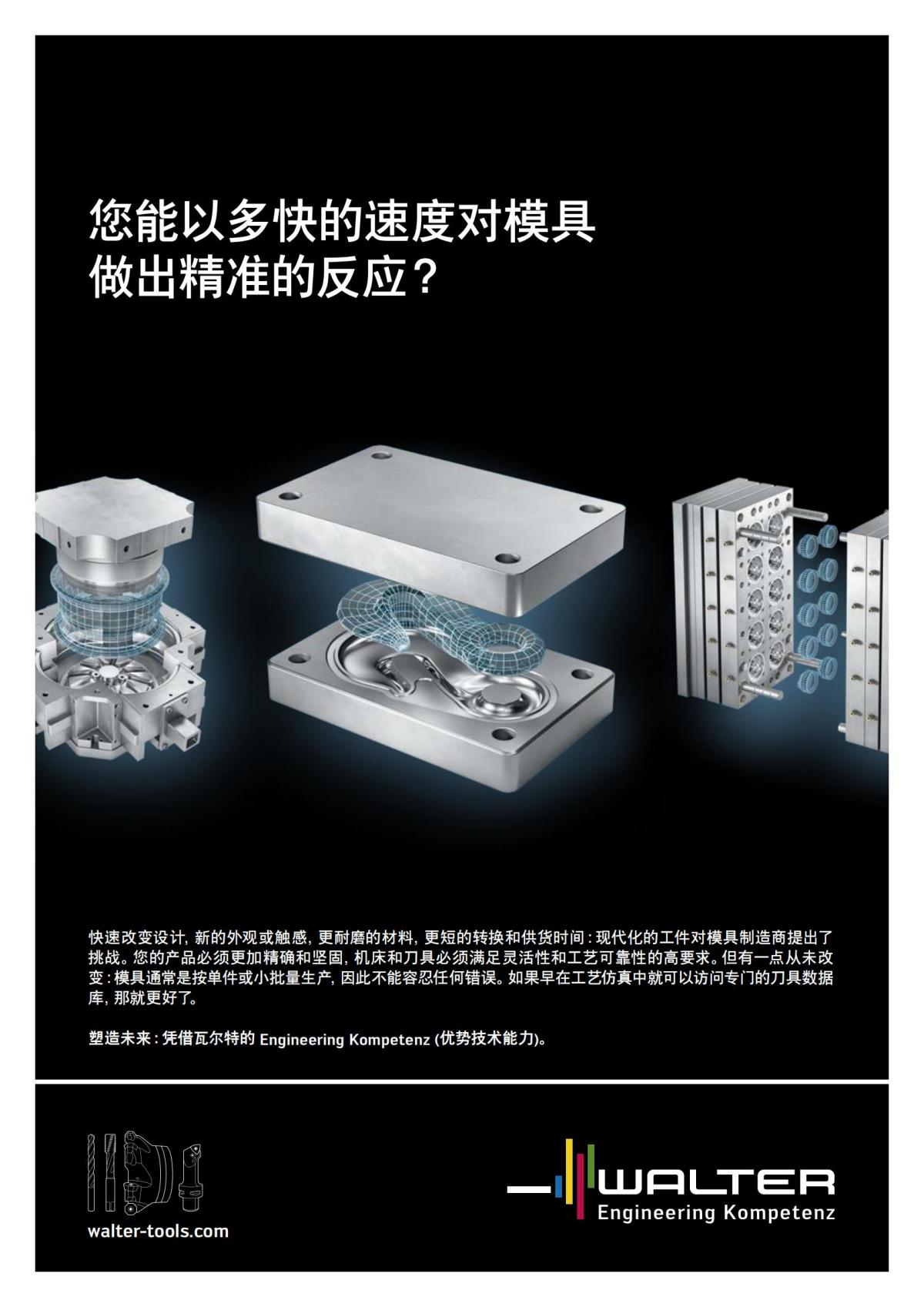 您能以多快的速度对模具做出精准的反应？

快速改变设计，新的外观或触感，更耐磨的材料，更短的转换和供货时间：现代化的工件对模具制造商提出了挑战。您的产品必须更加精确和坚固，机床和刀具必须满足灵活性和工艺可靠性的高要求。但有一点从未改变：模具通常是按单件或小批量生产，因此不能容忍任何错误。如果早在工艺仿真中就可以访问专门的刀具数据库，那就更好了。

塑造未来：凭借瓦尔特的 Engineering Kompetenz (优势技术能力)。

walter-tools.com

WALTER
Engineering Kompetenz