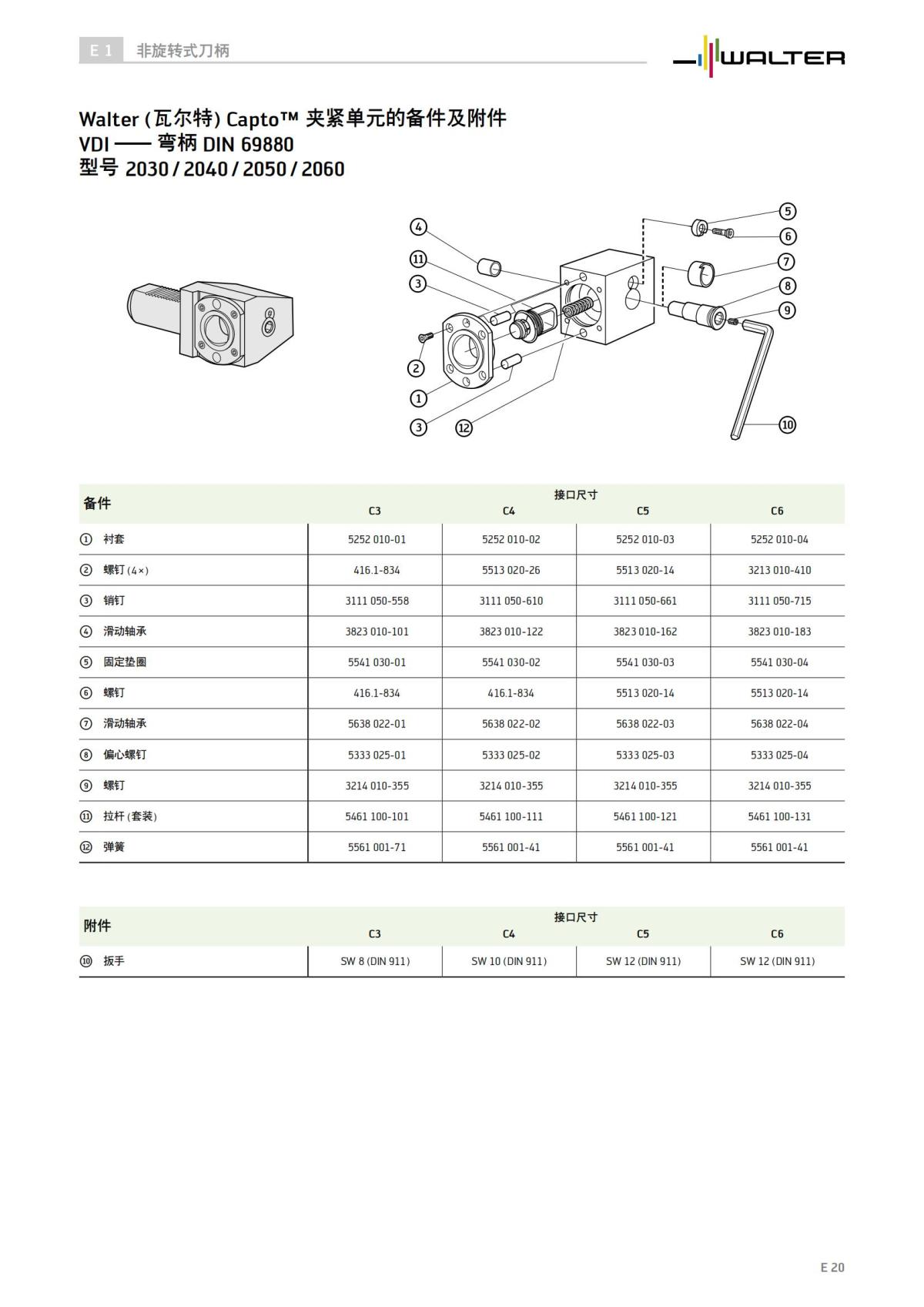 E 1 非旋转式刀柄

WALTER

Walter (瓦尔特) Capto™ 夹紧单元的备件及附件
VDI —— 弯柄 DIN 69880
型号 2030 / 2040 / 2050 / 2060

④ ⑪ ③ ② ① ③ ⑫ ⑤ ⑥ ⑦ ⑧ ⑨ ⑩

| 备件 | 接口尺寸 C3 | C4 | C5 | C6 |
|---|---|---|---|---|
| ① 衬套 | 5252 010-01 | 5252 010-02 | 5252 010-03 | 5252 010-04 |
| ② 螺钉 (4×) | 416.1-834 | 5513 020-26 | 5513 020-14 | 3213 010-410 |
| ③ 销钉 | 3111 050-558 | 3111 050-610 | 3111 050-661 | 3111 050-715 |
| ④ 滑动轴承 | 3823 010-101 | 3823 010-122 | 3823 010-162 | 3823 010-183 |
| ⑤ 固定垫圈 | 5541 030-01 | 5541 030-02 | 5541 030-03 | 5541 030-04 |
| ⑥ 螺钉 | 416.1-834 | 416.1-834 | 5513 020-14 | 5513 020-14 |
| ⑦ 滑动轴承 | 5638 022-01 | 5638 022-02 | 5638 022-03 | 5638 022-04 |
| ⑧ 偏心螺钉 | 5333 025-01 | 5333 025-02 | 5333 025-03 | 5333 025-04 |
| ⑨ 螺钉 | 3214 010-355 | 3214 010-355 | 3214 010-355 | 3214 010-355 |
| ⑪ 拉杆 (套装) | 5461 100-101 | 5461 100-111 | 5461 100-121 | 5461 100-131 |
| ⑫ 弹簧 | 5561 001-71 | 5561 001-41 | 5561 001-41 | 5561 001-41 |

| 附件 | 接口尺寸 C3 | C4 | C5 | C6 |
|---|---|---|---|---|
| ⑩ 扳手 | SW 8 (DIN 911) | SW 10 (DIN 911) | SW 12 (DIN 911) | SW 12 (DIN 911) |

E 20