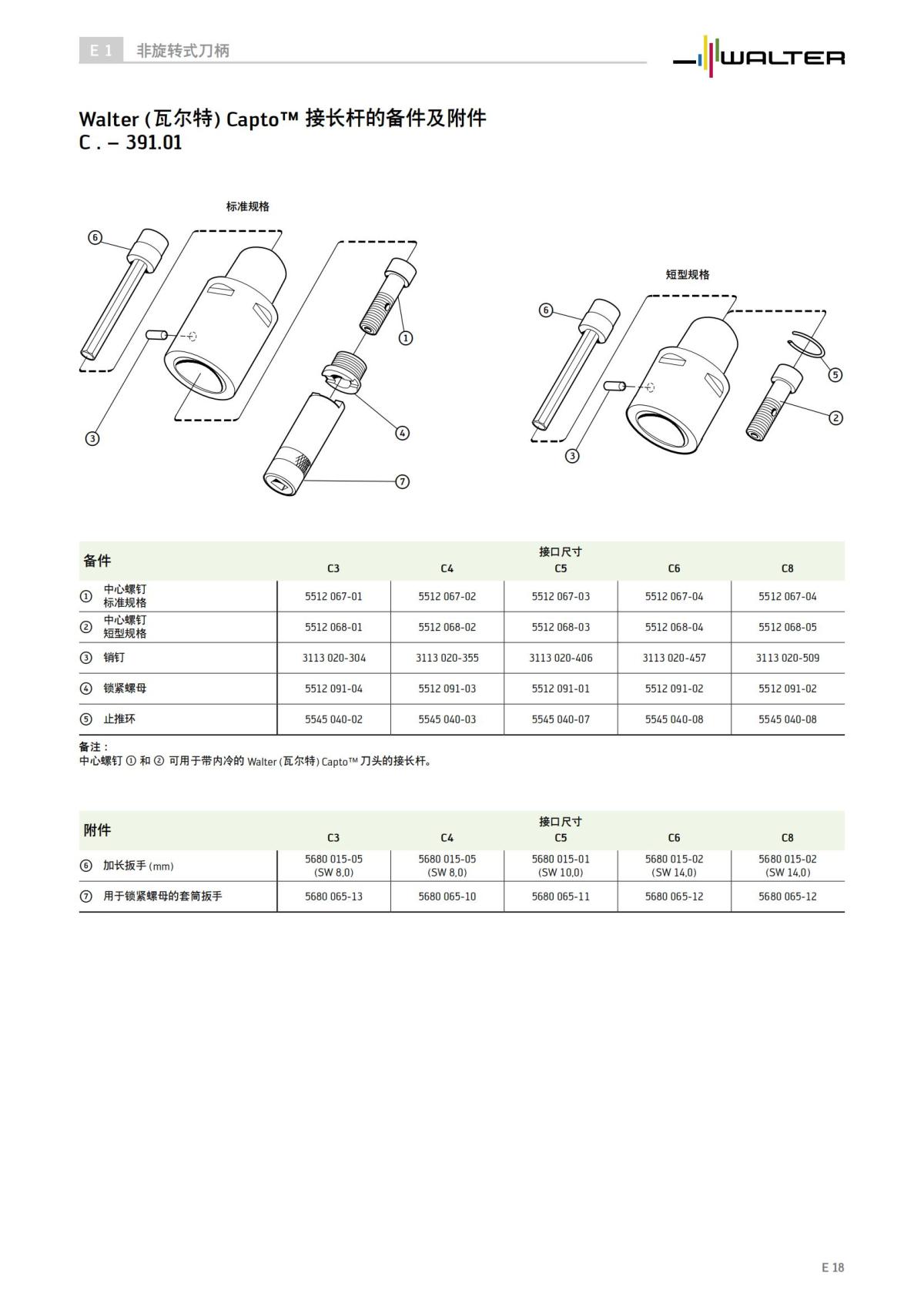 E 1 非旋转式刀柄

WALTER

Walter (瓦尔特) Capto™ 接长杆的备件及附件
C . – 391.01

标准规格

⑥ ① ③ ④ ⑦

短型规格

⑥ ⑤ ② ③

| 备件 | 接口尺寸 C3 | C4 | C5 | C6 | C8 |
|---|---|---|---|---|---|
| ① 中心螺钉 标准规格 | 5512 067-01 | 5512 067-02 | 5512 067-03 | 5512 067-04 | 5512 067-04 |
| ② 中心螺钉 短型规格 | 5512 068-01 | 5512 068-02 | 5512 068-03 | 5512 068-04 | 5512 068-05 |
| ③ 销钉 | 3113 020-304 | 3113 020-355 | 3113 020-406 | 3113 020-457 | 3113 020-509 |
| ④ 锁紧螺母 | 5512 091-04 | 5512 091-03 | 5512 091-01 | 5512 091-02 | 5512 091-02 |
| ⑤ 止推环 | 5545 040-02 | 5545 040-03 | 5545 040-07 | 5545 040-08 | 5545 040-08 |

备注：
中心螺钉 ① 和 ② 可用于带内冷的 Walter (瓦尔特) Capto™ 刀头的接长杆。

| 附件 | 接口尺寸 C3 | C4 | C5 | C6 | C8 |
|---|---|---|---|---|---|
| ⑥ 加长扳手 (mm) | 5680 015-05 (SW 8,0) | 5680 015-05 (SW 8,0) | 5680 015-01 (SW 10,0) | 5680 015-02 (SW 14,0) | 5680 015-02 (SW 14,0) |
| ⑦ 用于锁紧螺母的套筒扳手 | 5680 065-13 | 5680 065-10 | 5680 065-11 | 5680 065-12 | 5680 065-12 |

E 18