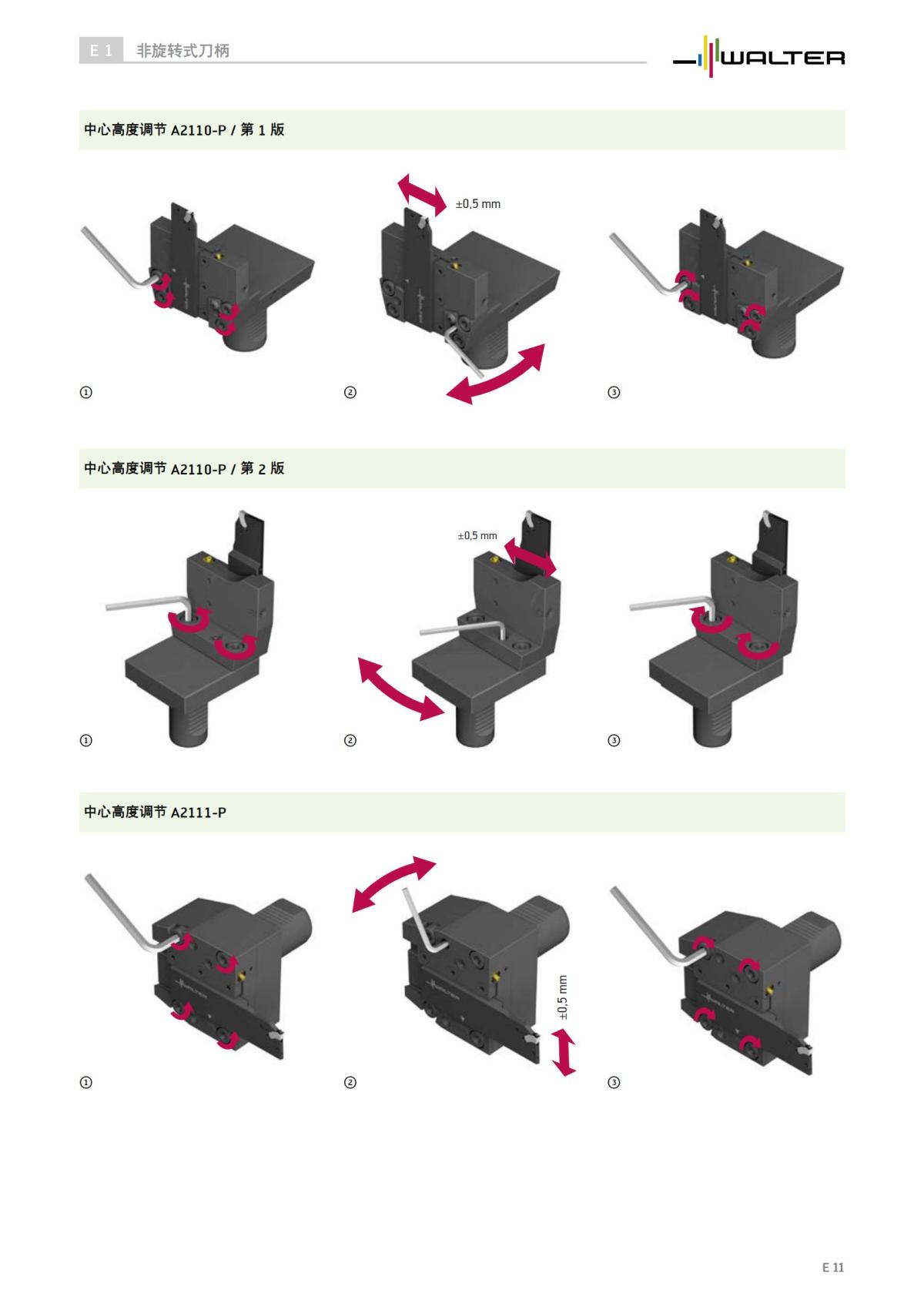 E 1 非旋转式刀柄

WALTER

中心高度调节 A2110-P / 第 1 版

±0,5 mm

①

②

③

中心高度调节 A2110-P / 第 2 版

±0,5 mm

①

②

③

中心高度调节 A2111-P

±0,5 mm

①

②

③

E 11