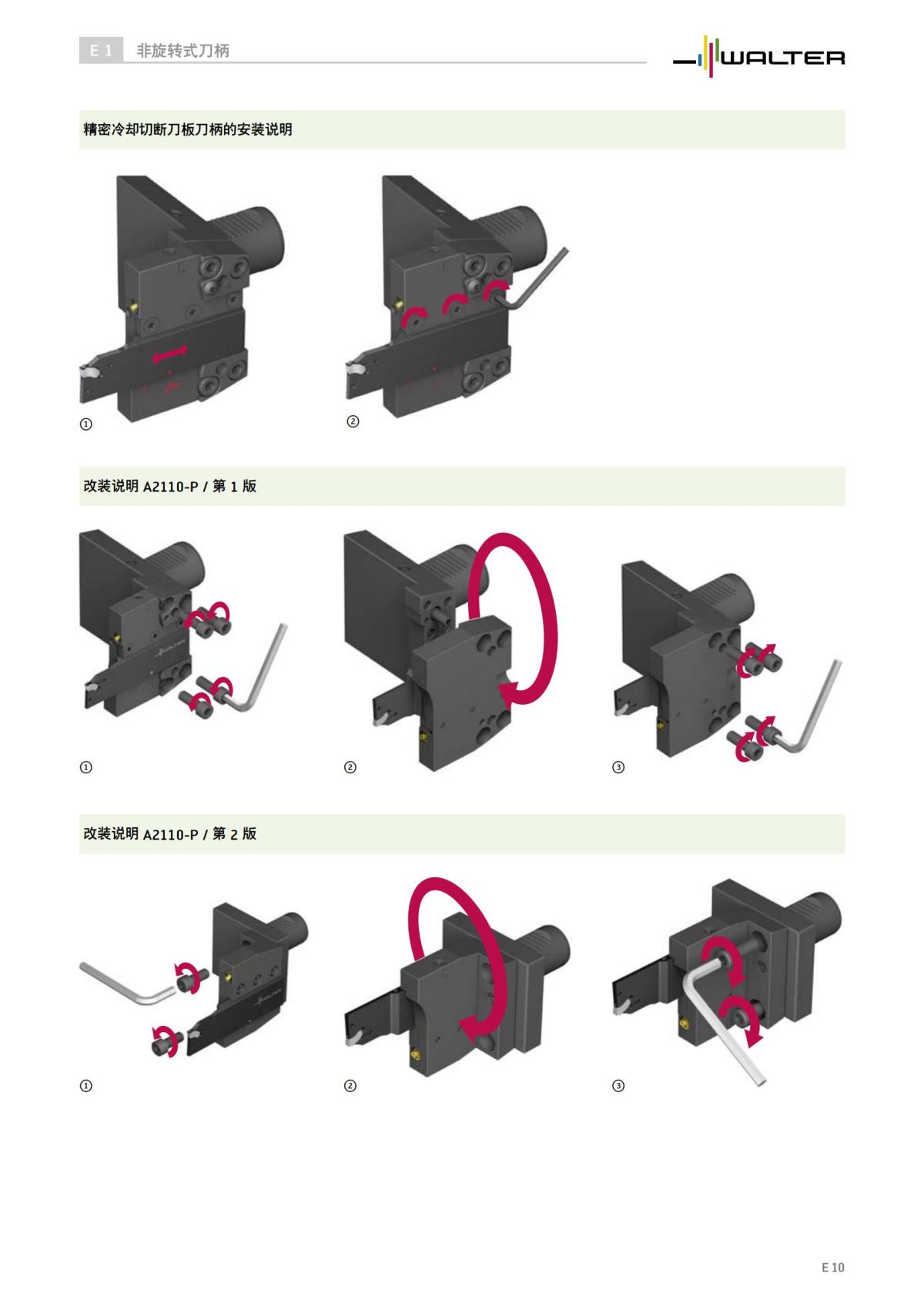 E 1 非旋转式刀柄

WALTER

精密冷却切断刀板刀柄的安装说明

①

②

改装说明 A2110-P / 第 1 版

①

②

③

改装说明 A2110-P / 第 2 版

①

②

③

E 10