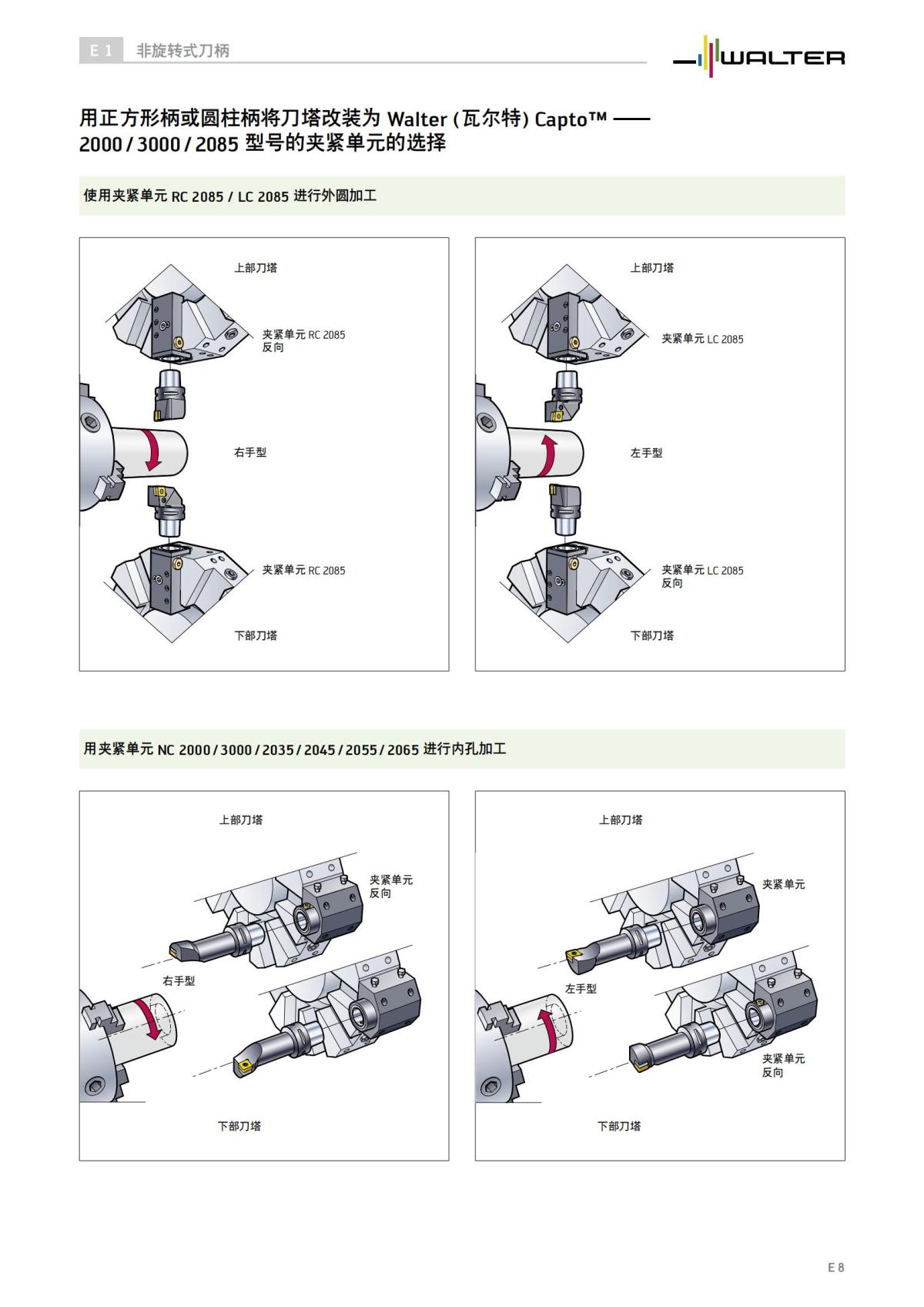 E 1 非旋转式刀柄

WALTER

用正方形柄或圆柱柄将刀塔改装为 Walter (瓦尔特) Capto™ —— 2000 / 3000 / 2085 型号的夹紧单元的选择

使用夹紧单元 RC 2085 / LC 2085 进行外圆加工

上部刀塔

夹紧单元 RC 2085
反向

右手型

夹紧单元 RC 2085

下部刀塔

上部刀塔

夹紧单元 LC 2085

左手型

夹紧单元 LC 2085
反向

下部刀塔

用夹紧单元 NC 2000 / 3000 / 2035 / 2045 / 2055 / 2065 进行内孔加工

上部刀塔

夹紧单元
反向

右手型

下部刀塔

上部刀塔

夹紧单元

左手型

夹紧单元
反向

下部刀塔

E 8