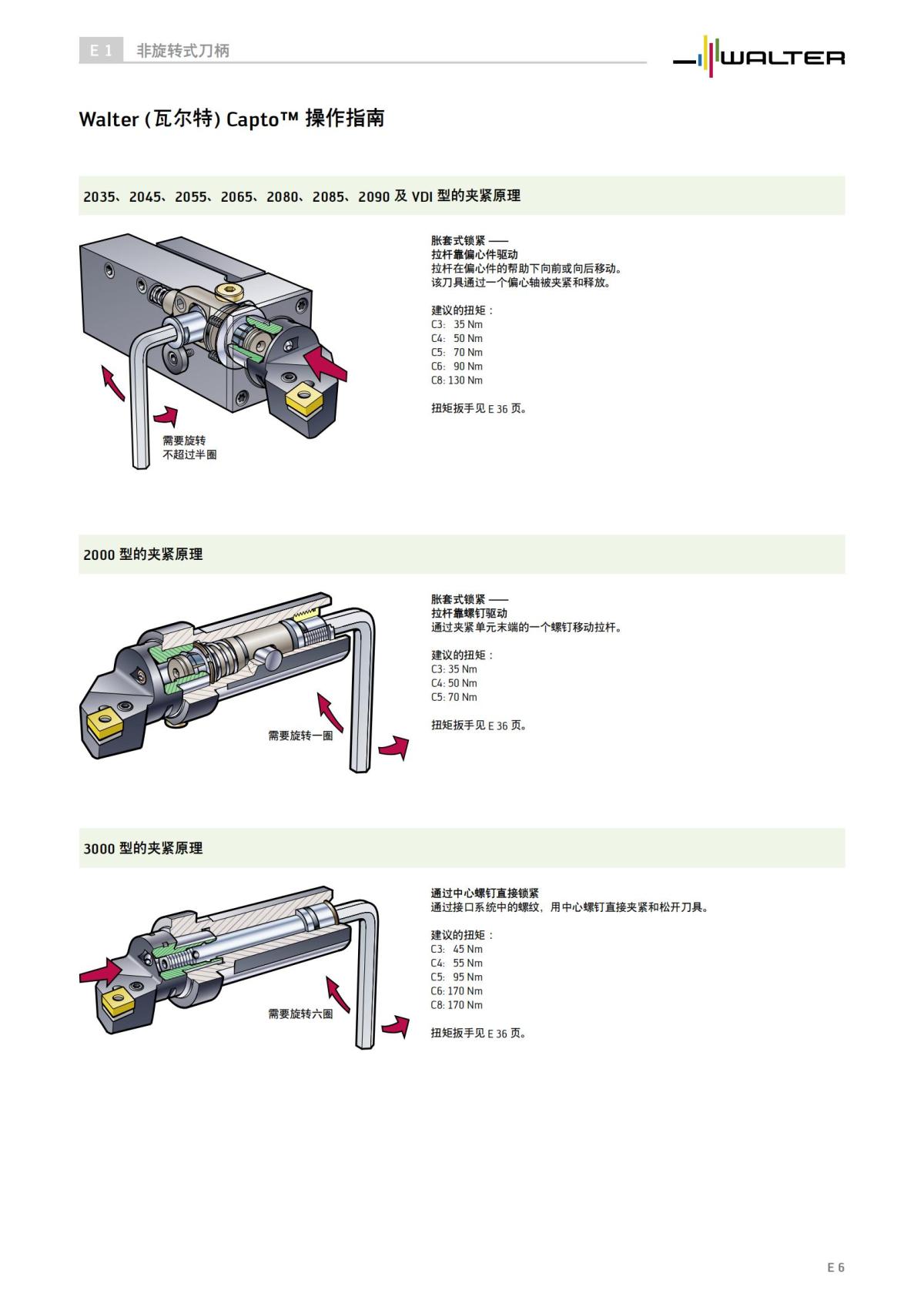 E 1 非旋转式刀柄

WALTER

Walter (瓦尔特) Capto™ 操作指南

2035、2045、2055、2065、2080、2085、2090 及 VDI 型的夹紧原理

需要旋转
不超过半圈

胀套式锁紧 ——
拉杆靠偏心件驱动
拉杆在偏心件的帮助下向前或向后移动。
该刀具通过一个偏心轴被夹紧和释放。

建议的扭矩：
C3: 35 Nm
C4: 50 Nm
C5: 70 Nm
C6: 90 Nm
C8: 130 Nm

扭矩扳手见 E 36 页。

2000 型的夹紧原理

需要旋转一圈

胀套式锁紧 ——
拉杆靠螺钉驱动
通过夹紧单元末端的一个螺钉移动拉杆。

建议的扭矩：
C3: 35 Nm
C4: 50 Nm
C5: 70 Nm

扭矩扳手见 E 36 页。

3000 型的夹紧原理

需要旋转六圈

通过中心螺钉直接锁紧
通过接口系统中的螺纹，用中心螺钉直接夹紧和松开刀具。

建议的扭矩：
C3: 45 Nm
C4: 55 Nm
C5: 95 Nm
C6: 170 Nm
C8: 170 Nm

扭矩扳手见 E 36 页。

E 6