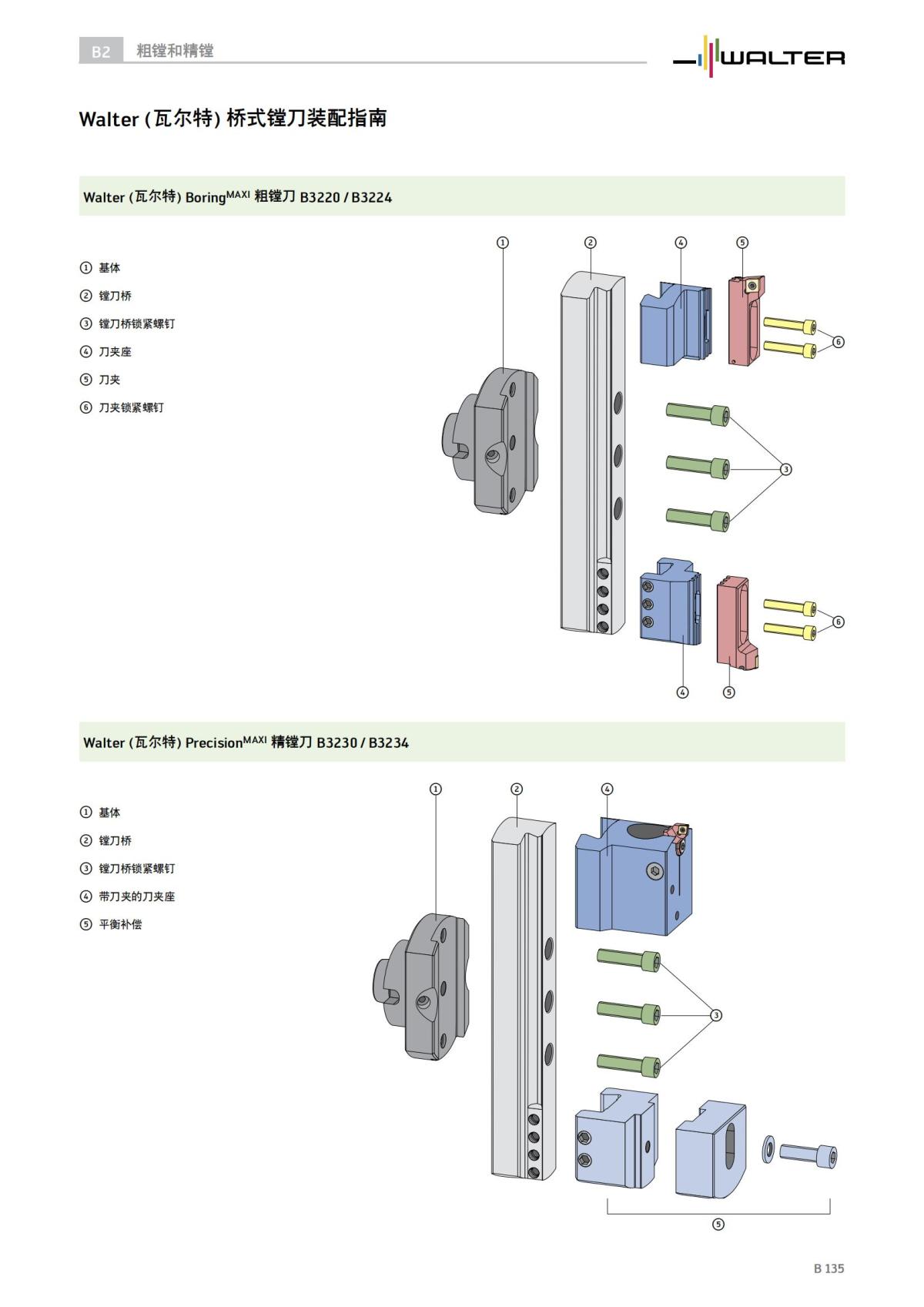 B2 粗镗和精镗

WALTER

Walter (瓦尔特) 桥式镗刀装配指南

Walter (瓦尔特) Boring$^{MAXI}$ 粗镗刀 B3220 / B3224

① 基体
② 镗刀桥
③ 镗刀桥锁紧螺钉
④ 刀夹座
⑤ 刀夹
⑥ 刀夹锁紧螺钉

① ② ④ ⑤ ⑥ ③ ⑥ ④ ⑤

Walter (瓦尔特) Precision$^{MAXI}$ 精镗刀 B3230 / B3234

① 基体
② 镗刀桥
③ 镗刀桥锁紧螺钉
④ 带刀夹的刀夹座
⑤ 平衡补偿

① ② ④ ③ ⑤

B 135