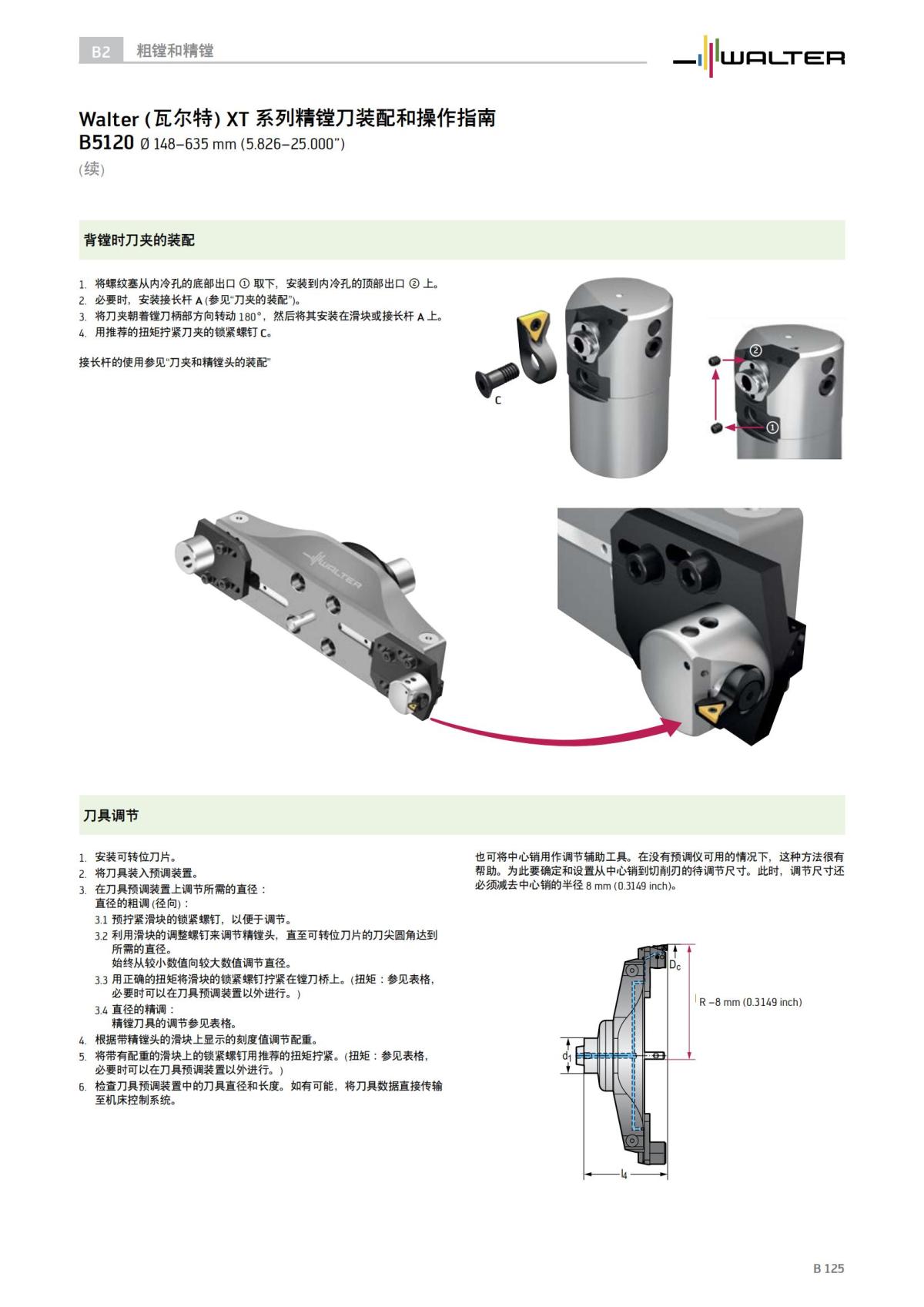 B2 粗镗和精镗

WALTER

Walter (瓦尔特) XT 系列精镗刀装配和操作指南
B5120 Ø 148–635 mm (5.826–25.000")
(续)

背镗时刀夹的装配

1. 将螺纹塞从内冷孔的底部出口 ① 取下，安装到内冷孔的顶部出口 ② 上。
2. 必要时，安装接长杆 A (参见"刀夹的装配")。
3. 将刀夹朝着镗刀柄部方向转动 180°，然后将其安装在滑块或接长杆 A 上。
4. 用推荐的扭矩拧紧刀夹的锁紧螺钉 C。

接长杆的使用参见"刀夹和精镗头的装配"

C

②

①

WALTER

刀具调节

1. 安装可转位刀片。
2. 将刀具装入预调装置。
3. 在刀具预调装置上调节所需的直径：
直径的粗调 (径向)：
3.1 预拧紧滑块的锁紧螺钉，以便于调节。
3.2 利用滑块的调整螺钉来调节精镗头，直至可转位刀片的刀尖圆角达到所需的直径。
始终从较小数值向较大数值调节直径。
3.3 用正确的扭矩将滑块的锁紧螺钉拧紧在镗刀桥上。(扭矩：参见表格，必要时可以在刀具预调装置以外进行。)
3.4 直径的精调：
精镗刀具的调节参见表格。
4. 根据带精镗头的滑块上显示的刻度值调节配重。
5. 将带有配重的滑块上的锁紧螺钉用推荐的扭矩拧紧。(扭矩：参见表格，必要时可以在刀具预调装置以外进行。)
6. 检查刀具预调装置中的刀具直径和长度。如有可能，将刀具数据直接传输至机床控制系统。

也可将中心销用作调节辅助工具。在没有预调仪可用的情况下，这种方法很有帮助。为此要确定和设置从中心销到切削刃的待调节尺寸。此时，调节尺寸还必须减去中心销的半径 8 mm (0.3149 inch)。

$D_c$

R –8 mm (0.3149 inch)

$d_1$

$l_4$

B 125