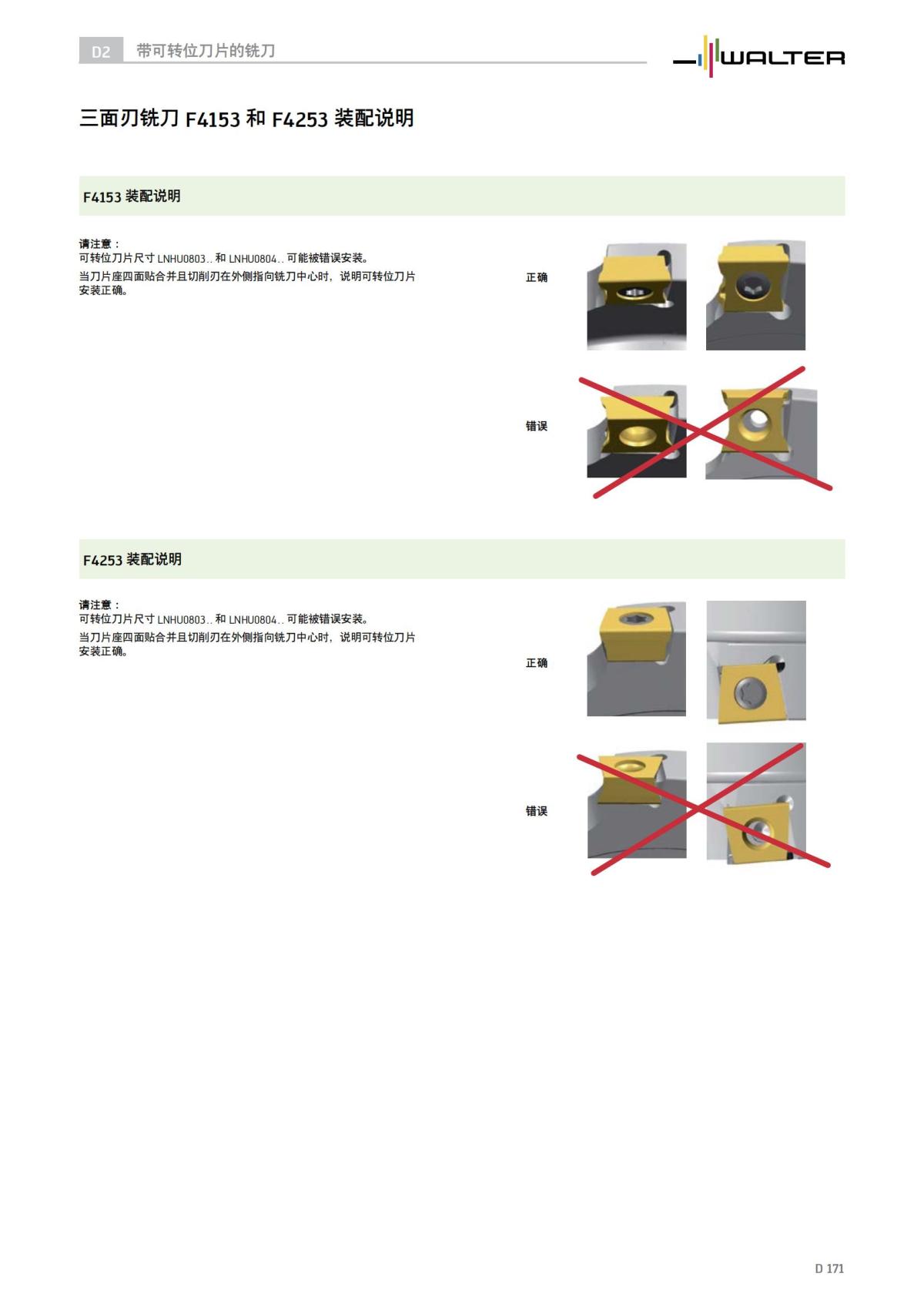 D2 带可转位刀片的铣刀

WALTER

三面刃铣刀 F4153 和 F4253 装配说明

F4153 装配说明

请注意：
可转位刀片尺寸 LNHU0803.. 和 LNHU0804.. 可能被错误安装。
当刀片座四面贴合并且切削刃在外侧指向铣刀中心时，说明可转位刀片安装正确。

正确

错误

F4253 装配说明

请注意：
可转位刀片尺寸 LNHU0803.. 和 LNHU0804.. 可能被错误安装。
当刀片座四面贴合并且切削刃在外侧指向铣刀中心时，说明可转位刀片安装正确。

正确

错误

D 171