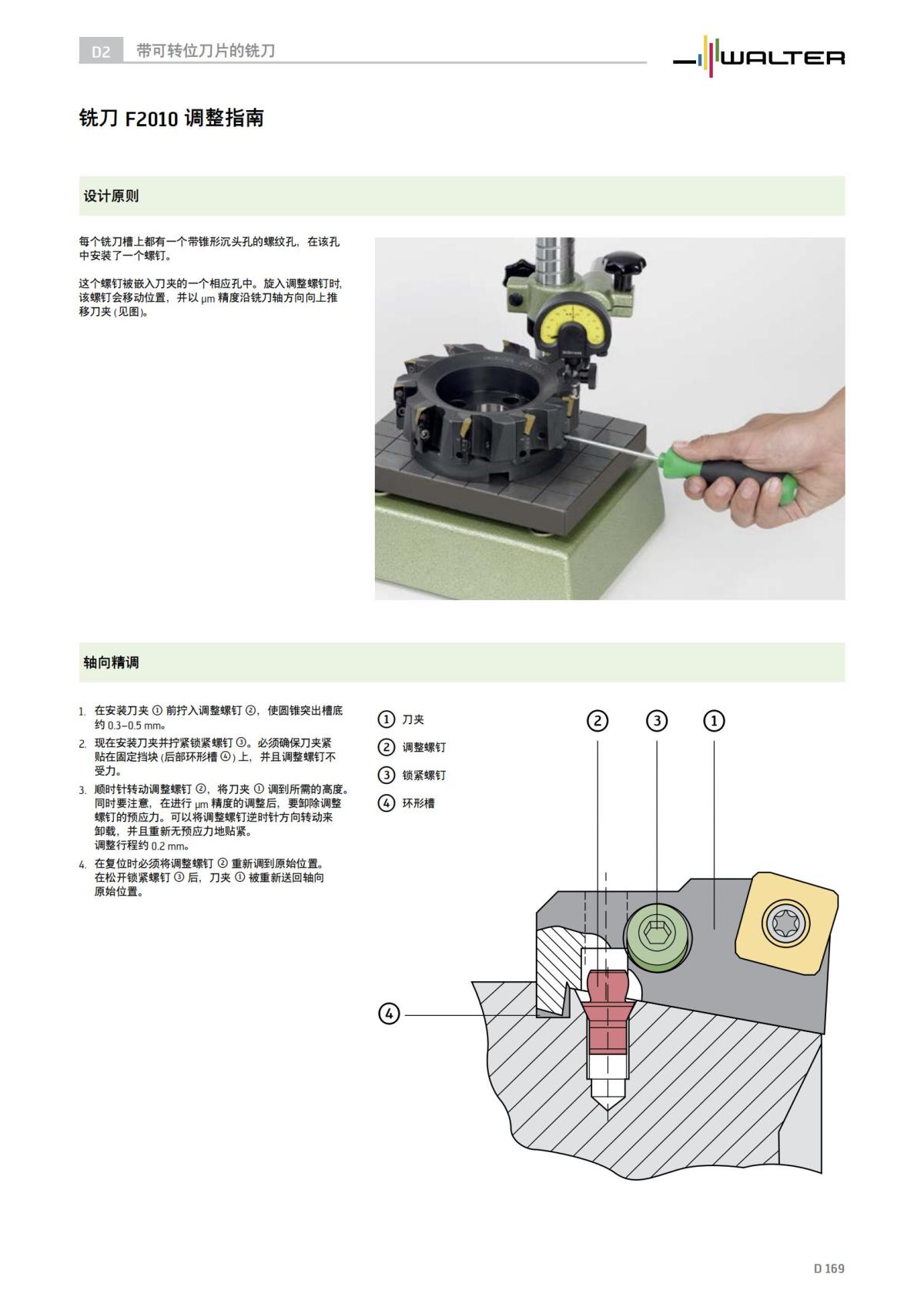 D2 带可转位刀片的铣刀

WALTER

铣刀 F2010 调整指南

设计原则

每个铣刀槽上都有一个带锥形沉头孔的螺纹孔，在该孔中安装了一个螺钉。

这个螺钉被嵌入刀夹的一个相应孔中。旋入调整螺钉时，该螺钉会移动位置，并以 μm 精度沿铣刀轴方向向上推移刀夹 (见图)。

轴向精调

1. 在安装刀夹 ① 前拧入调整螺钉 ②，使圆锥突出槽底约 0.3–0.5 mm。
2. 现在安装刀夹并拧紧锁紧螺钉 ③。必须确保刀夹紧贴在固定挡块 (后部环形槽 ④) 上，并且调整螺钉不受力。
3. 顺时针转动调整螺钉 ②，将刀夹 ① 调到所需的高度。同时要注意，在进行 μm 精度的调整后，要卸除调整螺钉的预应力。可以将调整螺钉逆时针方向转动来卸载，并且重新无预应力地贴紧。
调整行程约 0.2 mm。
4. 在复位时必须将调整螺钉 ② 重新调到原始位置。在松开锁紧螺钉 ③ 后，刀夹 ① 被重新送回轴向原始位置。

① 刀夹
② 调整螺钉
③ 锁紧螺钉
④ 环形槽

②
③
①
④

D 169