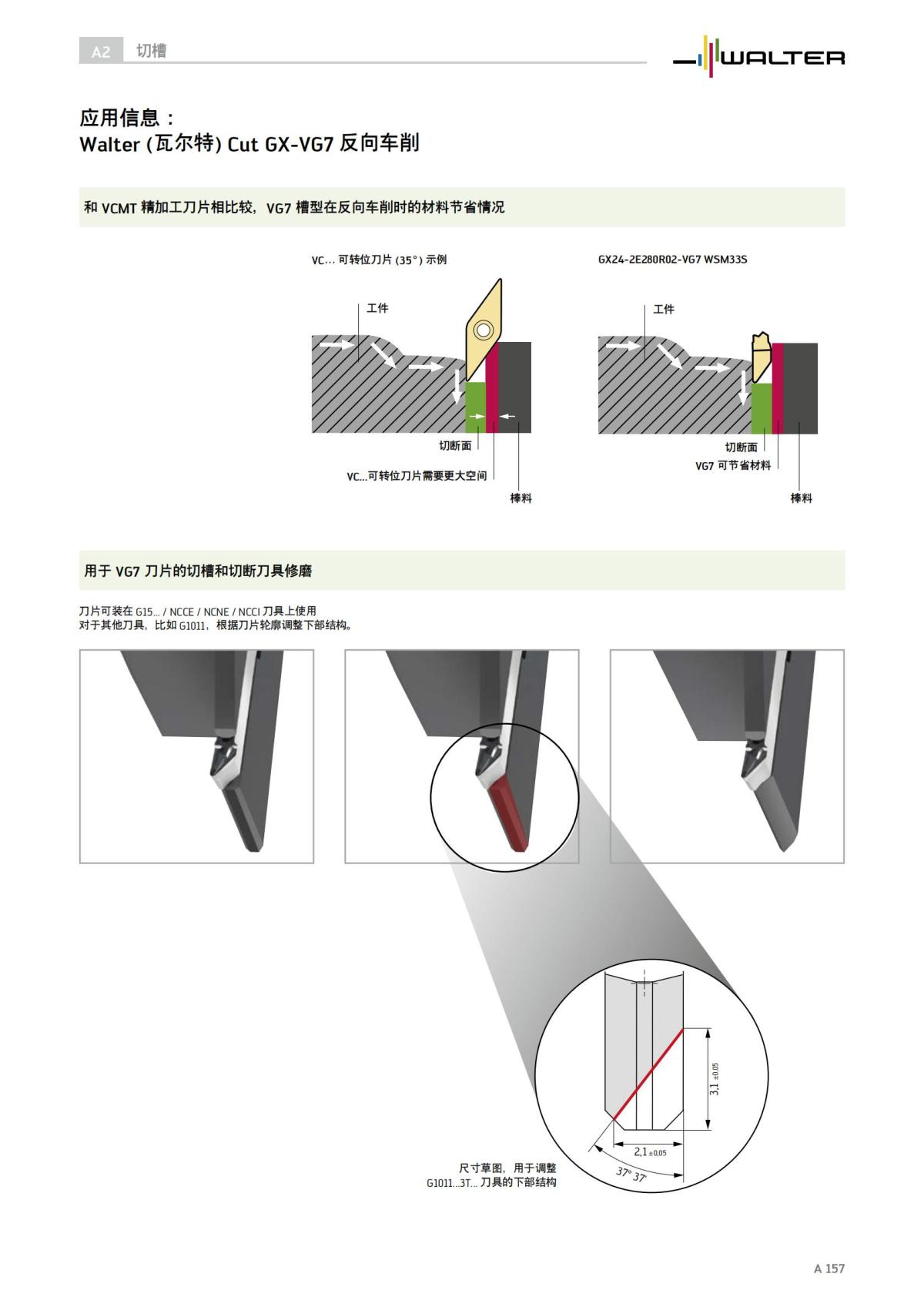 A2 切槽

WALTER

应用信息：
Walter (瓦尔特) Cut GX-VG7 反向车削

和 VCMT 精加工刀片相比较，VG7 槽型在反向车削时的材料节省情况

VC… 可转位刀片 (35°) 示例

工件

切断面

VC…可转位刀片需要更大空间

棒料

GX24-2E280R02-VG7 WSM33S

工件

切断面

VG7 可节省材料

棒料

用于 VG7 刀片的切槽和切断刀具修磨

刀片可装在 G15… / NCCE / NCNE / NCCI 刀具上使用
对于其他刀具，比如 G1011，根据刀片轮廓调整下部结构。

3,1 ±0,05

2,1 ±0,05

37° 37'

尺寸草图，用于调整
G1011…3T… 刀具的下部结构

A 157