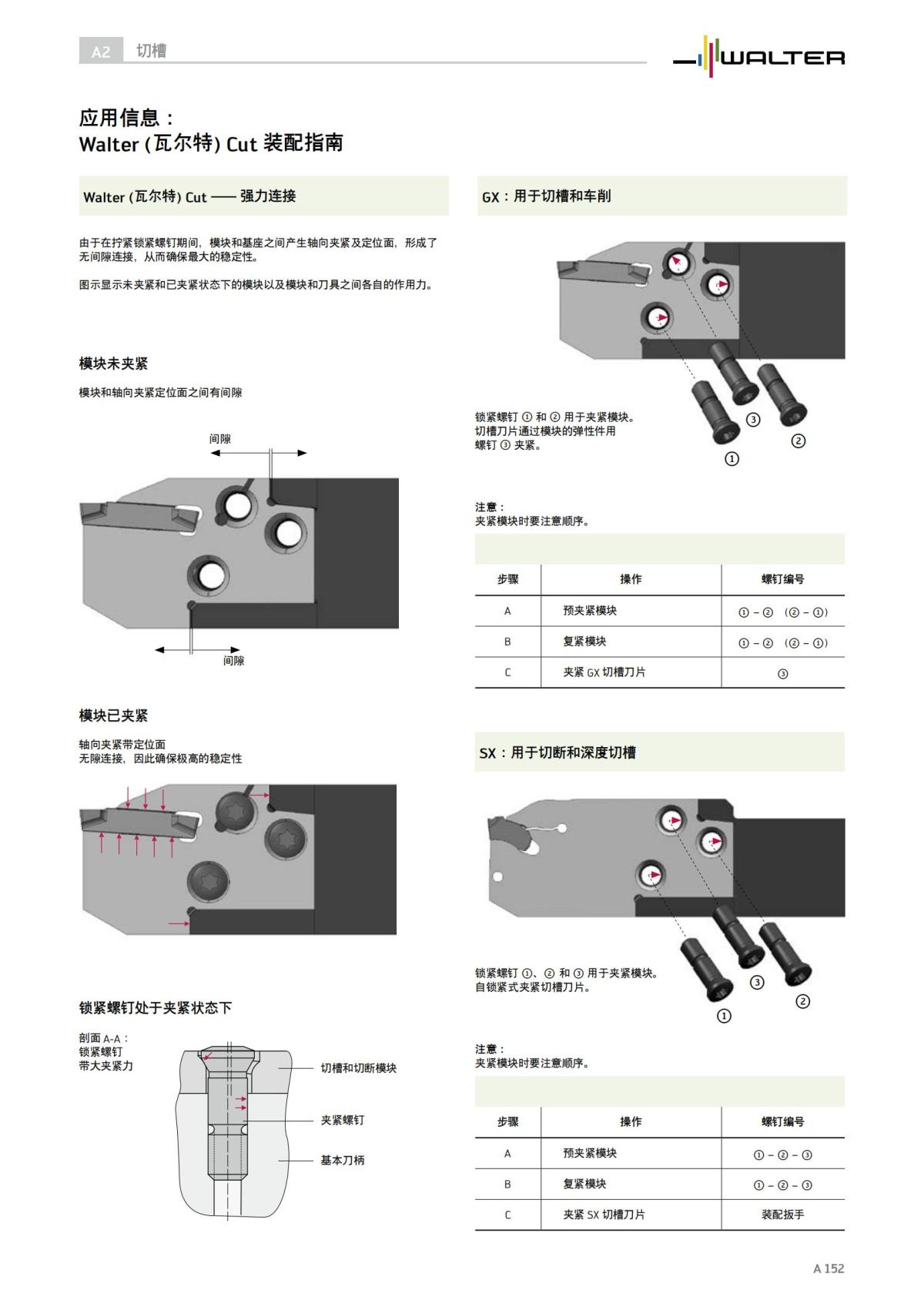 A2 切槽

WALTER

应用信息：
Walter (瓦尔特) Cut 装配指南

Walter (瓦尔特) Cut —— 强力连接

由于在拧紧锁紧螺钉期间，模块和基座之间产生轴向夹紧及定位面，形成了无间隙连接，从而确保最大的稳定性。

图示显示未夹紧和已夹紧状态下的模块以及模块和刀具之间各自的作用力。

模块未夹紧

模块和轴向夹紧定位面之间有间隙

间隙

间隙

模块已夹紧

轴向夹紧带定位面
无隙连接，因此确保极高的稳定性

锁紧螺钉处于夹紧状态下

剖面 A-A：
锁紧螺钉
带大夹紧力

切槽和切断模块

夹紧螺钉

基本刀柄

GX：用于切槽和车削

锁紧螺钉 ① 和 ② 用于夹紧模块。
切槽刀片通过模块的弹性件用
螺钉 ③ 夹紧。

③
②
①

注意：
夹紧模块时要注意顺序。

| 步骤 | 操作 | 螺钉编号 |
|---|---|---|
| A | 预夹紧模块 | ① – ② (② – ①) |
| B | 复紧模块 | ① – ② (② – ①) |
| C | 夹紧 GX 切槽刀片 | ③ |

SX：用于切断和深度切槽

锁紧螺钉 ①、② 和 ③ 用于夹紧模块。
自锁紧式夹紧切槽刀片。

③
②
①

注意：
夹紧模块时要注意顺序。

| 步骤 | 操作 | 螺钉编号 |
|---|---|---|
| A | 预夹紧模块 | ① – ② – ③ |
| B | 复紧模块 | ① – ② – ③ |
| C | 夹紧 SX 切槽刀片 | 装配扳手 |

A 152