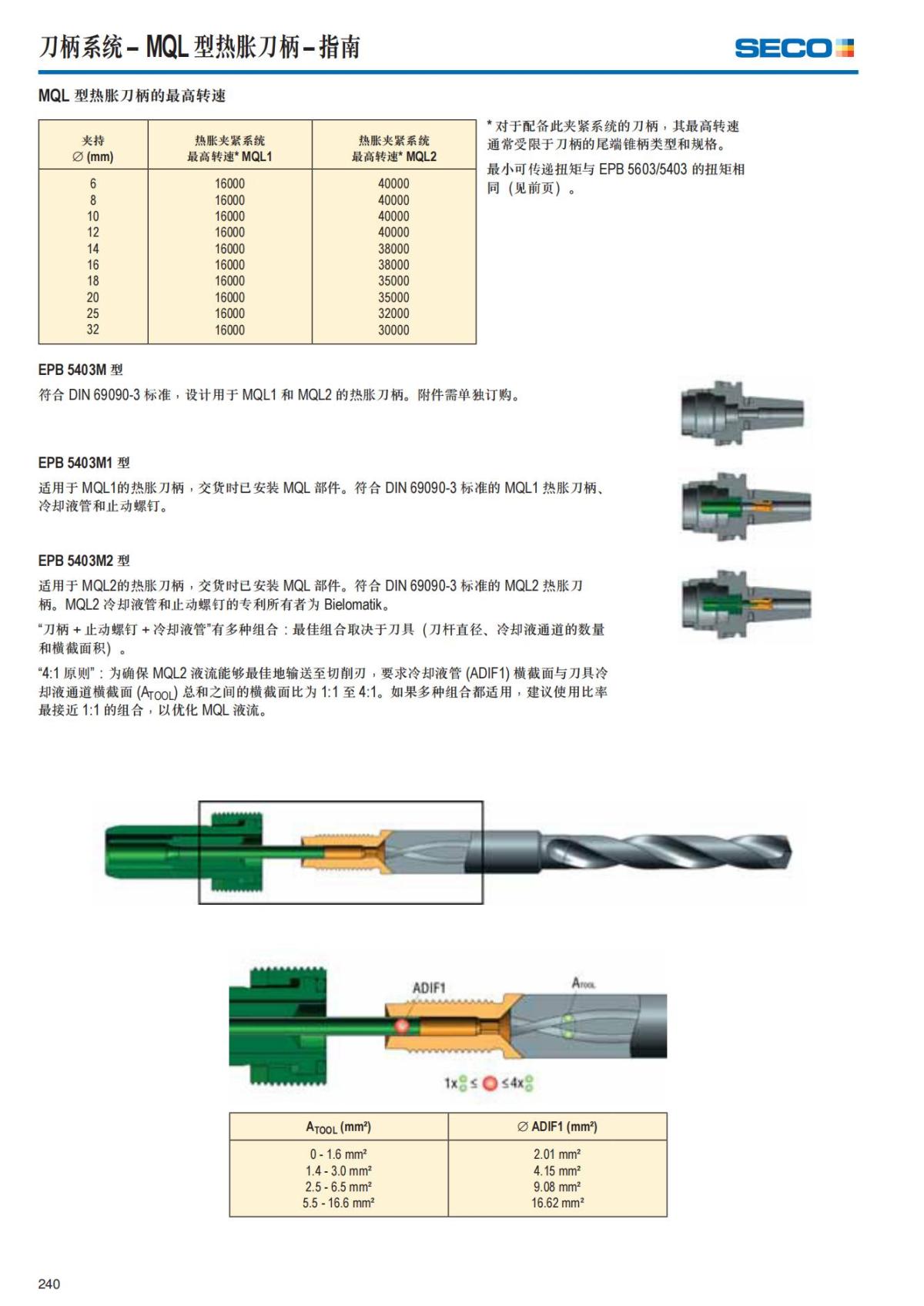 刀柄系统 – MQL 型热胀刀柄 – 指南

SECO

MQL 型热胀刀柄的最高转速

| 夹持 ∅ (mm) | 热胀夹紧系统 最高转速* MQL1 | 热胀夹紧系统 最高转速* MQL2 |
|---|---|---|
| 6 | 16000 | 40000 |
| 8 | 16000 | 40000 |
| 10 | 16000 | 40000 |
| 12 | 16000 | 40000 |
| 14 | 16000 | 38000 |
| 16 | 16000 | 38000 |
| 18 | 16000 | 35000 |
| 20 | 16000 | 35000 |
| 25 | 16000 | 32000 |
| 32 | 16000 | 30000 |

* 对于配备此夹紧系统的刀柄，其最高转速通常受限于刀柄的尾端锥柄类型和规格。

最小可传递扭矩与 EPB 5603/5403 的扭矩相同（见前页）。

EPB 5403M 型

符合 DIN 69090-3 标准，设计用于 MQL1 和 MQL2 的热胀刀柄。附件需单独订购。

EPB 5403M1 型

适用于 MQL1的热胀刀柄，交货时已安装 MQL 部件。符合 DIN 69090-3 标准的 MQL1 热胀刀柄、冷却液管和止动螺钉。

EPB 5403M2 型

适用于 MQL2的热胀刀柄，交货时已安装 MQL 部件。符合 DIN 69090-3 标准的 MQL2 热胀刀柄。MQL2 冷却液管和止动螺钉的专利所有者为 Bielomatik。

“刀柄 + 止动螺钉 + 冷却液管”有多种组合：最佳组合取决于刀具（刀杆直径、冷却液通道的数量和横截面积）。

“4:1 原则”：为确保 MQL2 液流能够最佳地输送至切削刃，要求冷却液管 (ADIF1) 横截面与刀具冷却液通道横截面 ($A_{TOOL}$) 总和之间的横截面比为 1:1 至 4:1。如果多种组合都适用，建议使用比率最接近 1:1 的组合，以优化 MQL 液流。

ADIF1

$A_{TOOL}$

1x ≤ ≤4x

| $A_{TOOL}$ (mm²) | ∅ ADIF1 (mm²) |
|---|---|
| 0 - 1.6 mm² | 2.01 mm² |
| 1.4 - 3.0 mm² | 4.15 mm² |
| 2.5 - 6.5 mm² | 9.08 mm² |
| 5.5 - 16.6 mm² | 16.62 mm² |

240