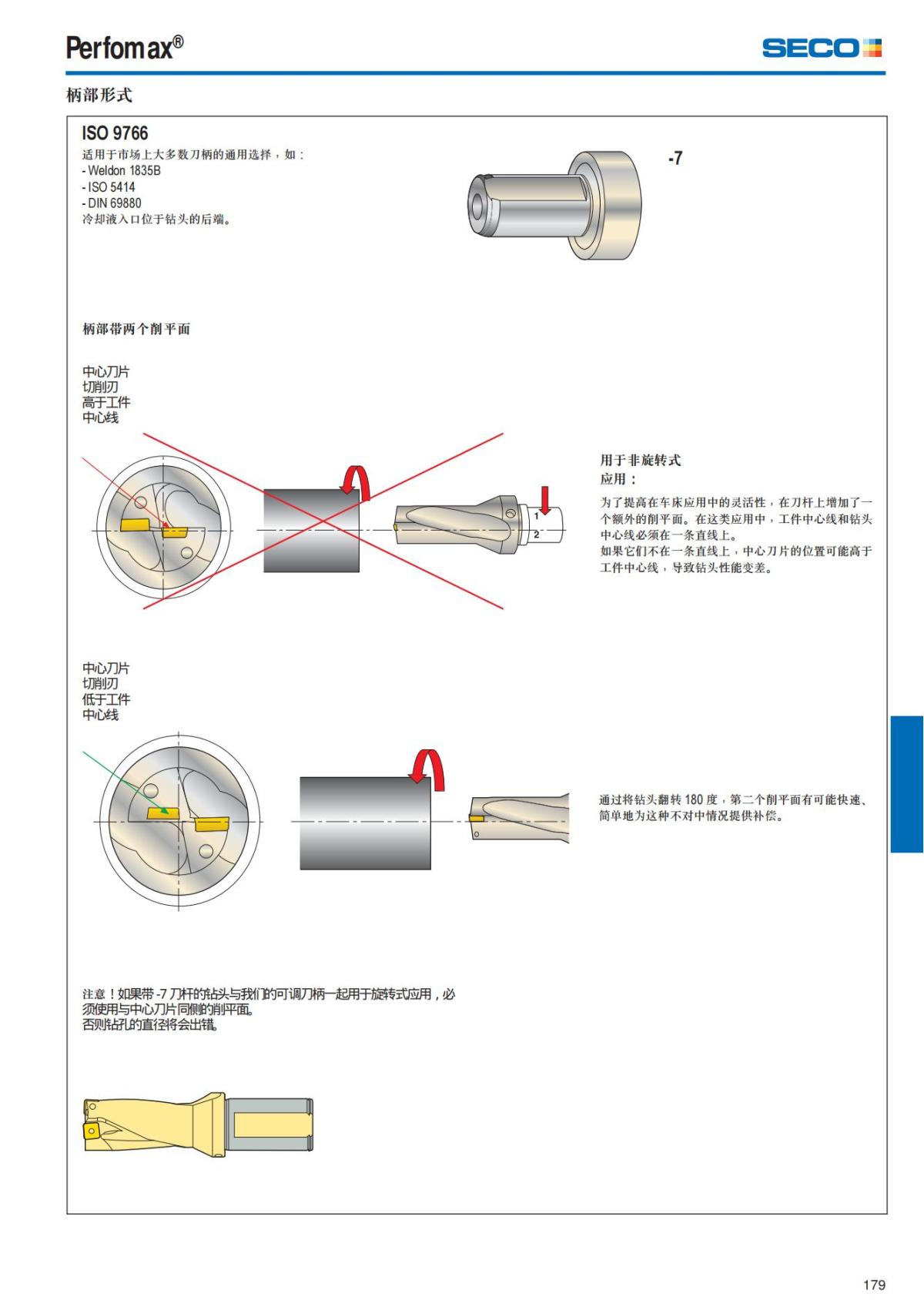 Perfomax®

SECO

柄部形式

ISO 9766

适用于市场上大多数刀柄的通用选择，如：
- Weldon 1835B
- ISO 5414
- DIN 69880
冷却液入口位于钻头的后端。

-7

柄部带两个削平面

中心刀片
切削刃
高于工件
中心线

1
2

用于非旋转式
应用：

为了提高在车床应用中的灵活性，在刀杆上增加了一个额外的削平面。在这类应用中，工件中心线和钻头中心线必须在一条直线上。
如果它们不在一条直线上，中心刀片的位置可能高于工件中心线，导致钻头性能变差。

中心刀片
切削刃
低于工件
中心线

通过将钻头翻转 180 度，第二个削平面有可能快速、简单地为这种不对中情况提供补偿。

注意！如果带 -7 刀杆的钻头与我们的可调刀柄一起用于旋转式应用，必须使用与中心刀片同侧的削平面。
否则钻孔的直径将会出错。

179