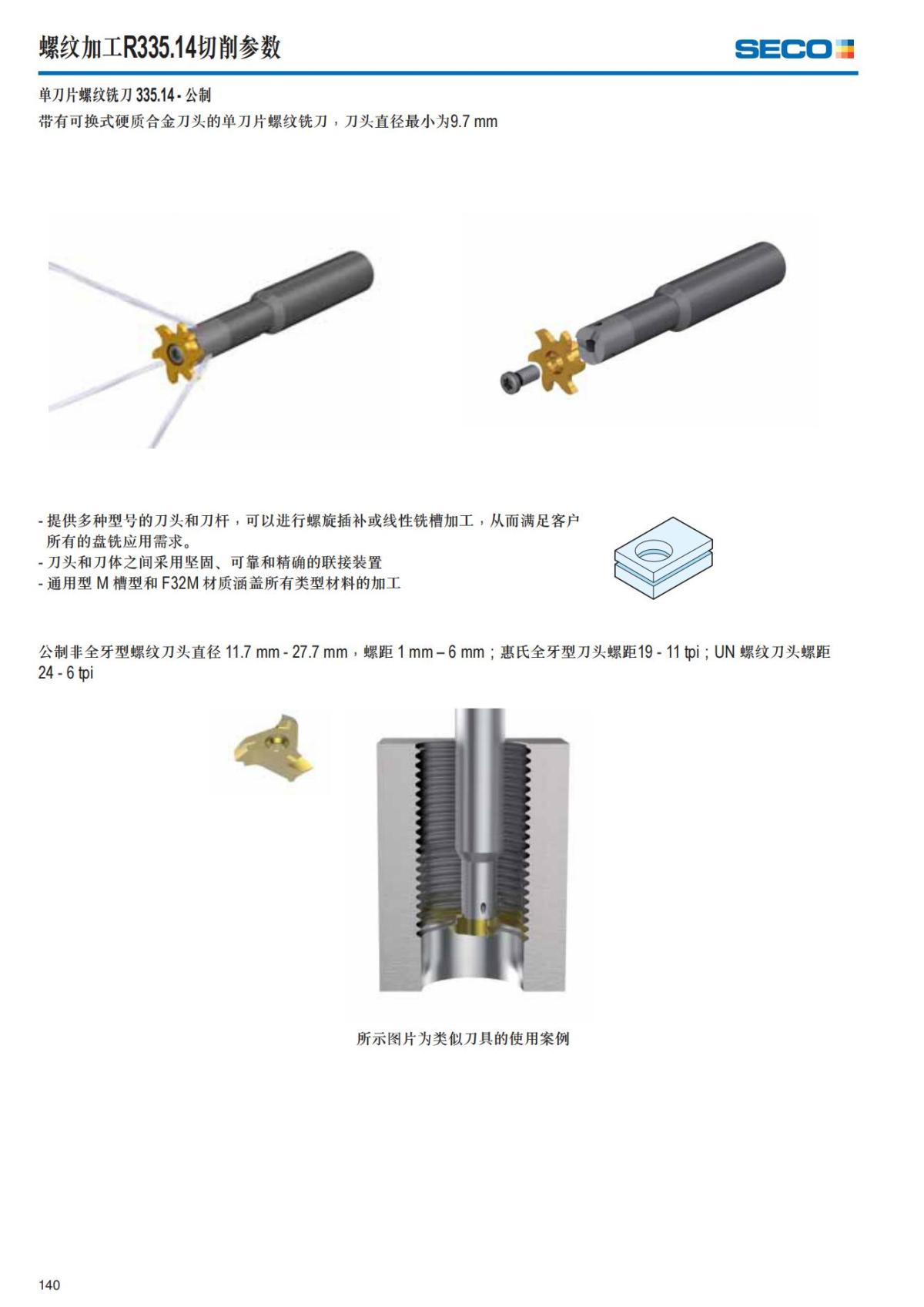 螺纹加工R335.14切削参数

SECO

单刀片螺纹铣刀 335.14 - 公制

带有可换式硬质合金刀头的单刀片螺纹铣刀，刀头直径最小为9.7 mm

- 提供多种型号的刀头和刀杆，可以进行螺旋插补或线性铣槽加工，从而满足客户所有的盘铣应用需求。
- 刀头和刀体之间采用坚固、可靠和精确的联接装置
- 通用型 M 槽型和 F32M 材质涵盖所有类型材料的加工

公制非全牙型螺纹刀头直径 11.7 mm - 27.7 mm，螺距 1 mm – 6 mm；惠氏全牙型刀头螺距19 - 11 tpi；UN 螺纹刀头螺距 24 - 6 tpi

所示图片为类似刀具的使用案例

140