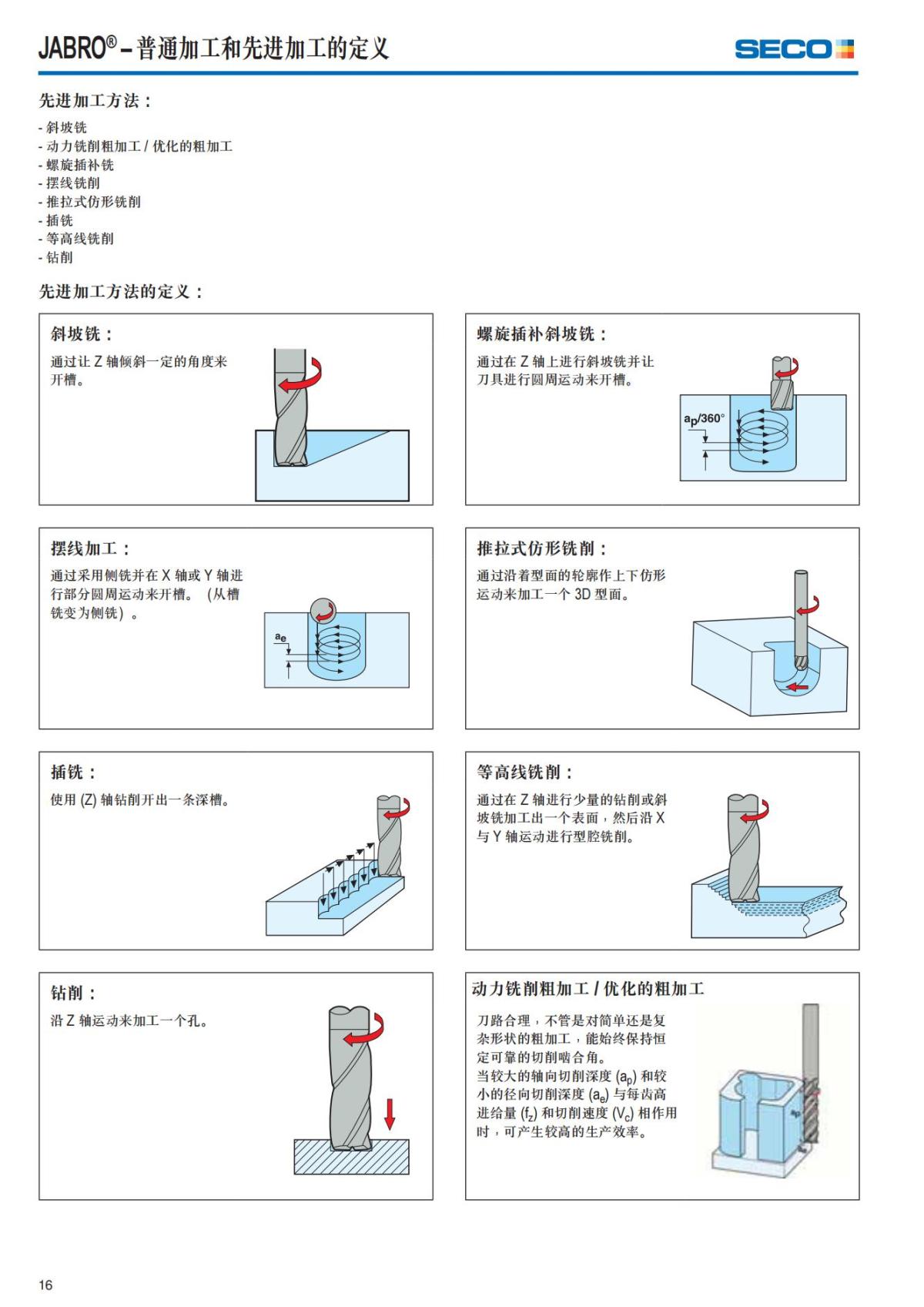 JABRO® – 普通加工和先进加工的定义

SECO

先进加工方法：

- 斜坡铣
- 动力铣削粗加工 / 优化的粗加工
- 螺旋插补铣
- 摆线铣削
- 推拉式仿形铣削
- 插铣
- 等高线铣削
- 钻削

先进加工方法的定义：

斜坡铣：

通过让 Z 轴倾斜一定的角度来开槽。

螺旋插补斜坡铣：

通过在 Z 轴上进行斜坡铣并让刀具进行圆周运动来开槽。

$a_p/360°$

摆线加工：

通过采用侧铣并在 X 轴或 Y 轴进行部分圆周运动来开槽。（从槽铣变为侧铣）。

$a_e$

推拉式仿形铣削：

通过沿着型面的轮廓作上下仿形运动来加工一个 3D 型面。

插铣：

使用 (Z) 轴钻削开出一条深槽。

等高线铣削：

通过在 Z 轴进行少量的钻削或斜坡铣加工出一个表面，然后沿 X 与 Y 轴运动进行型腔铣削。

钻削：

沿 Z 轴运动来加工一个孔。

动力铣削粗加工 / 优化的粗加工

刀路合理，不管是对简单还是复杂形状的粗加工，能始终保持恒定可靠的切削啮合角。
当较大的轴向切削深度 ($a_p$) 和较小的径向切削深度 ($a_e$) 与每齿高进给量 ($f_z$) 和切削速度 ($V_c$) 相作用时，可产生较高的生产效率。

$a_p$

16