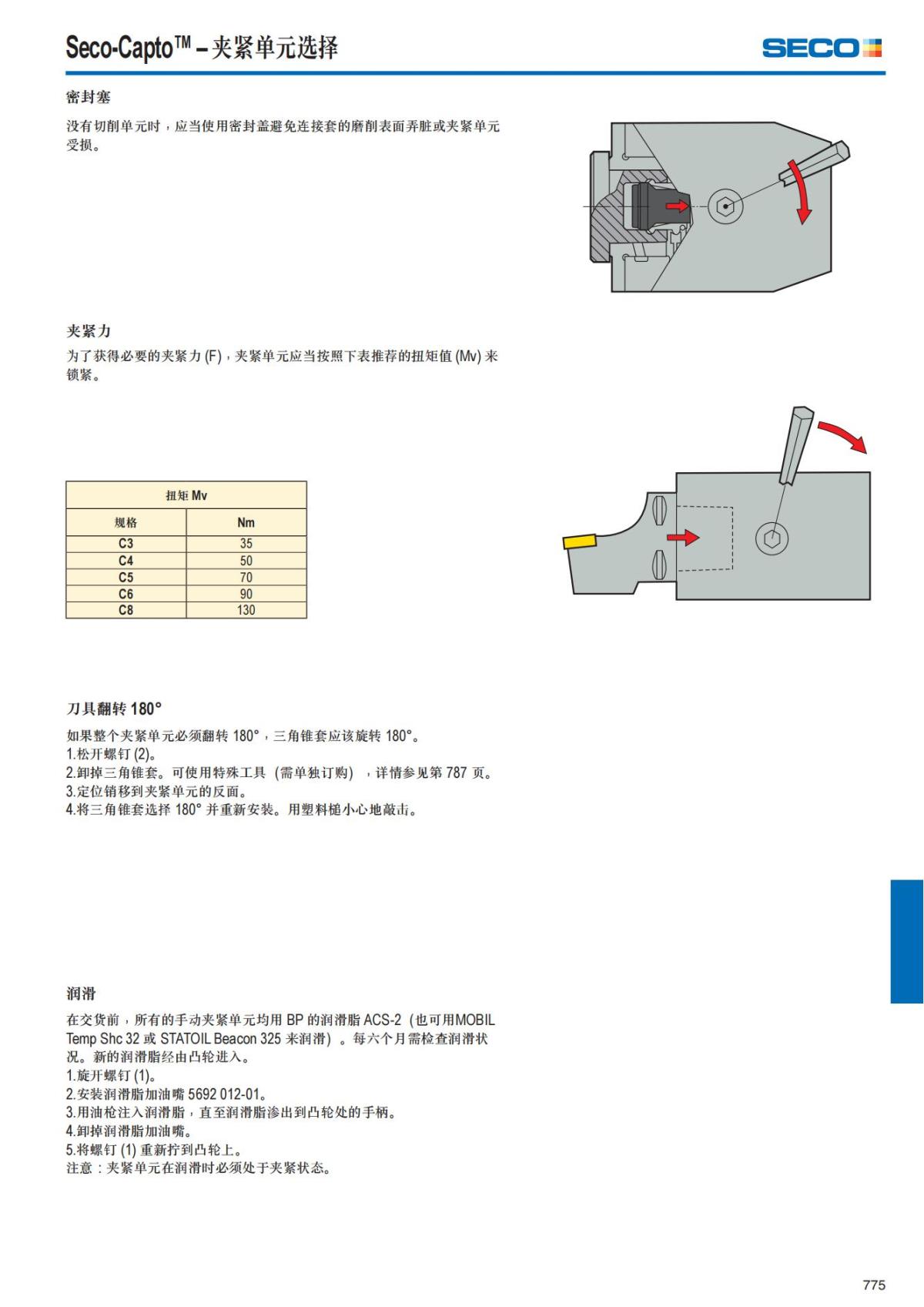 Seco-Capto™ – 夹紧单元选择

SECO

密封塞

没有切削单元时，应当使用密封盖避免连接套的磨削表面弄脏或夹紧单元受损。

夹紧力

为了获得必要的夹紧力 (F)，夹紧单元应当按照下表推荐的扭矩值 (Mv) 来锁紧。

| 扭矩 Mv | |
|---|---|
| 规格 | Nm |
| C3 | 35 |
| C4 | 50 |
| C5 | 70 |
| C6 | 90 |
| C8 | 130 |

刀具翻转 180°

如果整个夹紧单元必须翻转 180°，三角锥套应该旋转 180°。
1.松开螺钉 (2)。
2.卸掉三角锥套。可使用特殊工具（需单独订购），详情参见第 787 页。
3.定位销移到夹紧单元的反面。
4.将三角锥套选择 180° 并重新安装。用塑料槌小心地敲击。

润滑

在交货前，所有的手动夹紧单元均用 BP 的润滑脂 ACS-2（也可用MOBIL Temp Shc 32 或 STATOIL Beacon 325 来润滑）。每六个月需检查润滑状况。新的润滑脂经由凸轮进入。
1.旋开螺钉 (1)。
2.安装润滑脂加油嘴 5692 012-01。
3.用油枪注入润滑脂，直至润滑脂渗出到凸轮处的手柄。
4.卸掉润滑脂加油嘴。
5.将螺钉 (1) 重新拧到凸轮上。
注意：夹紧单元在润滑时必须处于夹紧状态。

775