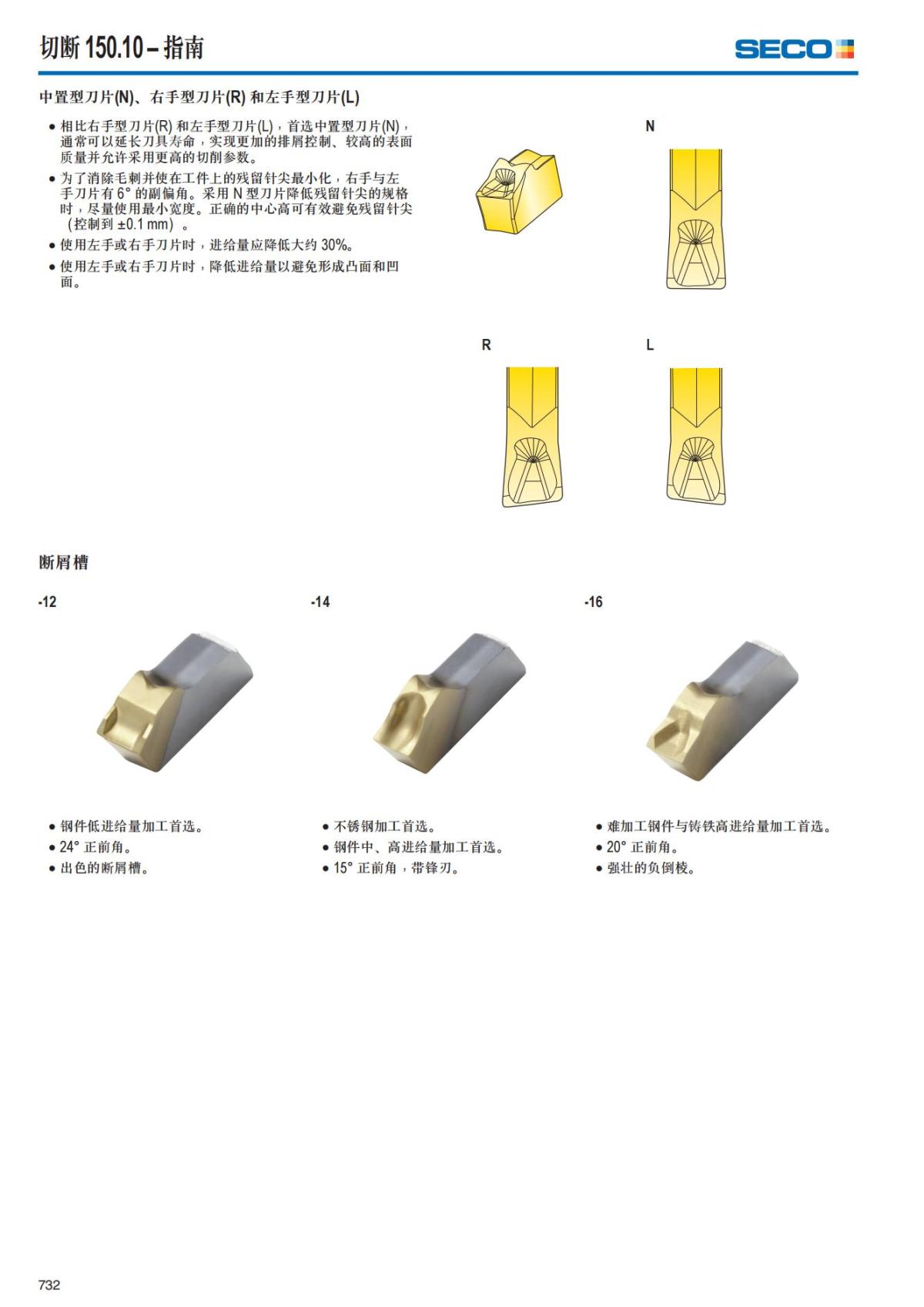 切断 150.10 – 指南

SECO

中置型刀片(N)、右手型刀片(R) 和左手型刀片(L)

• 相比右手型刀片(R) 和左手型刀片(L)，首选中置型刀片(N)，通常可以延长刀具寿命，实现更加的排屑控制、较高的表面质量并允许采用更高的切削参数。
• 为了消除毛刺并使在工件上的残留针尖最小化，右手与左手刀片有 6° 的副偏角。采用 N 型刀片降低残留针尖的规格时，尽量使用最小宽度。正确的中心高可有效避免残留针尖（控制到 ±0.1 mm）。
• 使用左手或右手刀片时，进给量应降低大约 30%。
• 使用左手或右手刀片时，降低进给量以避免形成凸面和凹面。

N

R

L

断屑槽

-12

• 钢件低进给量加工首选。
• 24° 正前角。
• 出色的断屑槽。

-14

• 不锈钢加工首选。
• 钢件中、高进给量加工首选。
• 15° 正前角，带锋刃。

-16

• 难加工钢件与铸铁高进给量加工首选。
• 20° 正前角。
• 强壮的负倒棱。

732