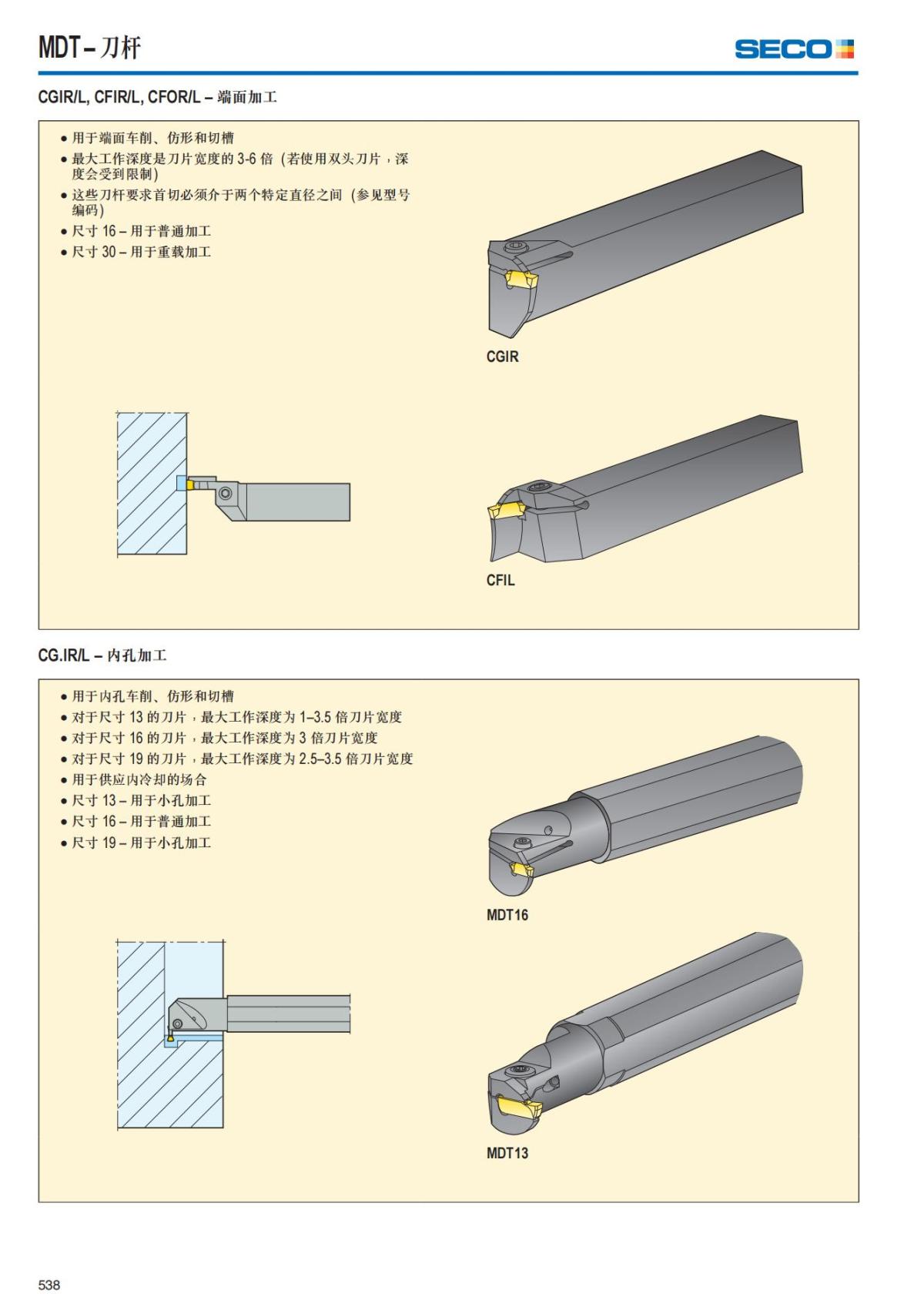 MDT – 刀杆

SECO

CGIR/L, CFIR/L, CFOR/L – 端面加工

• 用于端面车削、仿形和切槽
• 最大工作深度是刀片宽度的 3-6 倍（若使用双头刀片，深度会受到限制）
• 这些刀杆要求首切必须介于两个特定直径之间（参见型号编码）
• 尺寸 16 – 用于普通加工
• 尺寸 30 – 用于重载加工

CGIR

CFIL

CG.IR/L – 内孔加工

• 用于内孔车削、仿形和切槽
• 对于尺寸 13 的刀片，最大工作深度为 1–3.5 倍刀片宽度
• 对于尺寸 16 的刀片，最大工作深度为 3 倍刀片宽度
• 对于尺寸 19 的刀片，最大工作深度为 2.5–3.5 倍刀片宽度
• 用于供应内冷却的场合
• 尺寸 13 – 用于小孔加工
• 尺寸 16 – 用于普通加工
• 尺寸 19 – 用于小孔加工

MDT16

MDT13

538