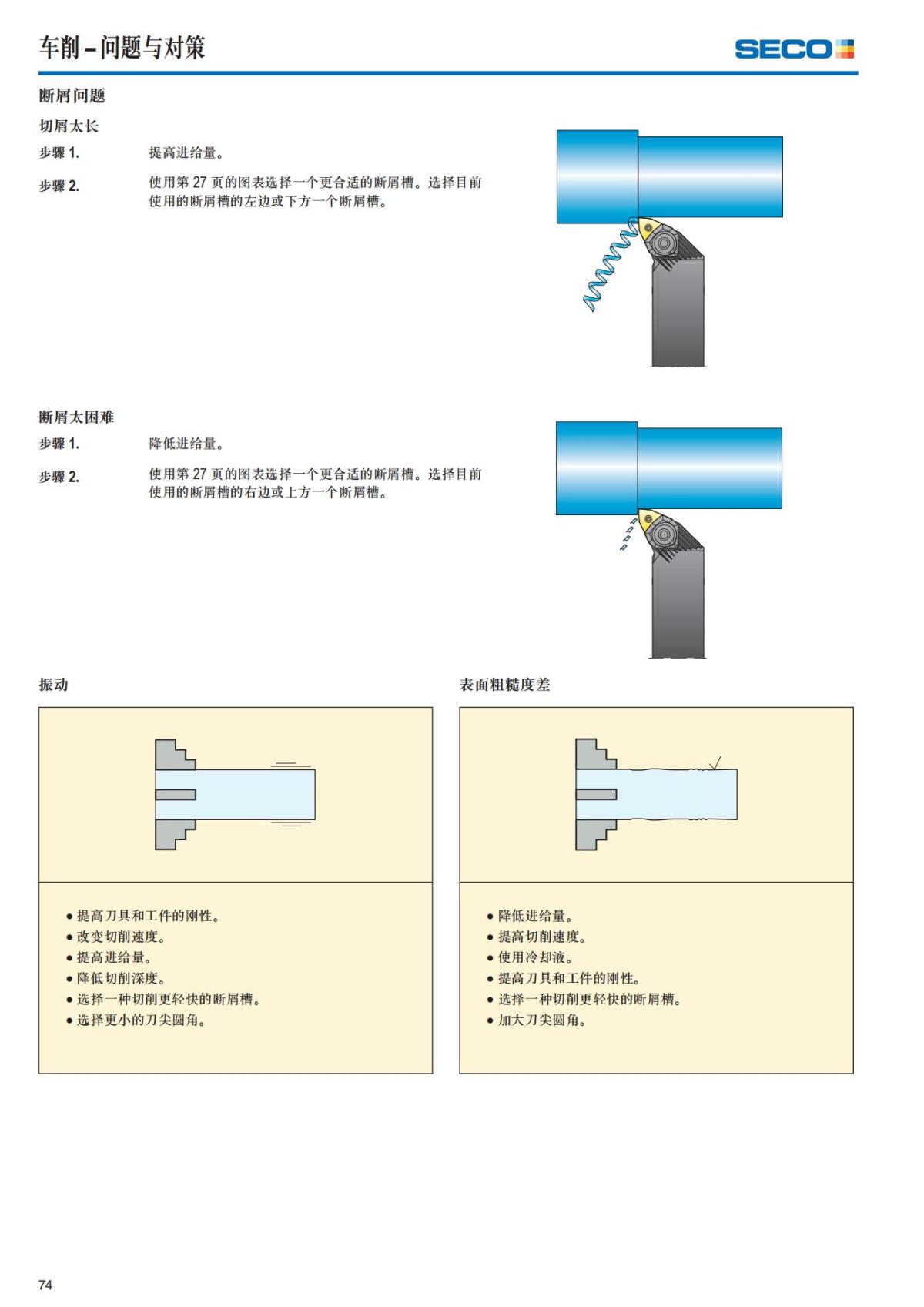 车削 – 问题与对策

SECO

断屑问题

切屑太长

步骤 1. 提高进给量。

步骤 2. 使用第 27 页的图表选择一个更合适的断屑槽。选择目前使用的断屑槽的左边或下方一个断屑槽。

断屑太困难

步骤 1. 降低进给量。

步骤 2. 使用第 27 页的图表选择一个更合适的断屑槽。选择目前使用的断屑槽的右边或上方一个断屑槽。

振动

• 提高刀具和工件的刚性。
• 改变切削速度。
• 提高进给量。
• 降低切削深度。
• 选择一种切削更轻快的断屑槽。
• 选择更小的刀尖圆角。

表面粗糙度差

• 降低进给量。
• 提高切削速度。
• 使用冷却液。
• 提高刀具和工件的刚性。
• 选择一种切削更轻快的断屑槽。
• 加大刀尖圆角。

74