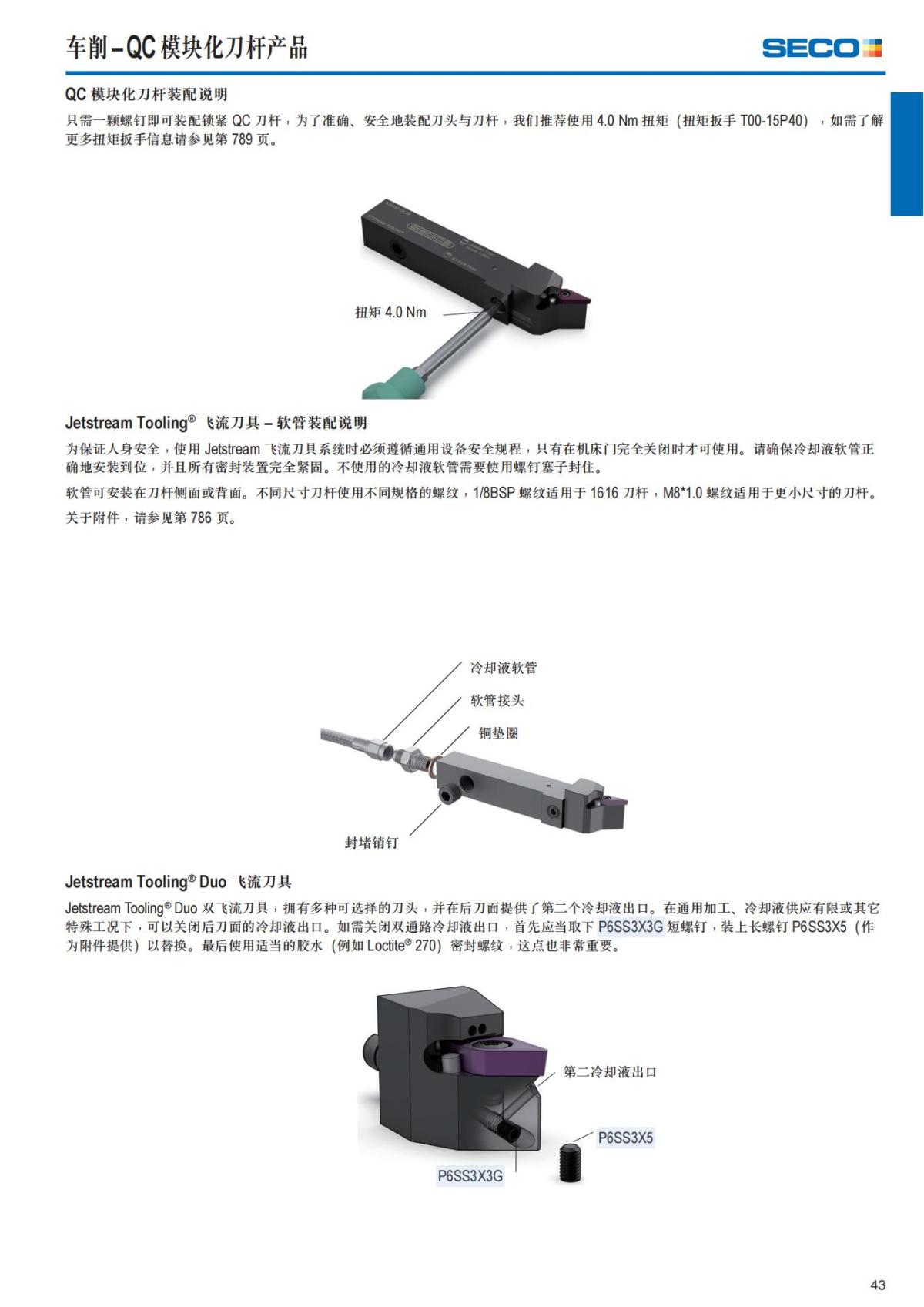 车削 – QC 模块化刀杆产品

SECO

QC 模块化刀杆装配说明

只需一颗螺钉即可装配锁紧 QC 刀杆，为了准确、安全地装配刀头与刀杆，我们推荐使用 4.0 Nm 扭矩（扭矩扳手 T00-15P40），如需了解更多扭矩扳手信息请参见第 789 页。

扭矩 4.0 Nm

Jetstream Tooling® 飞流刀具 – 软管装配说明

为保证人身安全，使用 Jetstream 飞流刀具系统时必须遵循通用设备安全规程，只有在机床门完全关闭时才可使用。请确保冷却液软管正确地安装到位，并且所有密封装置完全紧固。不使用的冷却液软管需要使用螺钉塞子封住。

软管可安装在刀杆侧面或背面。不同尺寸刀杆使用不同规格的螺纹，1/8BSP 螺纹适用于 1616 刀杆，M8*1.0 螺纹适用于更小尺寸的刀杆。

关于附件，请参见第 786 页。

冷却液软管

软管接头

铜垫圈

封堵销钉

Jetstream Tooling® Duo 飞流刀具

Jetstream Tooling® Duo 双飞流刀具，拥有多种可选择的刀头，并在后刀面提供了第二个冷却液出口。在通用加工、冷却液供应有限或其它特殊工况下，可以关闭后刀面的冷却液出口。如需关闭双通路冷却液出口，首先应当取下 P6SS3X3G 短螺钉，装上长螺钉 P6SS3X5（作为附件提供）以替换。最后使用适当的胶水（例如 Loctite® 270）密封螺纹，这点也非常重要。

第二冷却液出口

P6SS3X5

P6SS3X3G

43