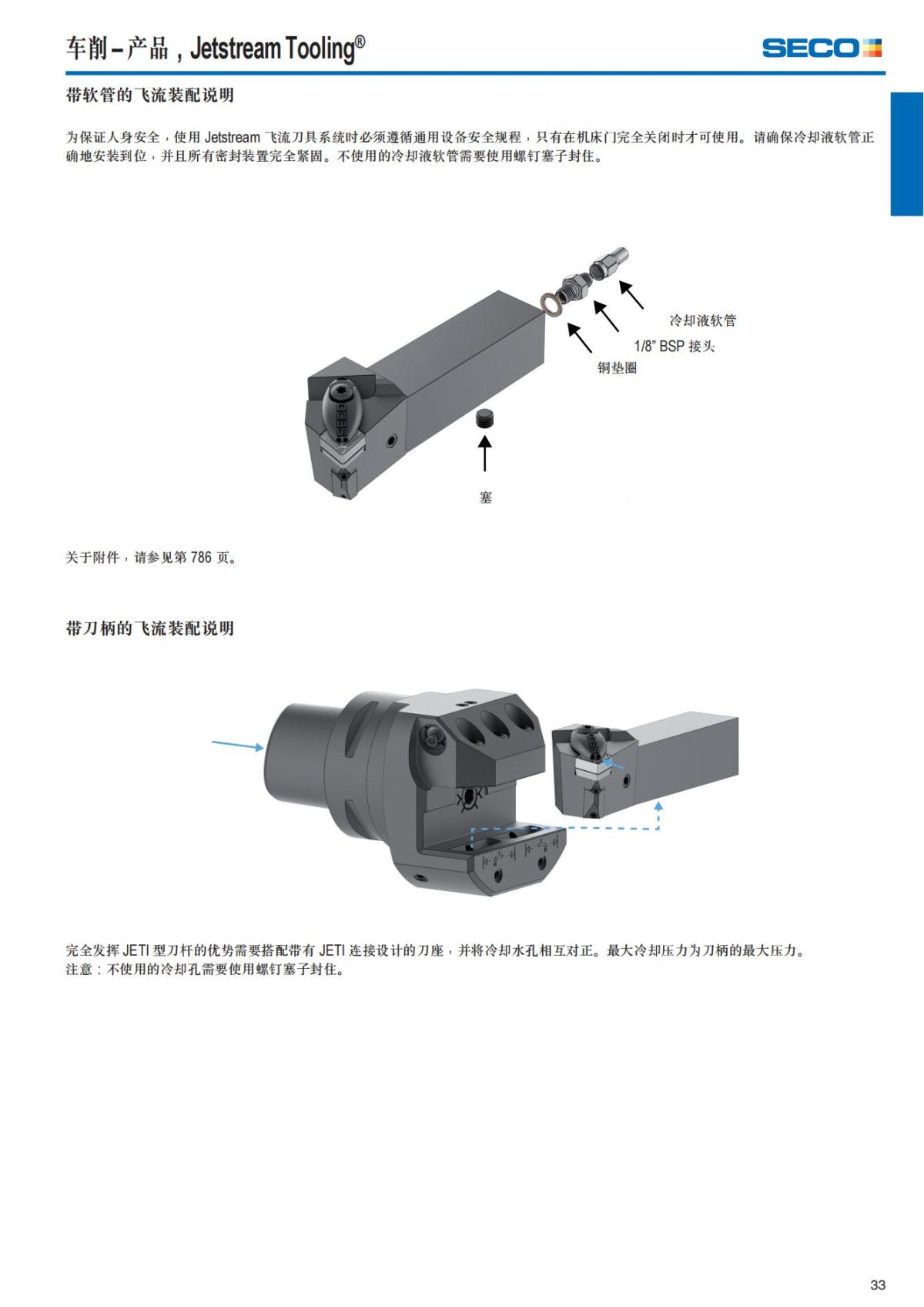 车削 – 产品，Jetstream Tooling®

SECO

带软管的飞流装配说明

为保证人身安全，使用 Jetstream 飞流刀具系统时必须遵循通用设备安全规程，只有在机床门完全关闭时才可使用。请确保冷却液软管正确地安装到位，并且所有密封装置完全紧固。不使用的冷却液软管需要使用螺钉塞子封住。

冷却液软管

1/8" BSP 接头

铜垫圈

塞

关于附件，请参见第 786 页。

带刀柄的飞流装配说明

完全发挥 JETI 型刀杆的优势需要搭配带有 JETI 连接设计的刀座，并将冷却水孔相互对正。最大冷却压力为刀柄的最大压力。
注意：不使用的冷却孔需要使用螺钉塞子封住。

33