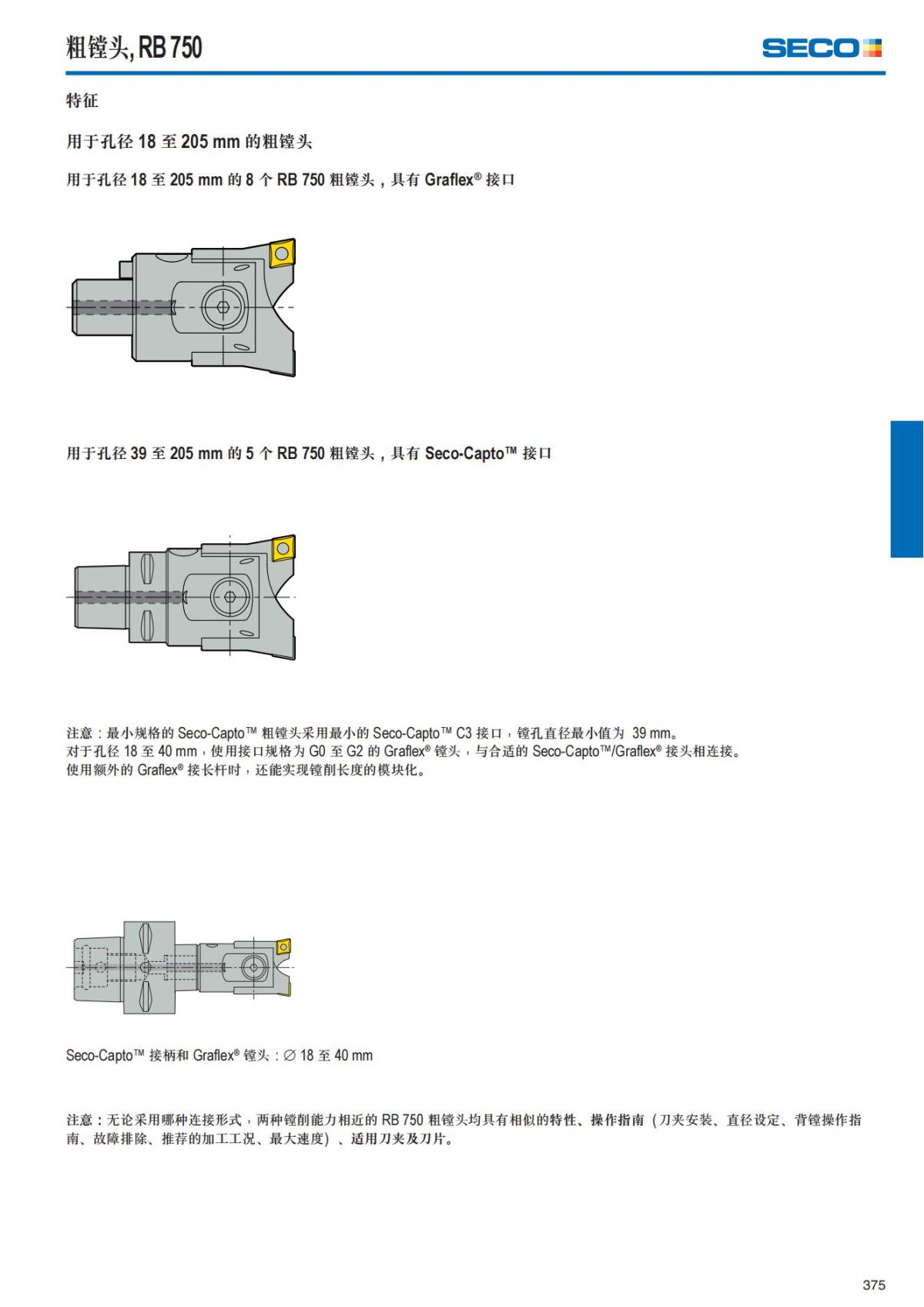 粗镗头, RB 750

SECO

特征

用于孔径 18 至 205 mm 的粗镗头

用于孔径 18 至 205 mm 的 8 个 RB 750 粗镗头，具有 Graflex® 接口

用于孔径 39 至 205 mm 的 5 个 RB 750 粗镗头，具有 Seco-Capto™ 接口

注意：最小规格的 Seco-Capto™ 粗镗头采用最小的 Seco-Capto™ C3 接口，镗孔直径最小值为 39 mm。
对于孔径 18 至 40 mm，使用接口规格为 G0 至 G2 的 Graflex® 镗头，与合适的 Seco-Capto™/Graflex® 接头相连接。
使用额外的 Graflex® 接长杆时，还能实现镗削长度的模块化。

Seco-Capto™ 接柄和 Graflex® 镗头：∅ 18 至 40 mm

注意：无论采用哪种连接形式，两种镗削能力相近的 RB 750 粗镗头均具有相似的特性、操作指南（刀夹安装、直径设定、背镗操作指南、故障排除、推荐的加工工况、最大速度）、适用刀夹及刀片。

375