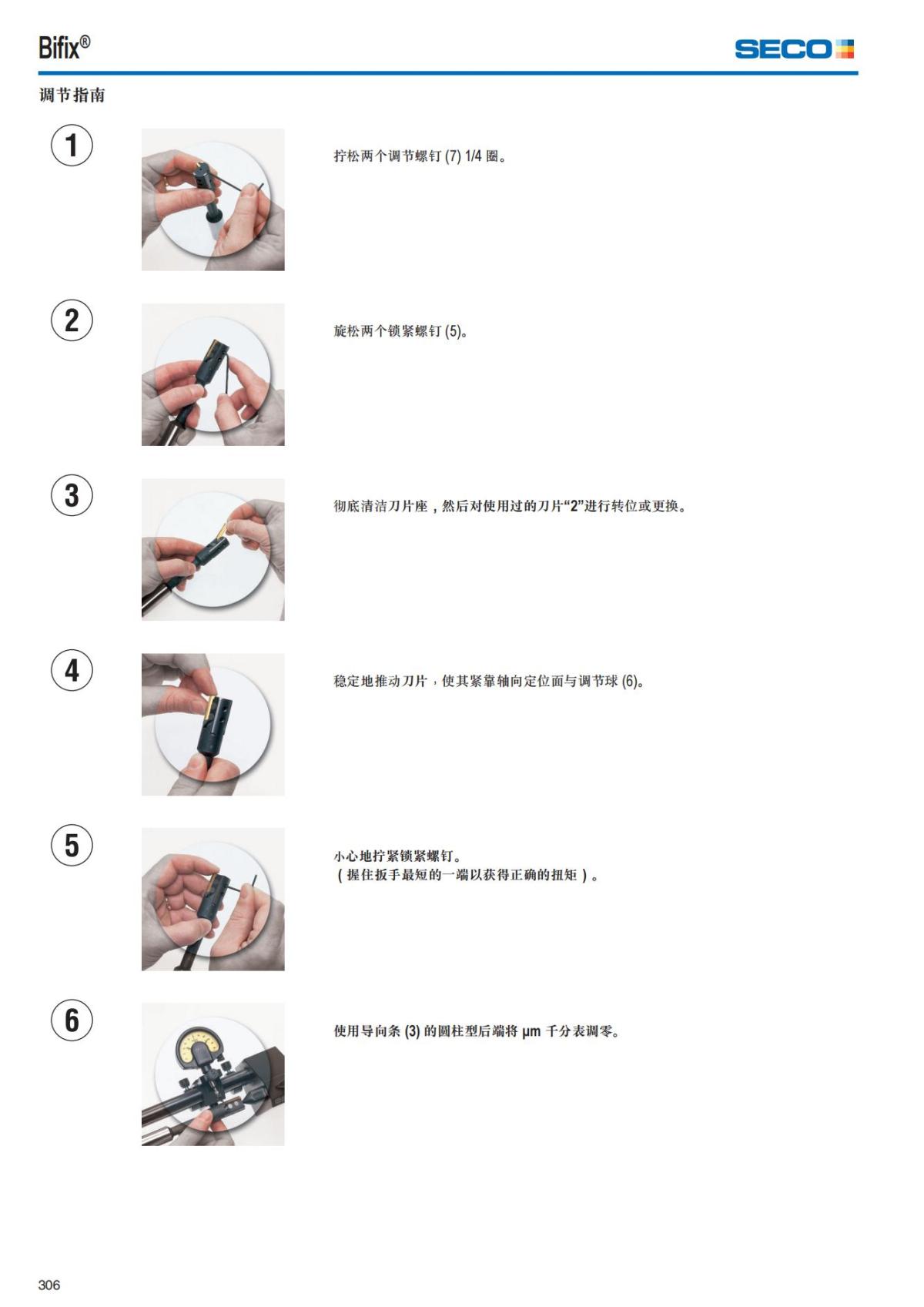 Bifix®

SECO

调节指南

1

拧松两个调节螺钉 (7) 1/4 圈。

2

旋松两个锁紧螺钉 (5)。

3

彻底清洁刀片座，然后对使用过的刀片“2”进行转位或更换。

4

稳定地推动刀片，使其紧靠轴向定位面与调节球 (6)。

5

小心地拧紧锁紧螺钉。
（握住扳手最短的一端以获得正确的扭矩）。

6

使用导向条 (3) 的圆柱型后端将 μm 千分表调零。

306