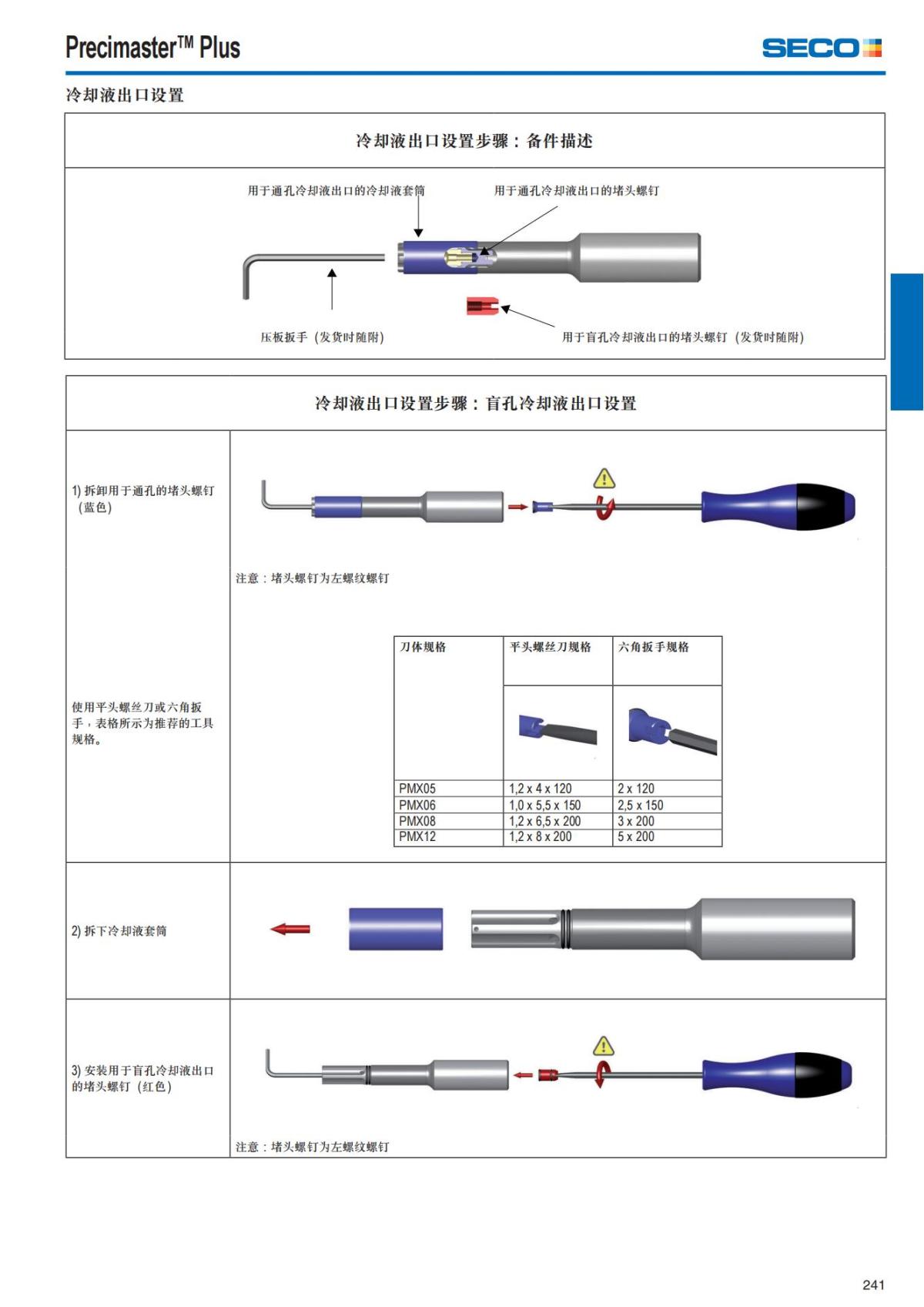 Precimaster™ Plus

SECO

冷却液出口设置

冷却液出口设置步骤：备件描述

用于通孔冷却液出口的冷却液套筒

用于通孔冷却液出口的堵头螺钉

压板扳手（发货时随附）

用于盲孔冷却液出口的堵头螺钉（发货时随附）

冷却液出口设置步骤：盲孔冷却液出口设置

1) 拆卸用于通孔的堵头螺钉（蓝色）

注意：堵头螺钉为左螺纹螺钉

使用平头螺丝刀或六角扳手，表格所示为推荐的工具规格。

| 刀体规格 | 平头螺丝刀规格 | 六角扳手规格 |
|---|---|---|
| PMX05 | 1,2 x 4 x 120 | 2 x 120 |
| PMX06 | 1,0 x 5,5 x 150 | 2,5 x 150 |
| PMX08 | 1,2 x 6,5 x 200 | 3 x 200 |
| PMX12 | 1,2 x 8 x 200 | 5 x 200 |

2) 拆下冷却液套筒

3) 安装用于盲孔冷却液出口的堵头螺钉（红色）

注意：堵头螺钉为左螺纹螺钉

241