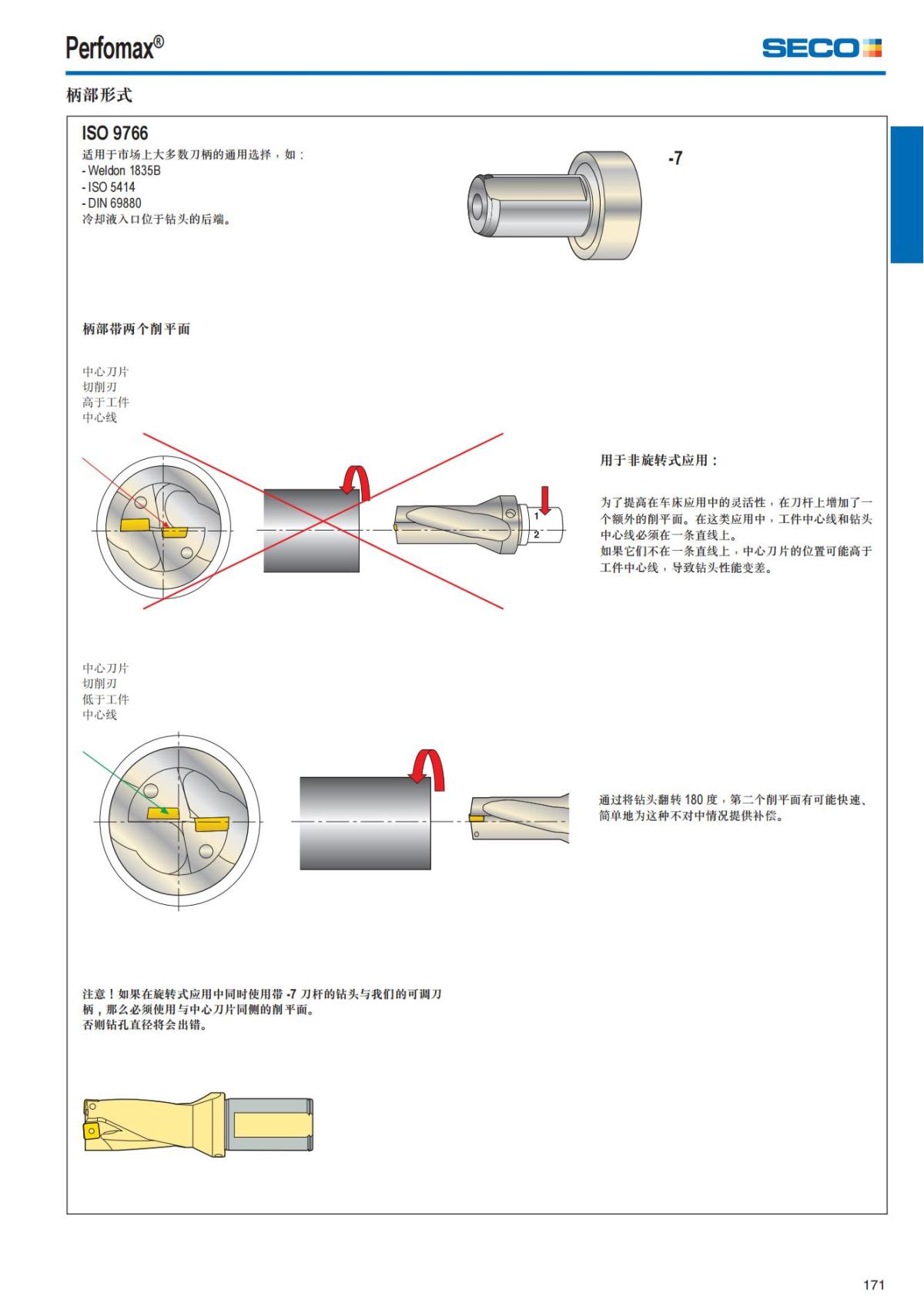 Perfomax®

SECO

柄部形式

ISO 9766
适用于市场上大多数刀柄的通用选择，如：
- Weldon 1835B
- ISO 5414
- DIN 69880
冷却液入口位于钻头的后端。

-7

柄部带两个削平面

中心刀片
切削刃
高于工件
中心线

1
2

用于非旋转式应用：

为了提高在车床应用中的灵活性，在刀杆上增加了一个额外的削平面。在这类应用中，工件中心线和钻头中心线必须在一条直线上。
如果它们不在一条直线上，中心刀片的位置可能高于工件中心线，导致钻头性能变差。

中心刀片
切削刃
低于工件
中心线

通过将钻头翻转 180 度，第二个削平面有可能快速、简单地为这种不对中情况提供补偿。

注意！如果在旋转式应用中同时使用带 -7 刀杆的钻头与我们的可调刀柄，那么必须使用与中心刀片同侧的削平面。
否则钻孔直径将会出错。

171