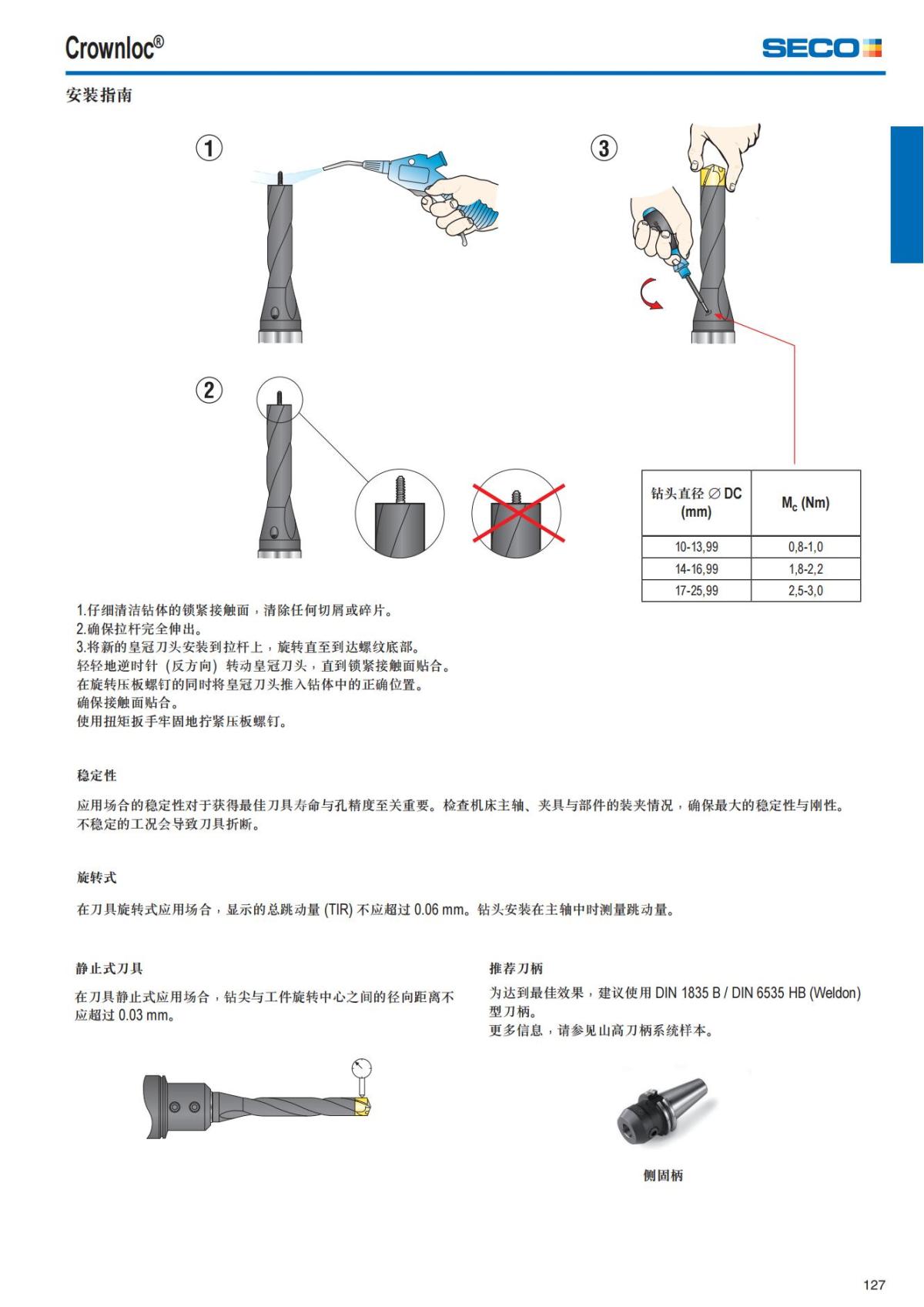 Crownloc®

SECO

安装指南

①

③

②

| 钻头直径 ∅ DC (mm) | $M_c$ (Nm) |
|---|---|
| 10-13,99 | 0,8-1,0 |
| 14-16,99 | 1,8-2,2 |
| 17-25,99 | 2,5-3,0 |

1.仔细清洁钻体的锁紧接触面，清除任何切屑或碎片。
2.确保拉杆完全伸出。
3.将新的皇冠刀头安装到拉杆上，旋转直至到达螺纹底部。
轻轻地逆时针（反方向）转动皇冠刀头，直到锁紧接触面贴合。
在旋转压板螺钉的同时将皇冠刀头推入钻体中的正确位置。
确保接触面贴合。
使用扭矩扳手牢固地拧紧压板螺钉。

稳定性

应用场合的稳定性对于获得最佳刀具寿命与孔精度至关重要。检查机床主轴、夹具与部件的装夹情况，确保最大的稳定性与刚性。不稳定的工况会导致刀具折断。

旋转式

在刀具旋转式应用场合，显示的总跳动量 (TIR) 不应超过 0.06 mm。钻头安装在主轴中时测量跳动量。

静止式刀具

在刀具静止式应用场合，钻尖与工件旋转中心之间的径向距离不应超过 0.03 mm。

推荐刀柄

为达到最佳效果，建议使用 DIN 1835 B / DIN 6535 HB (Weldon) 型刀柄。
更多信息，请参见山高刀柄系统样本。

侧固柄

127