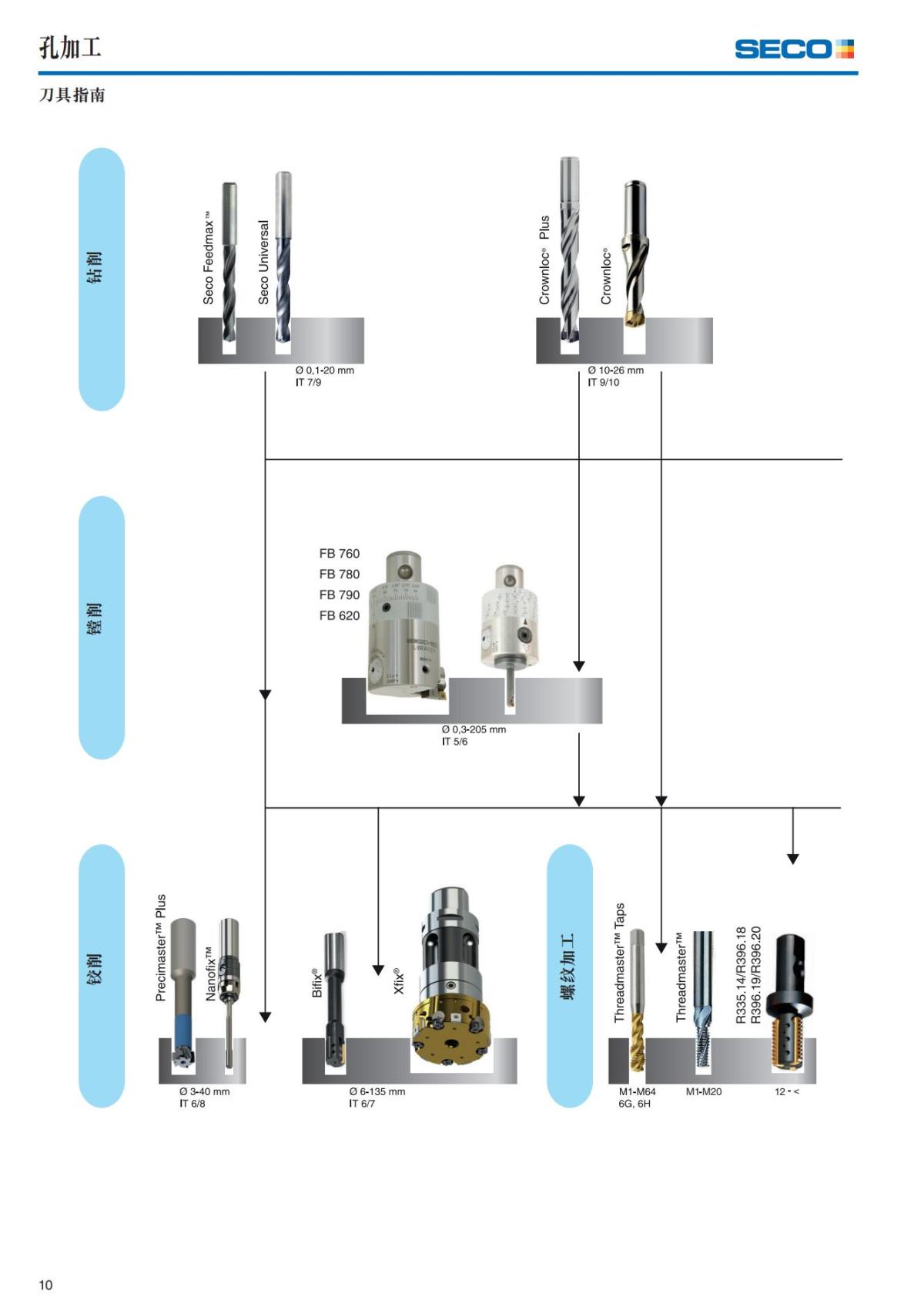 孔加工

SECO

刀具指南

钻削

Seco Feedmax™

Seco Universal

Ø 0,1-20 mm
IT 7/9

Crownloc® Plus

Crownloc®

Ø 10-26 mm
IT 9/10

镗削

FB 760
FB 780
FB 790
FB 620

Ø 0,3-205 mm
IT 5/6

铰削

Precimaster™ Plus

Nanofix™

Ø 3-40 mm
IT 6/8

Bifix®

Xfix®

Ø 6-135 mm
IT 6/7

螺纹加工

Threadmaster™ Taps

M1-M64
6G, 6H

Threadmaster™

M1-M20

R335.14/R396.18
R396.19/R396.20

12 - <

10