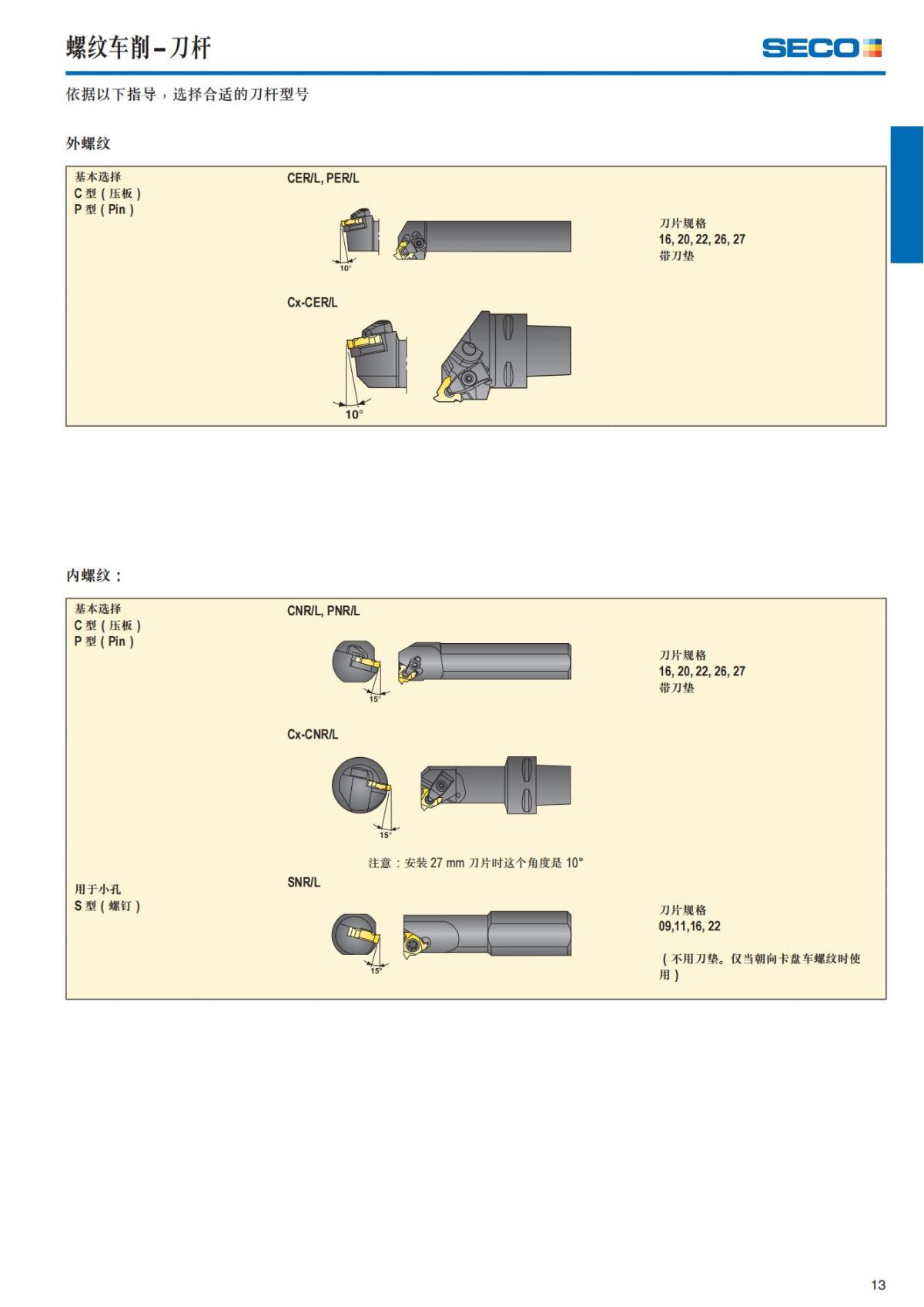 螺纹车削 – 刀杆

SECO

依据以下指导，选择合适的刀杆型号

外螺纹

基本选择
C 型（压板）
P 型（Pin）

CER/L, PER/L

10°

刀片规格
16, 20, 22, 26, 27
带刀垫

Cx-CER/L

10°

内螺纹：

基本选择
C 型（压板）
P 型（Pin）

CNR/L, PNR/L

15°

刀片规格
16, 20, 22, 26, 27
带刀垫

Cx-CNR/L

15°

注意：安装 27 mm 刀片时这个角度是 10°

用于小孔
S 型（螺钉）

SNR/L

15°

刀片规格
09,11,16, 22

（不用刀垫。仅当朝向卡盘车螺纹时使用）

13