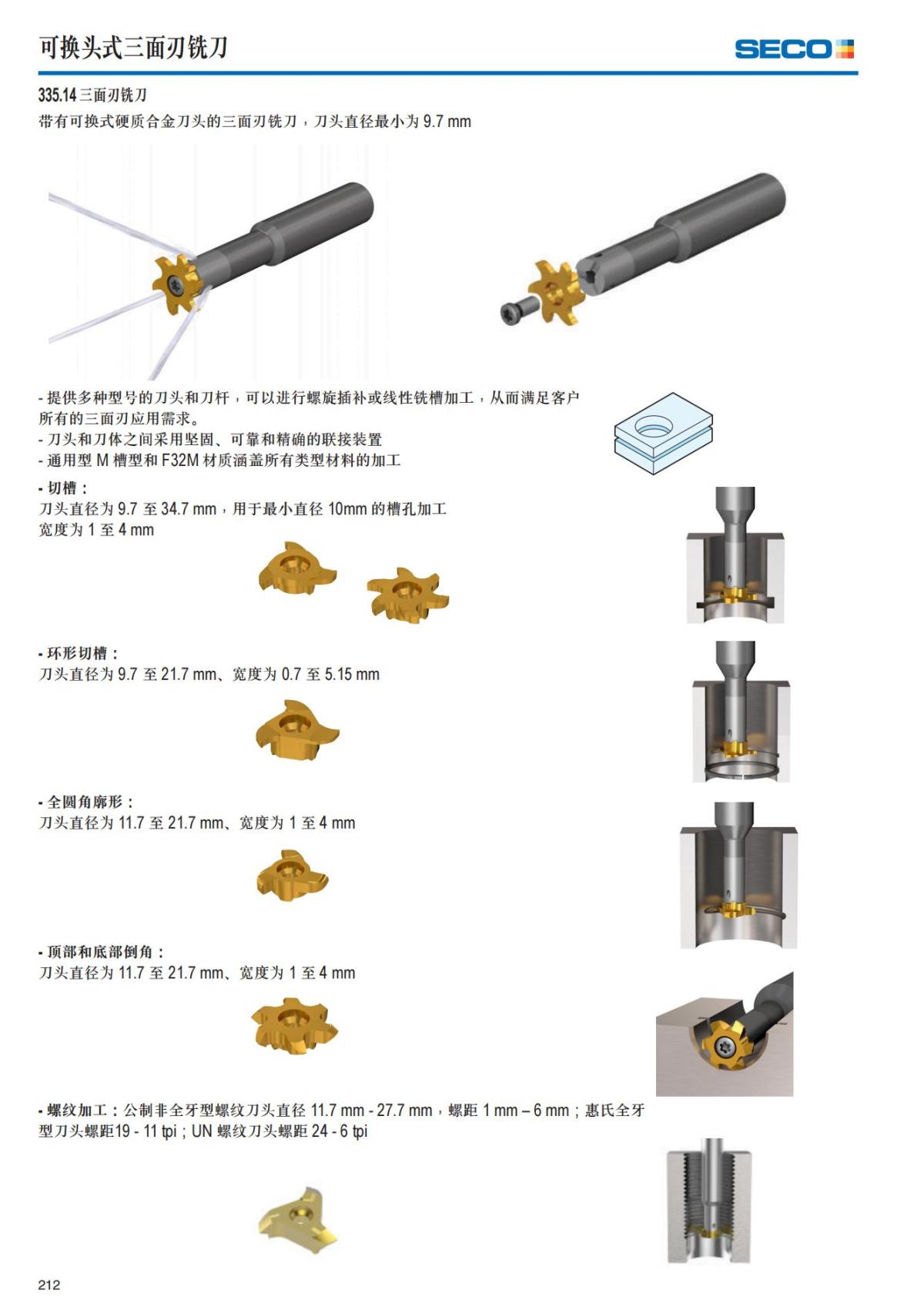 可换头式三面刃铣刀

SECO

335.14 三面刃铣刀

带有可换式硬质合金刀头的三面刃铣刀，刀头直径最小为 9.7 mm

- 提供多种型号的刀头和刀杆，可以进行螺旋插补或线性铣槽加工，从而满足客户所有的三面刃应用需求。
- 刀头和刀体之间采用坚固、可靠和精确的联接装置
- 通用型 M 槽型和 F32M 材质涵盖所有类型材料的加工

- 切槽：
刀头直径为 9.7 至 34.7 mm，用于最小直径 10mm 的槽孔加工
宽度为 1 至 4 mm

- 环形切槽：
刀头直径为 9.7 至 21.7 mm、宽度为 0.7 至 5.15 mm

- 全圆角廓形：
刀头直径为 11.7 至 21.7 mm、宽度为 1 至 4 mm

- 顶部和底部倒角：
刀头直径为 11.7 至 21.7 mm、宽度为 1 至 4 mm

- 螺纹加工：公制非全牙型螺纹刀头直径 11.7 mm - 27.7 mm，螺距 1 mm – 6 mm；惠氏全牙型刀头螺距19 - 11 tpi；UN 螺纹刀头螺距 24 - 6 tpi

212