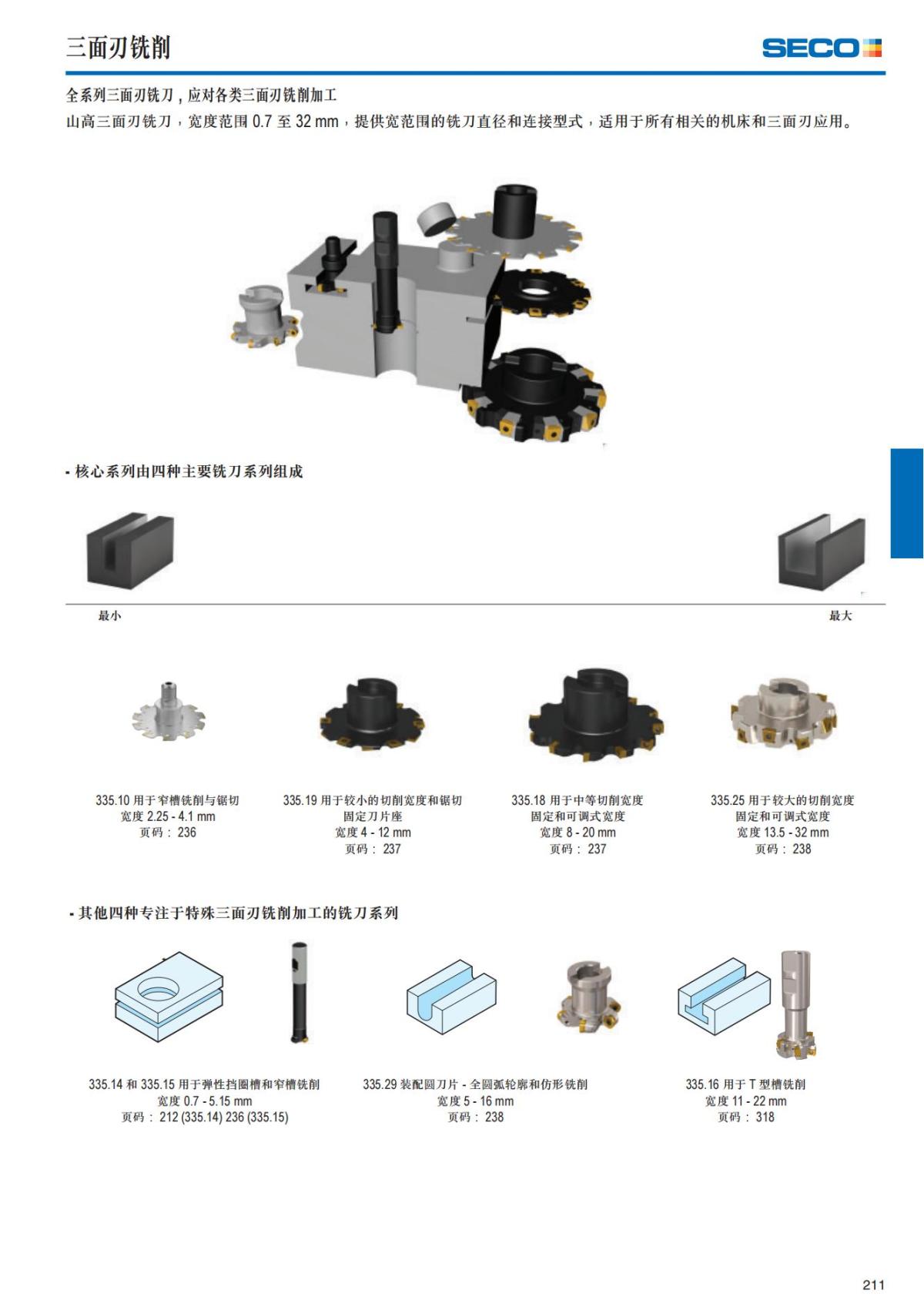 三面刃铣削

SECO

全系列三面刃铣刀，应对各类三面刃铣削加工

山高三面刃铣刀，宽度范围 0.7 至 32 mm，提供宽范围的铣刀直径和连接型式，适用于所有相关的机床和三面刃应用。

- 核心系列由四种主要铣刀系列组成

最小

最大

335.10 用于窄槽铣削与锯切
宽度 2.25 - 4.1 mm
页码： 236

335.19 用于较小的切削宽度和锯切
固定刀片座
宽度 4 - 12 mm
页码： 237

335.18 用于中等切削宽度
固定和可调式宽度
宽度 8 - 20 mm
页码： 237

335.25 用于较大的切削宽度
固定和可调式宽度
宽度 13.5 - 32 mm
页码： 238

- 其他四种专注于特殊三面刃铣削加工的铣刀系列

335.14 和 335.15 用于弹性挡圈槽和窄槽铣削
宽度 0.7 - 5.15 mm
页码： 212 (335.14) 236 (335.15)

335.29 装配圆刀片 - 全圆弧轮廓和仿形铣削
宽度 5 - 16 mm
页码： 238

335.16 用于 T 型槽铣削
宽度 11 - 22 mm
页码： 318

211