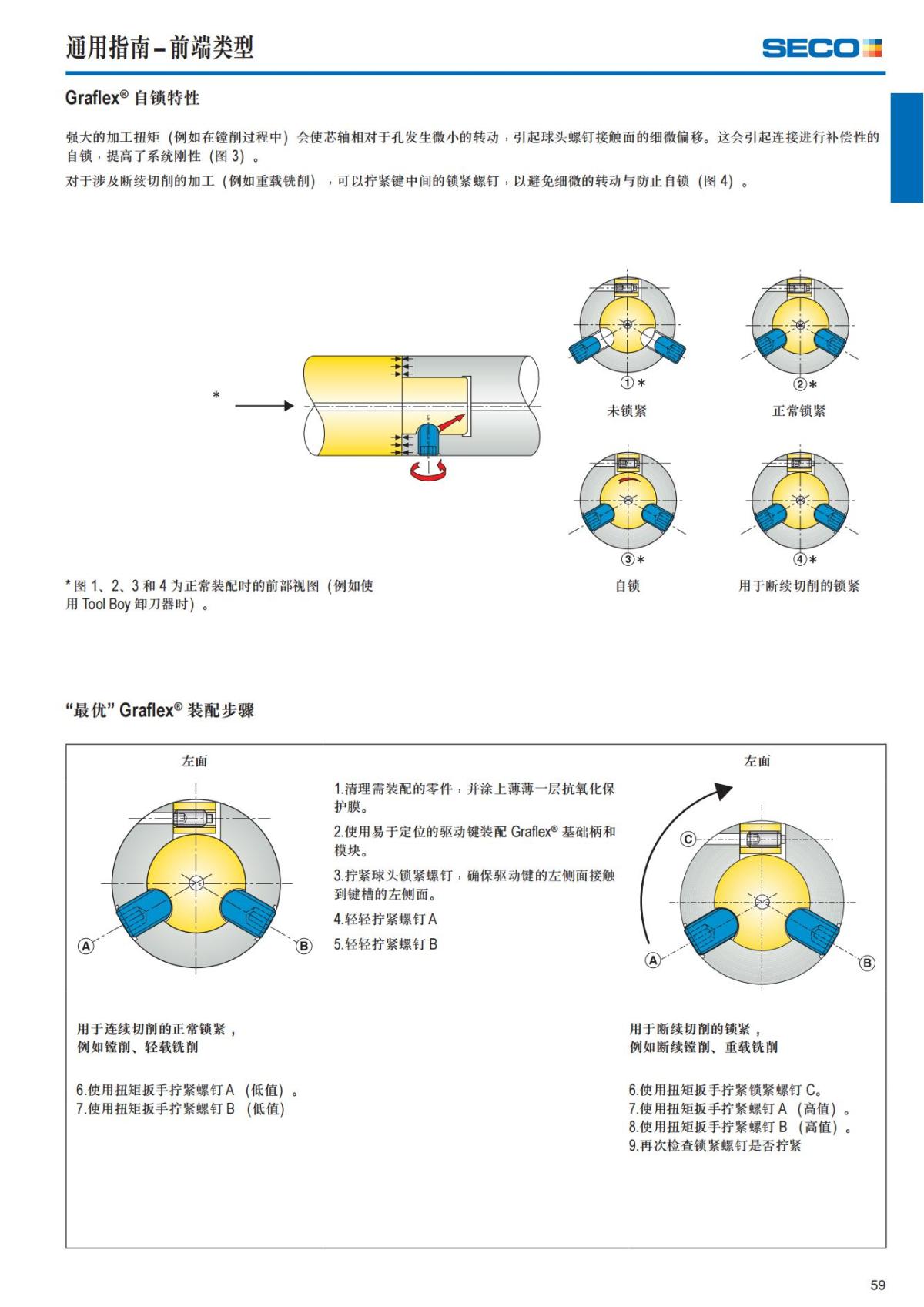 通用指南–前端类型

SECO

Graflex® 自锁特性

强大的加工扭矩（例如在镗削过程中）会使芯轴相对于孔发生微小的转动，引起球头螺钉接触面的细微偏移。这会引起连接进行补偿性的自锁，提高了系统刚性（图 3）。
对于涉及断续切削的加工（例如重载铣削），可以拧紧键中间的锁紧螺钉，以避免细微的转动与防止自锁（图 4）。

*

①*
未锁紧

②*
正常锁紧

③*
自锁

④*
用于断续切削的锁紧

* 图 1、2、3 和 4 为正常装配时的前部视图（例如使用 Tool Boy 卸刀器时）。

“最优” Graflex® 装配步骤

左面

A

B

1.清理需装配的零件，并涂上薄薄一层抗氧化保护膜。
2.使用易于定位的驱动键装配 Graflex® 基础柄和模块。
3.拧紧球头锁紧螺钉，确保驱动键的左侧面接触到键槽的左侧面。
4.轻轻拧紧螺钉 A
5.轻轻拧紧螺钉 B

左面

C

A

B

用于连续切削的正常锁紧，
例如镗削、轻载铣削

6.使用扭矩扳手拧紧螺钉 A （低值）。
7.使用扭矩扳手拧紧螺钉 B （低值）

用于断续切削的锁紧，
例如断续镗削、重载铣削

6.使用扭矩扳手拧紧锁紧螺钉 C。
7.使用扭矩扳手拧紧螺钉 A （高值）。
8.使用扭矩扳手拧紧螺钉 B （高值）。
9.再次检查锁紧螺钉是否拧紧

59