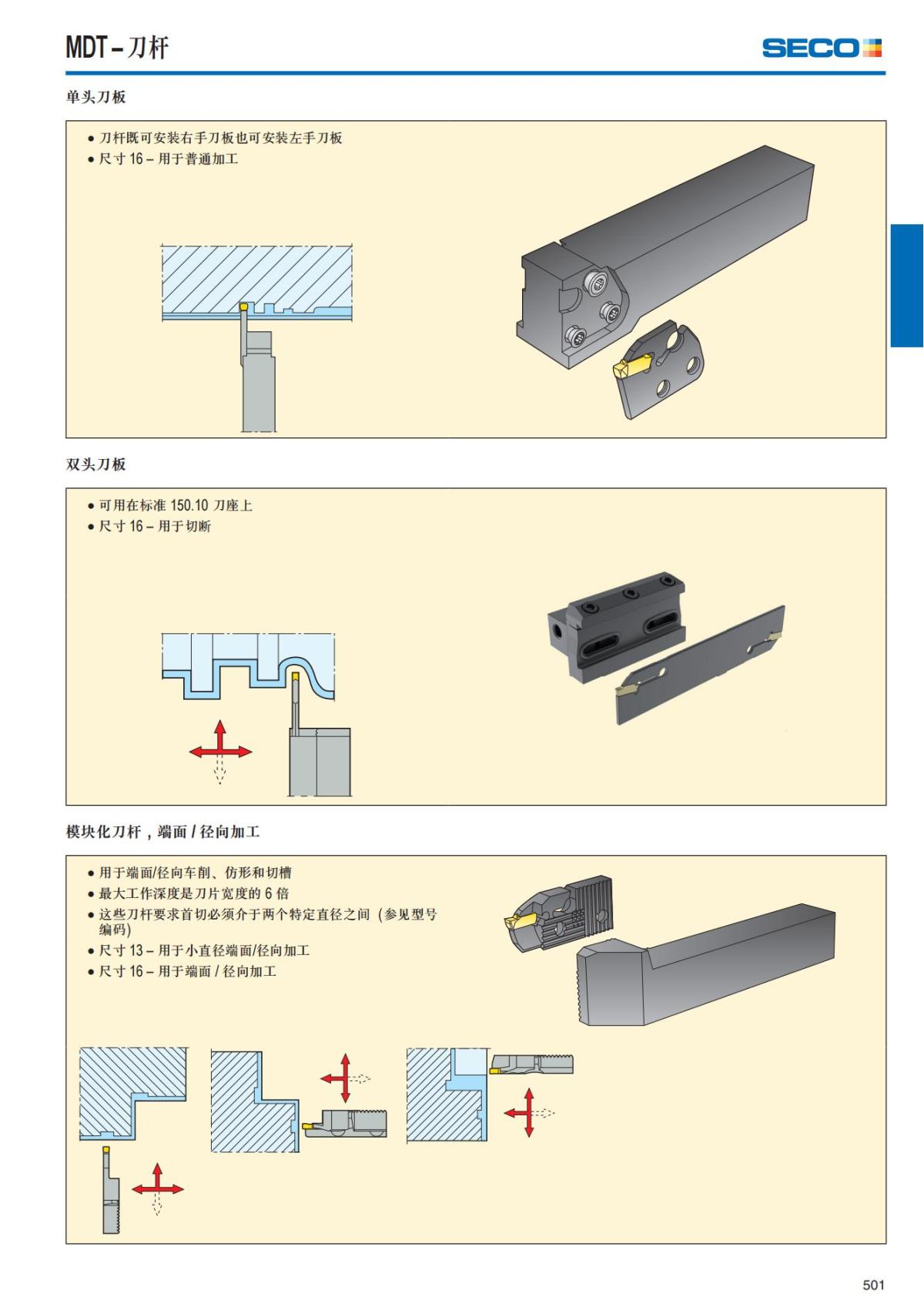 MDT – 刀杆

SECO

单头刀板

• 刀杆既可安装右手刀板也可安装左手刀板
• 尺寸 16 – 用于普通加工

双头刀板

• 可用在标准 150.10 刀座上
• 尺寸 16 – 用于切断

模块化刀杆，端面 / 径向加工

• 用于端面/径向车削、仿形和切槽
• 最大工作深度是刀片宽度的 6 倍
• 这些刀杆要求首切必须介于两个特定直径之间（参见型号编码）
• 尺寸 13 – 用于小直径端面/径向加工
• 尺寸 16 – 用于端面 / 径向加工

501