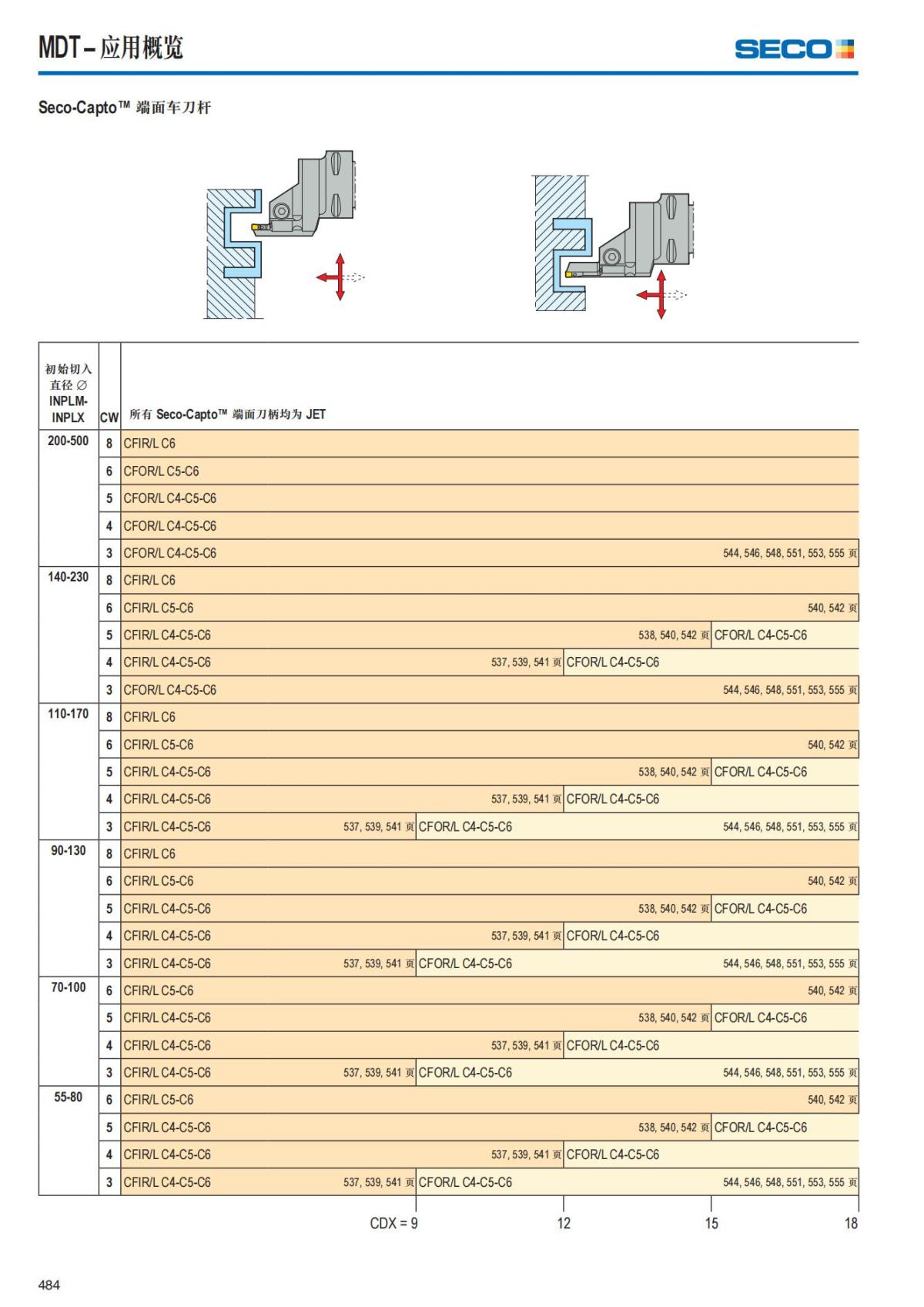 MDT – 应用概览

SECO

Seco-Capto™ 端面车刀杆

| 初始切入直径 ∅ INPLM-INPLX | CW | 所有 Seco-Capto™ 端面刀柄均为 JET |
|---|---|---|
| 200-500 | 8 | CFIR/L C6 |
| | 6 | CFOR/L C5-C6 |
| | 5 | CFOR/L C4-C5-C6 |
| | 4 | CFOR/L C4-C5-C6 |
| | 3 | CFOR/L C4-C5-C6 544, 546, 548, 551, 553, 555 页 |
| 140-230 | 8 | CFIR/L C6 |
| | 6 | CFIR/L C5-C6 540, 542 页 |
| | 5 | CFIR/L C4-C5-C6 538, 540, 542 页 CFOR/L C4-C5-C6 |
| | 4 | CFIR/L C4-C5-C6 537, 539, 541 页 CFOR/L C4-C5-C6 |
| | 3 | CFOR/L C4-C5-C6 544, 546, 548, 551, 553, 555 页 |
| 110-170 | 8 | CFIR/L C6 |
| | 6 | CFIR/L C5-C6 540, 542 页 |
| | 5 | CFIR/L C4-C5-C6 538, 540, 542 页 CFOR/L C4-C5-C6 |
| | 4 | CFIR/L C4-C5-C6 537, 539, 541 页 CFOR/L C4-C5-C6 |
| | 3 | CFIR/L C4-C5-C6 537, 539, 541 页 CFOR/L C4-C5-C6 544, 546, 548, 551, 553, 555 页 |
| 90-130 | 8 | CFIR/L C6 |
| | 6 | CFIR/L C5-C6 540, 542 页 |
| | 5 | CFIR/L C4-C5-C6 538, 540, 542 页 CFOR/L C4-C5-C6 |
| | 4 | CFIR/L C4-C5-C6 537, 539, 541 页 CFOR/L C4-C5-C6 |
| | 3 | CFIR/L C4-C5-C6 537, 539, 541 页 CFOR/L C4-C5-C6 544, 546, 548, 551, 553, 555 页 |
| 70-100 | 6 | CFIR/L C5-C6 540, 542 页 |
| | 5 | CFIR/L C4-C5-C6 538, 540, 542 页 CFOR/L C4-C5-C6 |
| | 4 | CFIR/L C4-C5-C6 537, 539, 541 页 CFOR/L C4-C5-C6 |
| | 3 | CFIR/L C4-C5-C6 537, 539, 541 页 CFOR/L C4-C5-C6 544, 546, 548, 551, 553, 555 页 |
| 55-80 | 6 | CFIR/L C5-C6 540, 542 页 |
| | 5 | CFIR/L C4-C5-C6 538, 540, 542 页 CFOR/L C4-C5-C6 |
| | 4 | CFIR/L C4-C5-C6 537, 539, 541 页 CFOR/L C4-C5-C6 |
| | 3 | CFIR/L C4-C5-C6 537, 539, 541 页 CFOR/L C4-C5-C6 544, 546, 548, 551, 553, 555 页 |

CDX = 9 12 15 18

484