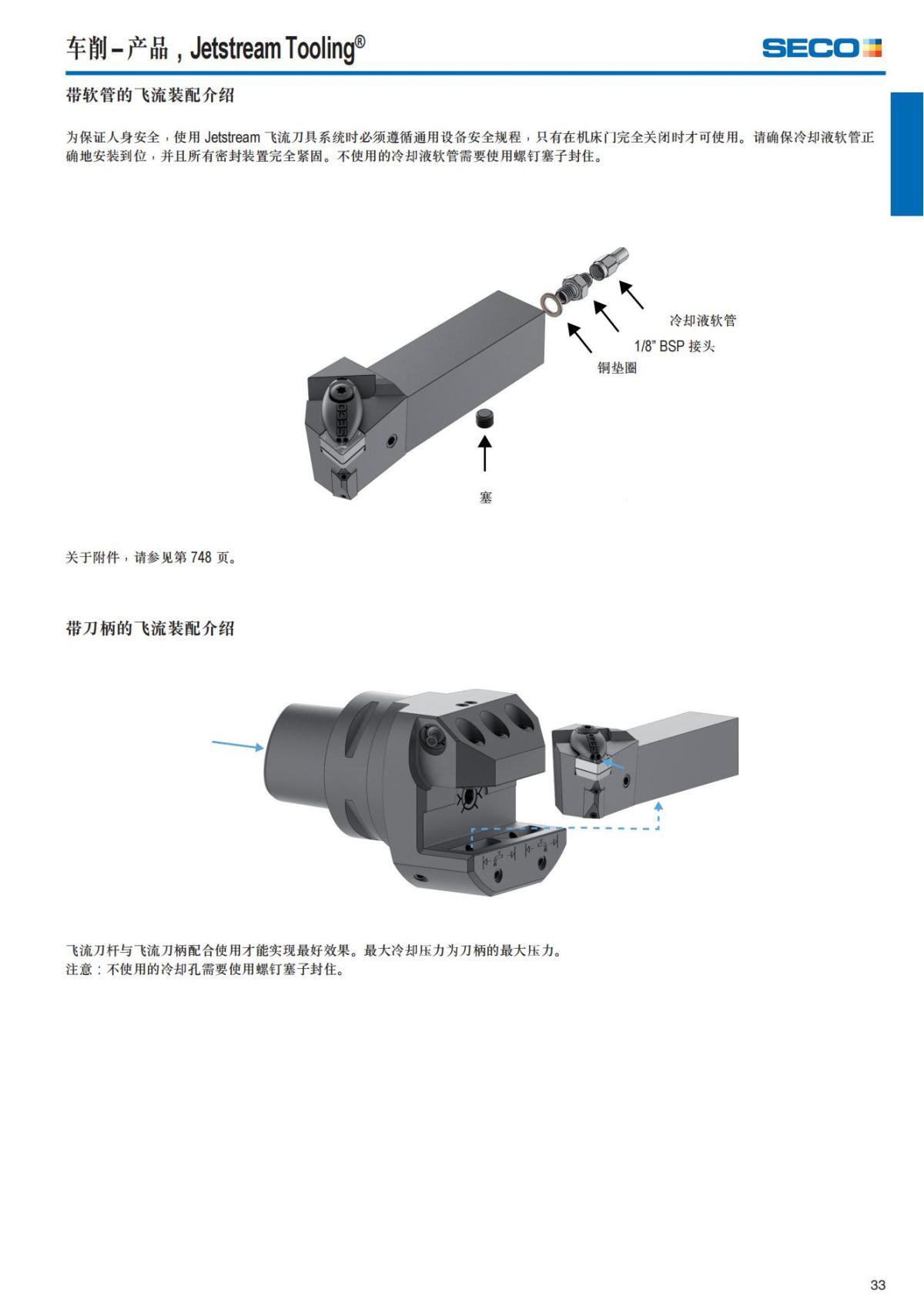 车削 – 产品，Jetstream Tooling®

SECO

带软管的飞流装配介绍

为保证人身安全，使用 Jetstream 飞流刀具系统时必须遵循通用设备安全规程，只有在机床门完全关闭时才可使用。请确保冷却液软管正确地安装到位，并且所有密封装置完全紧固。不使用的冷却液软管需要使用螺钉塞子封住。

冷却液软管

1/8" BSP 接头

铜垫圈

SECO

塞

关于附件，请参见第 748 页。

带刀柄的飞流装配介绍

飞流刀杆与飞流刀柄配合使用才能实现最好效果。最大冷却压力为刀柄的最大压力。
注意：不使用的冷却孔需要使用螺钉塞子封住。

33