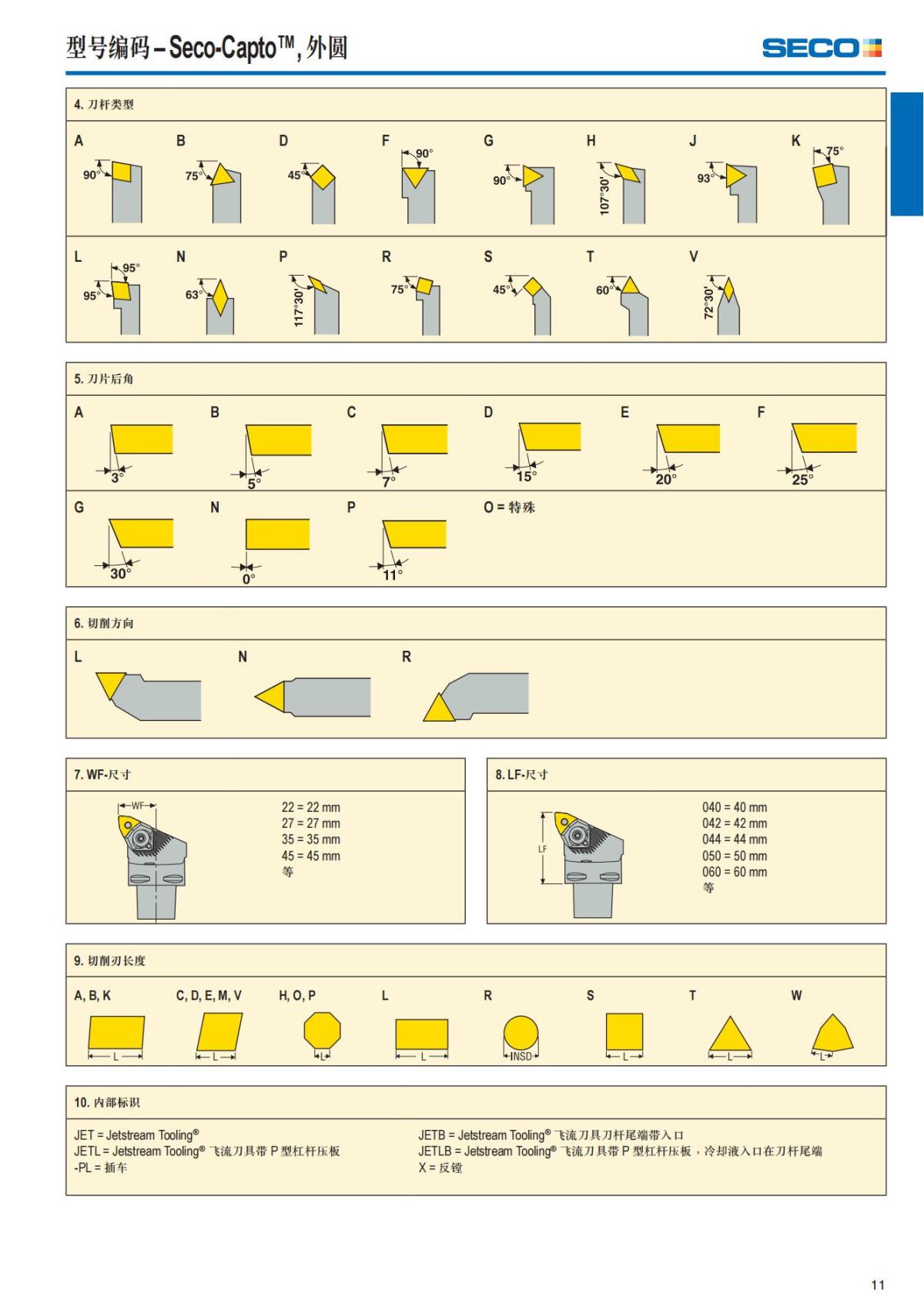 型号编码 – Seco-Capto™, 外圆

SECO

4. 刀杆类型

A 90°
B 75°
D 45°
F 90°
G 90°
H 107°30'
J 93°
K 75°

L 95° 95°
N 63°
P 117°30'
R 75°
S 45°
T 60°
V 72°30'

5. 刀片后角

A 3°
B 5°
C 7°
D 15°
E 20°
F 25°

G 30°
N 0°
P 11°
O = 特殊

6. 切削方向

L
N
R

7. WF-尺寸

WF

22 = 22 mm
27 = 27 mm
35 = 35 mm
45 = 45 mm
等

8. LF-尺寸

LF

040 = 40 mm
042 = 42 mm
044 = 44 mm
050 = 50 mm
060 = 60 mm
等

9. 切削刃长度

A, B, K L
C, D, E, M, V L
H, O, P L
L L
R INSD
S L
T L
W L

10. 内部标识

JET = Jetstream Tooling®
JETL = Jetstream Tooling® 飞流刀具带 P 型杠杆压板
-PL = 插车

JETB = Jetstream Tooling® 飞流刀具刀杆尾端带入口
JETLB = Jetstream Tooling® 飞流刀具带 P 型杠杆压板，冷却液入口在刀杆尾端
X = 反镗

11