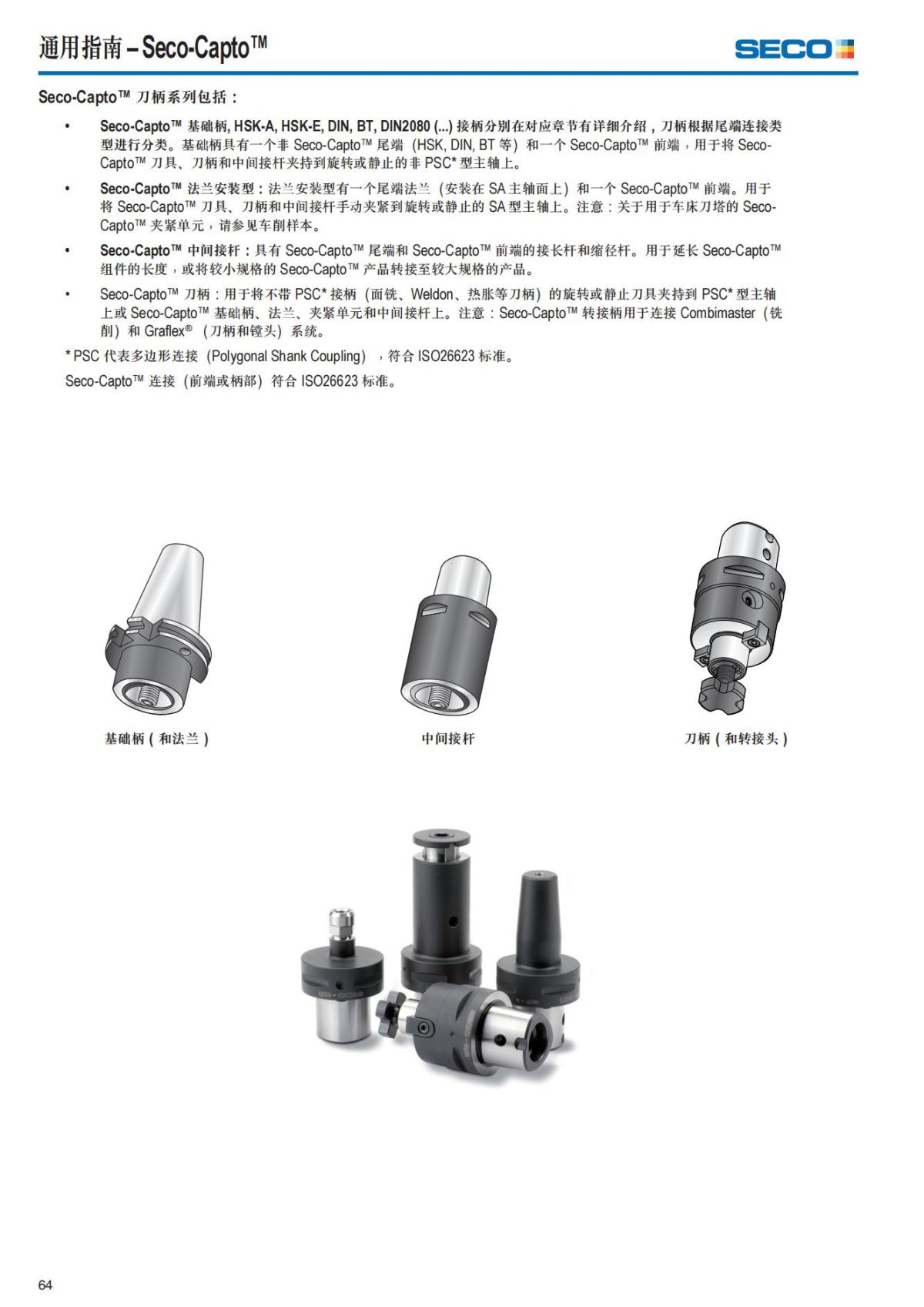 通用指南 – Seco-Capto™

SECO

Seco-Capto™ 刀柄系列包括：

• Seco-Capto™ 基础柄, HSK-A, HSK-E, DIN, BT, DIN2080 (...) 接柄分别在对应章节有详细介绍，刀柄根据尾端连接类型进行分类。基础柄具有一个非 Seco-Capto™ 尾端（HSK, DIN, BT 等）和一个 Seco-Capto™ 前端，用于将 Seco-Capto™ 刀具、刀柄和中间接杆夹持到旋转或静止的非 PSC* 型主轴上。

• Seco-Capto™ 法兰安装型：法兰安装型有一个尾端法兰（安装在 SA 主轴面上）和一个 Seco-Capto™ 前端。用于将 Seco-Capto™ 刀具、刀柄和中间接杆手动夹紧到旋转或静止的 SA 型主轴上。注意：关于用于车床刀塔的 Seco-Capto™ 夹紧单元，请参见车削样本。

• Seco-Capto™ 中间接杆：具有 Seco-Capto™ 尾端和 Seco-Capto™ 前端的接长杆和缩径杆。用于延长 Seco-Capto™ 组件的长度，或将较小规格的 Seco-Capto™ 产品转接至较大规格的产品。

• Seco-Capto™ 刀柄：用于将不带 PSC* 接柄（面铣、Weldon、热胀等刀柄）的旋转或静止刀具夹持到 PSC* 型主轴上或 Seco-Capto™ 基础柄、法兰、夹紧单元和中间接杆上。注意：Seco-Capto™ 转接柄用于连接 Combimaster（铣削）和 Graflex®（刀柄和镗头）系统。

* PSC 代表多边形连接（Polygonal Shank Coupling），符合 ISO26623 标准。

Seco-Capto™ 连接（前端或柄部）符合 ISO26623 标准。

基础柄（和法兰）

中间接杆

刀柄（和转接头）

64